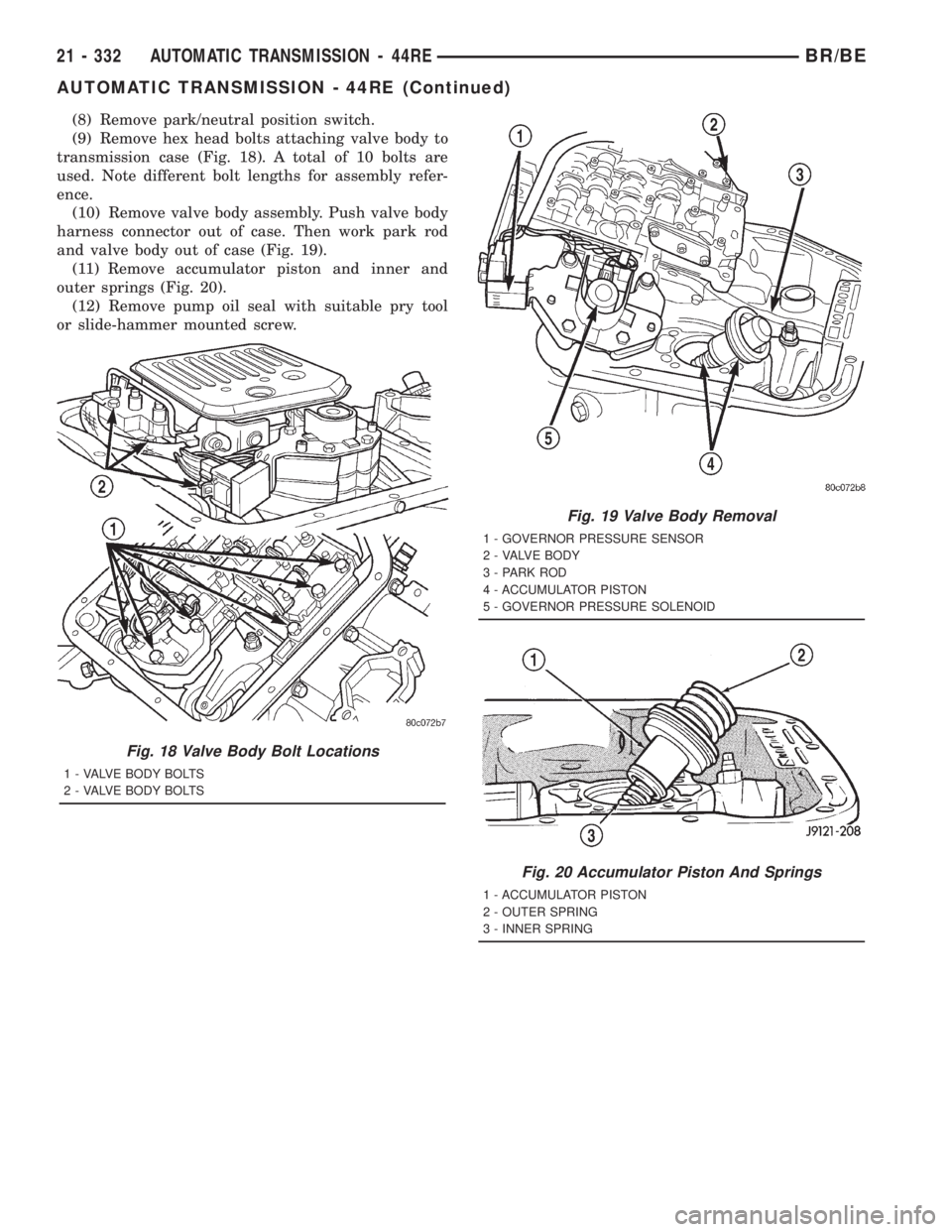 21 - 332 AUTOMATIC TRANSMISSION - 44RE BR/BE

AUTOMATIC TRANSMISSION - 44RE (Continued)

(8) Remove park/neutral position switch.

(9) Remove hex head bolts attaching valve body to transmission case (Fig. 18). A total of 10 bolts are used. Note different bolt lengths for assembly reference.

(10) Remove valve body assembly. Push valve body harness connector out of case. Then work park rod and valve body out of case (Fig. 19).

(11) Remove accumulator piston and inner and outer springs (Fig. 20).

(12) Remove pump oil seal with suitable pry tool or slide-hammer mounted screw.

2
1
80c072b7

Fig. 18 Valve Body Bolt Locations

1 - VALVE BODY BOLTS
2 - VALVE BODY BOLTS

1
2
3
5
4
80c072b8

Fig. 19 Valve Body Removal

1 - GOVERNOR PRESSURE SENSOR
2 - VALVE BODY
3 - PARK ROD
4 - ACCUMULATOR PISTON
5 - GOVERNOR PRESSURE SOLENOID

1
2
3
J9121-208

Fig. 20 Accumulator Piston And Springs

1 - ACCUMULATOR PISTON
2 - OUTER SPRING
3 - INNER SPRING

carmanualsonline.info