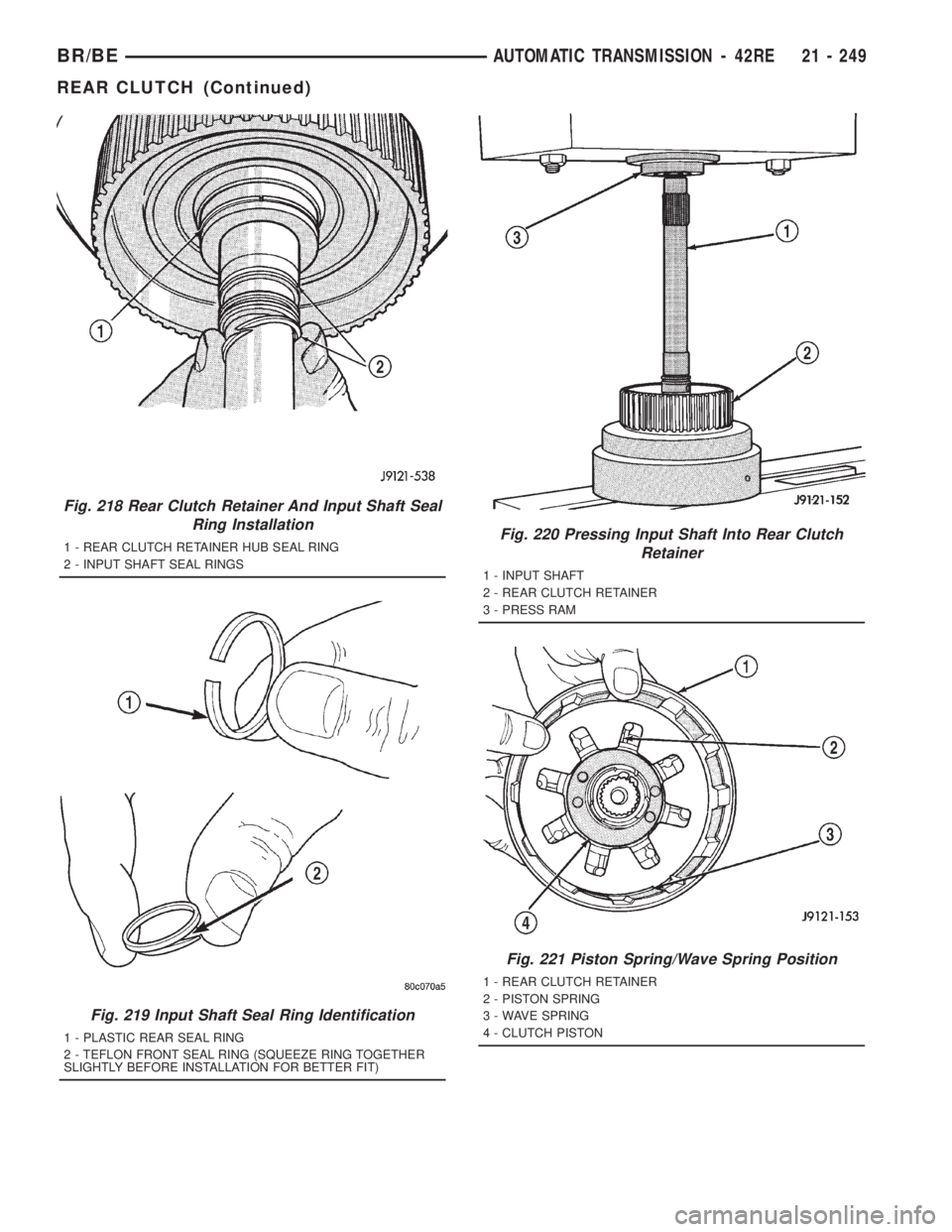 BR/BE AUTOMATIC TRANSMISSION - 42RE 21 - 249

REAR CLUTCH (Continued)

1

2

J9121-538

Fig. 218 Rear Clutch Retainer And Input Shaft Seal Ring Installation

1 - REAR CLUTCH RETAINER HUB SEAL RING
2 - INPUT SHAFT SEAL RINGS

1

2

80c070a5

Fig. 219 Input Shaft Seal Ring Identification

1 - PLASTIC REAR SEAL RING
2 - TEFLON FRONT SEAL RING (SQUEEZE RING TOGETHER SLIGHTLY BEFORE INSTALLATION FOR BETTER FIT)

3

1

2

J9121-152

Fig. 220 Pressing Input Shaft Into Rear Clutch Retainer

1 - INPUT SHAFT
2 - REAR CLUTCH RETAINER
3 - PRESS RAM

1

2

3

4

J9121-153

Fig. 221 Piston Spring/Wave Spring Position

1 - REAR CLUTCH RETAINER
2 - PISTON SPRING
3 - WAVE SPRING
4 - CLUTCH PISTON

carmanualsonline.info