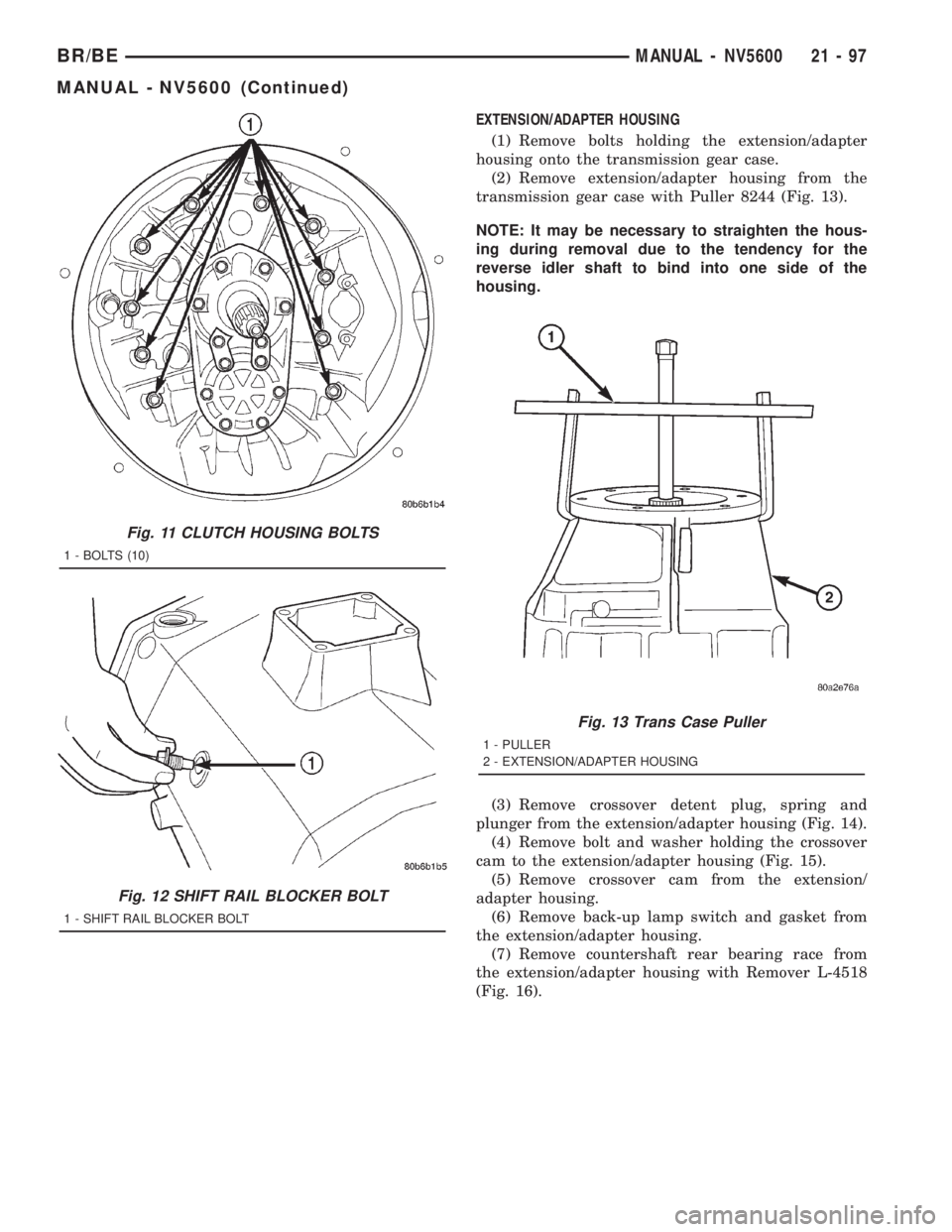 BR/BE MANUAL - NV5600 21 - 97

MANUAL - NV5600 (Continued)

1

80b6b1b4

Fig. 11 CLUTCH HOUSING BOLTS

1 - BOLTS (10)

1

80b6b1b5

Fig. 12 SHIFT RAIL BLOCKER BOLT

1 - SHIFT RAIL BLOCKER BOLT

EXTENSION/ADAPTER HOUSING

(1) Remove bolts holding the extension/adapter housing onto the transmission gear case.

(2) Remove extension/adapter housing from the transmission gear case with Puller 8244 (Fig. 13).

NOTE: It may be necessary to straighten the housing during removal due to the tendency for the reverse idler shaft to bind into one side of the housing.

1

2

80a2e76a

Fig. 13 Trans Case Puller

1 - PULLER
2 - EXTENSION/ADAPTER HOUSING

(3) Remove crossover detent plug, spring and plunger from the extension/adapter housing (Fig. 14).

(4) Remove bolt and washer holding the crossover cam to the extension/adapter housing (Fig. 15).

(5) Remove crossover cam from the extension/adapter housing.

(6) Remove back-up lamp switch and gasket from the extension/adapter housing.

(7) Remove countershaft rear bearing race from the extension/adapter housing with Remover L-4518 (Fig. 16).

carmanualsonline.info