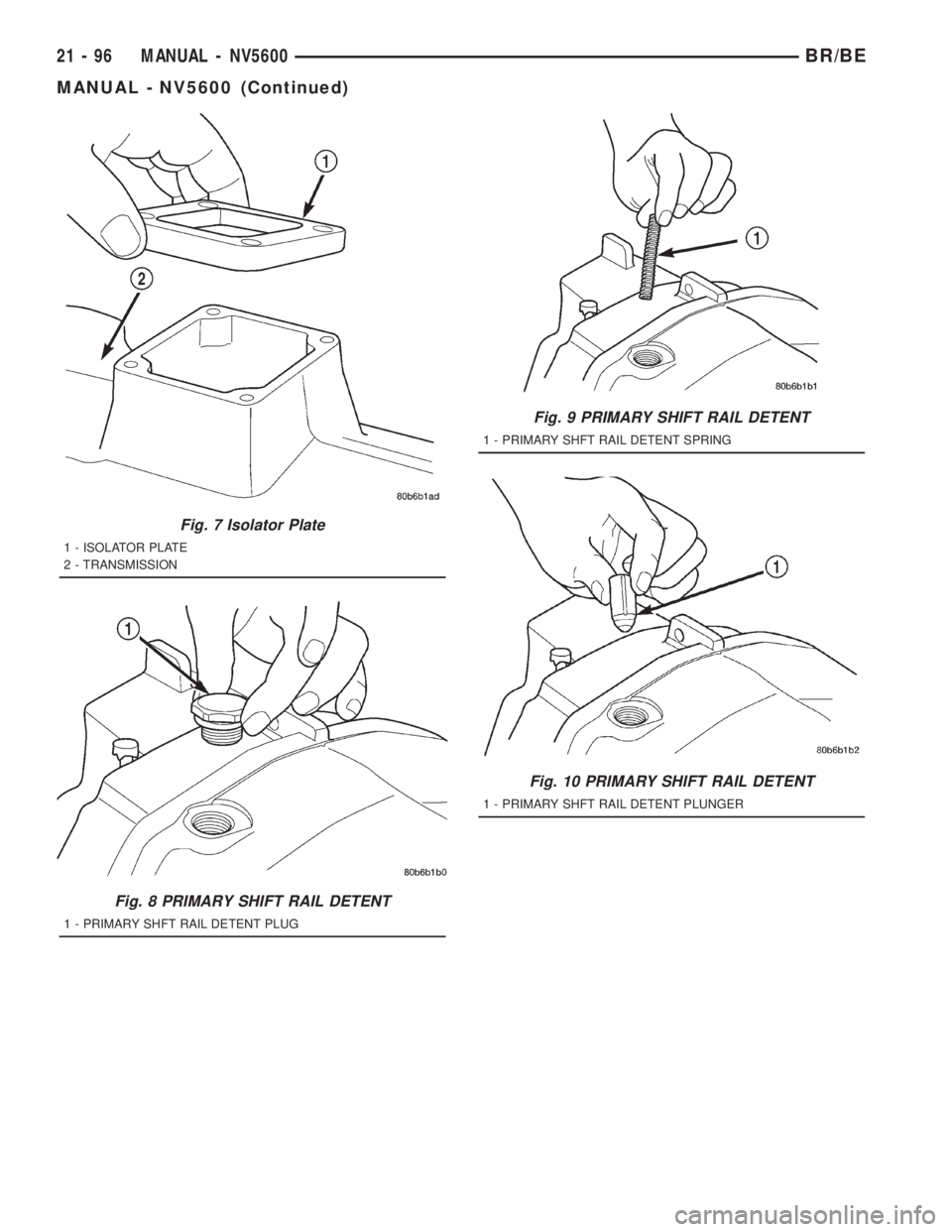 21 - 96 MANUAL - NV5600 BR/BE

MANUAL - NV5600 (Continued)

1

2

80b6b1ad

Fig. 7 Isolator Plate

1 - ISOLATOR PLATE
2 - TRANSMISSION

1

80b6b1b0

Fig. 8 PRIMARY SHIFT RAIL DETENT

1 - PRIMARY SHFT RAIL DETENT PLUG

1

80b6b1b1

Fig. 9 PRIMARY SHIFT RAIL DETENT

1 - PRIMARY SHFT RAIL DETENT SPRING

1

80b6b1b2

Fig. 10 PRIMARY SHIFT RAIL DETENT

1 - PRIMARY SHFT RAIL DETENT PLUNGER

carmanualsonline.info