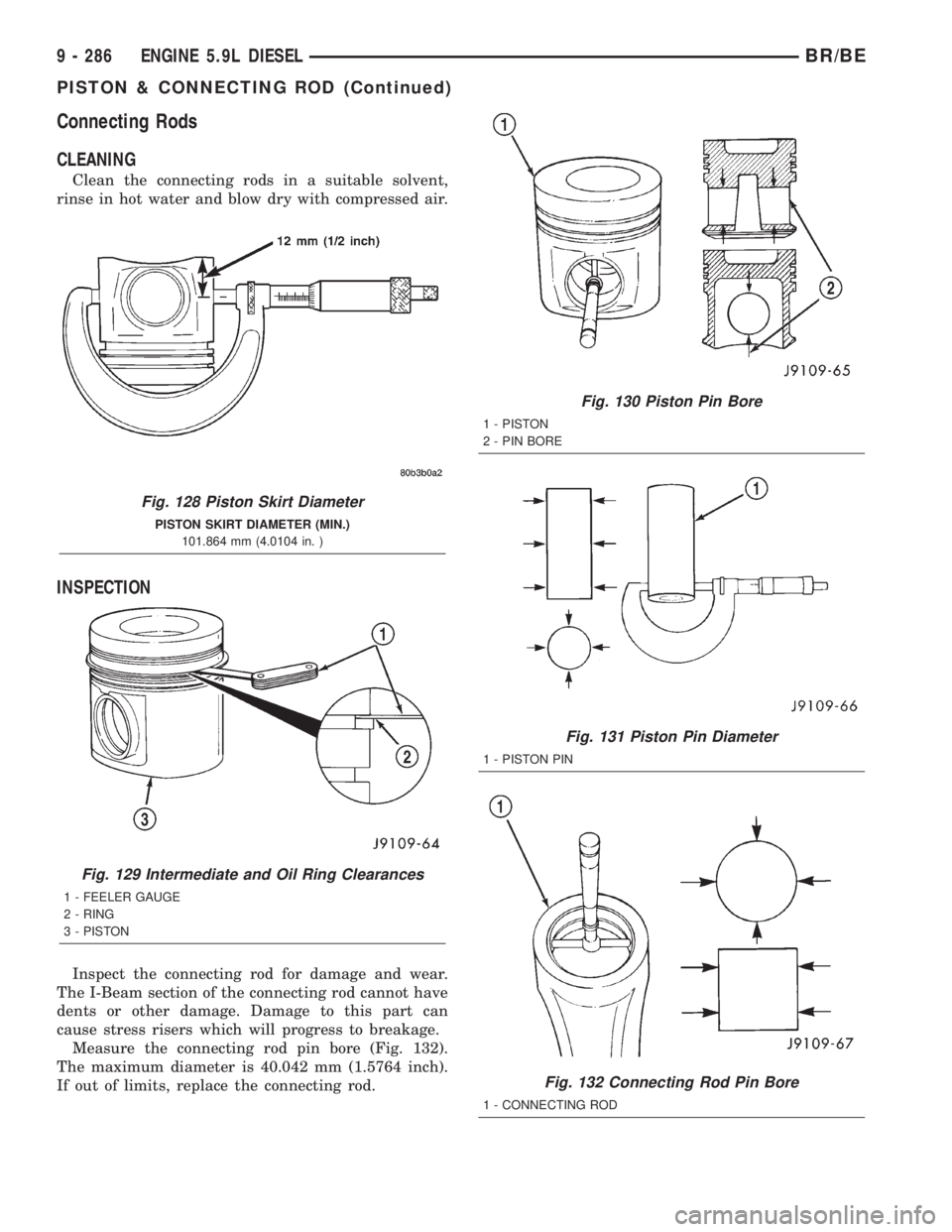 9 - 286 ENGINE 5.9L DIESEL BR/BE

PISTON & CONNECTING ROD (Continued)

Connecting Rods

CLEANING

Clean the connecting rods in a suitable solvent, rinse in hot water and blow dry with compressed air.

12 mm (1/2 inch)

80b3b0a2

Fig. 128 Piston Skirt Diameter

PISTON SKIRT DIAMETER (MIN.)
101.864 mm (4.0104 in. )

INSPECTION

1

2

3

J9109-64

Fig. 129 Intermediate and Oil Ring Clearances

1 - FEELER GAUGE
2 - RING
3 - PISTON

Inspect the connecting rod for damage and wear. The I-Beam section of the connecting rod cannot have dents or other damage. Damage to this part can cause stress risers which will progress to breakage.

Measure the connecting rod pin bore (Fig. 132). The maximum diameter is 40.042 mm (1.5764 inch). If out of limits, replace the connecting rod.

1

2

J9109-65

Fig. 130 Piston Pin Bore

1 - PISTON
2 - PIN BORE

1

J9109-66

Fig. 131 Piston Pin Diameter

1 - PISTON PIN

1

J9109-67

Fig. 132 Connecting Rod Pin Bore

1 - CONNECTING ROD

carmanualsonline.info