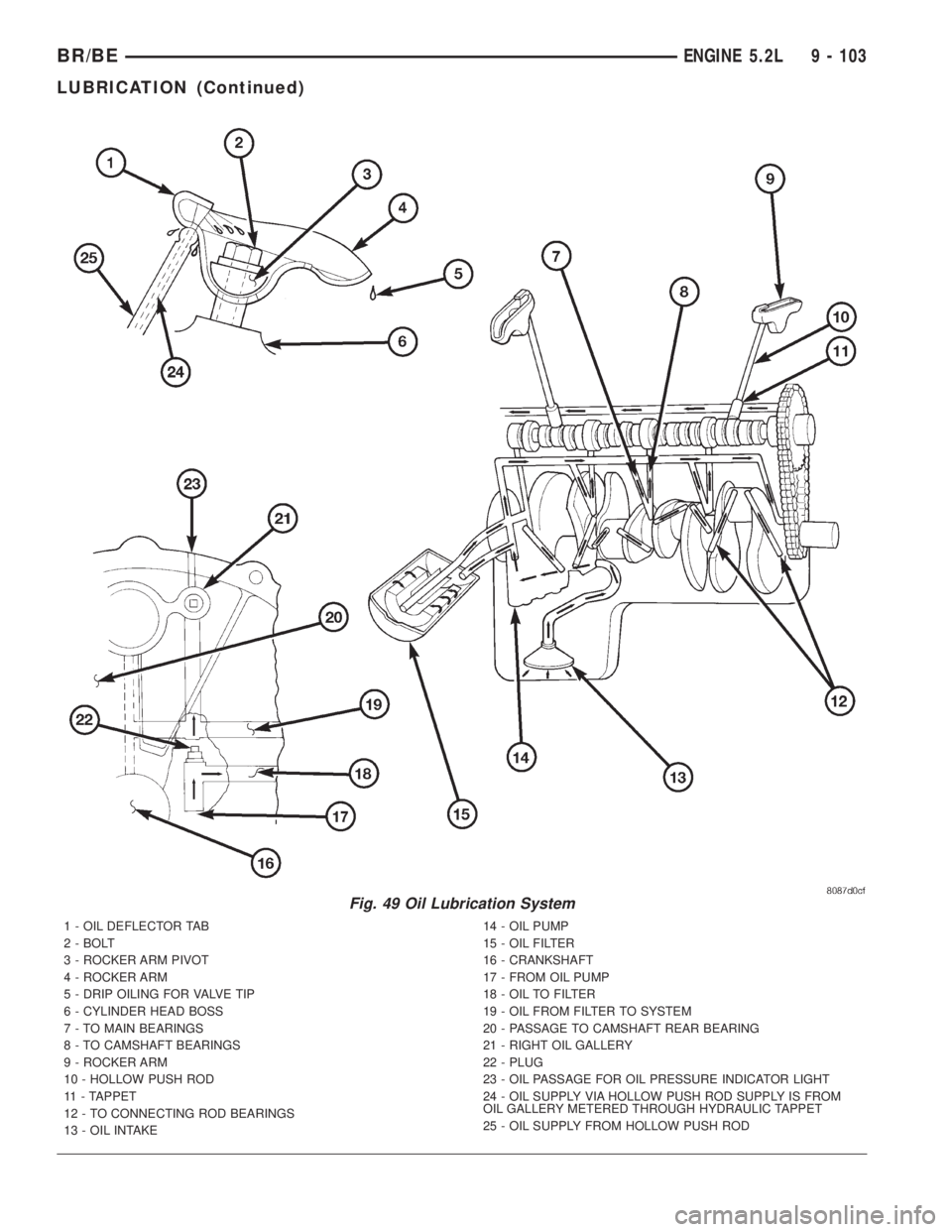 BR/BE ENGINE 5.2L 9 - 103

LUBRICATION (Continued)

1
2
3
4
5
6
7
8
9
10
11
12
13
14
15
16
17
18
19
20
21
22
23
24
25

8087d0cf

Fig. 49 Oil Lubrication System

1 - OIL DEFLECTOR TAB
2 - BOLT
3 - ROCKER ARM PIVOT
4 - ROCKER ARM
5 - DRIP OILING FOR VALVE TIP
6 - CYLINDER HEAD BOSS
7 - TO MAIN BEARINGS
8 - TO CAMSHAFT BEARINGS
9 - ROCKER ARM
10 - HOLLOW PUSH ROD
11 - TAPPET
12 - TO CONNECTING ROD BEARINGS
13 - OIL INTAKE

14 - OIL PUMP
15 - OIL FILTER
16 - CRANKSHAFT
17 - FROM OIL PUMP
18 - OIL TO FILTER
19 - OIL FROM FILTER TO SYSTEM
20 - PASSAGE TO CAMSHAFT REAR BEARING
21 - RIGHT OIL GALLERY
22 - PLUG
23 - OIL PASSAGE FOR OIL PRESSURE INDICATOR LIGHT
24 - OIL SUPPLY VIA HOLLOW PUSH ROD SUPPLY IS FROM OIL GALLERY METERED THROUGH HYDRAULIC TAPPET
25 - OIL SUPPLY FROM HOLLOW PUSH ROD

carmanualsonline.info