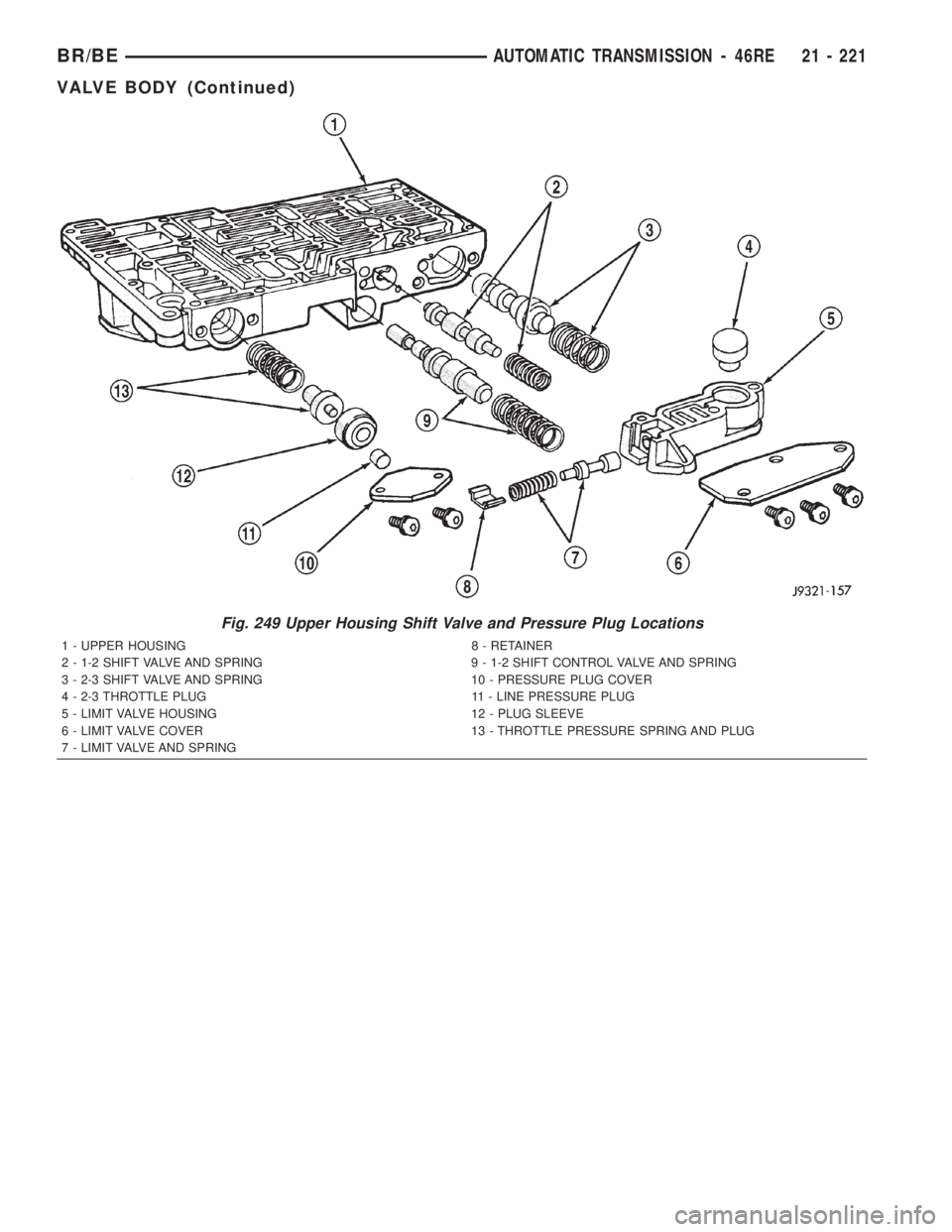 BR/BE AUTOMATIC TRANSMISSION - 46RE 21 - 221

VALVE BODY (Continued)

1

2

3

4

5

13

9

12

11

10

8

7

6

J9321-157

Fig. 249 Upper Housing Shift Valve and Pressure Plug Locations

1 - UPPER HOUSING
2 - 1-2 SHIFT VALVE AND SPRING
3 - 2-3 SHIFT VALVE AND SPRING
4 - 2-3 THROTTLE PLUG
5 - LIMIT VALVE HOUSING
6 - LIMIT VALVE COVER
7 - LIMIT VALVE AND SPRING

8 - RETAINER
9 - 1-2 SHIFT CONTROL VALVE AND SPRING
10 - PRESSURE PLUG COVER
11 - LINE PRESSURE PLUG
12 - PLUG SLEEVE
13 - THROTTLE PRESSURE SPRING AND PLUG

carmanualsonline.info