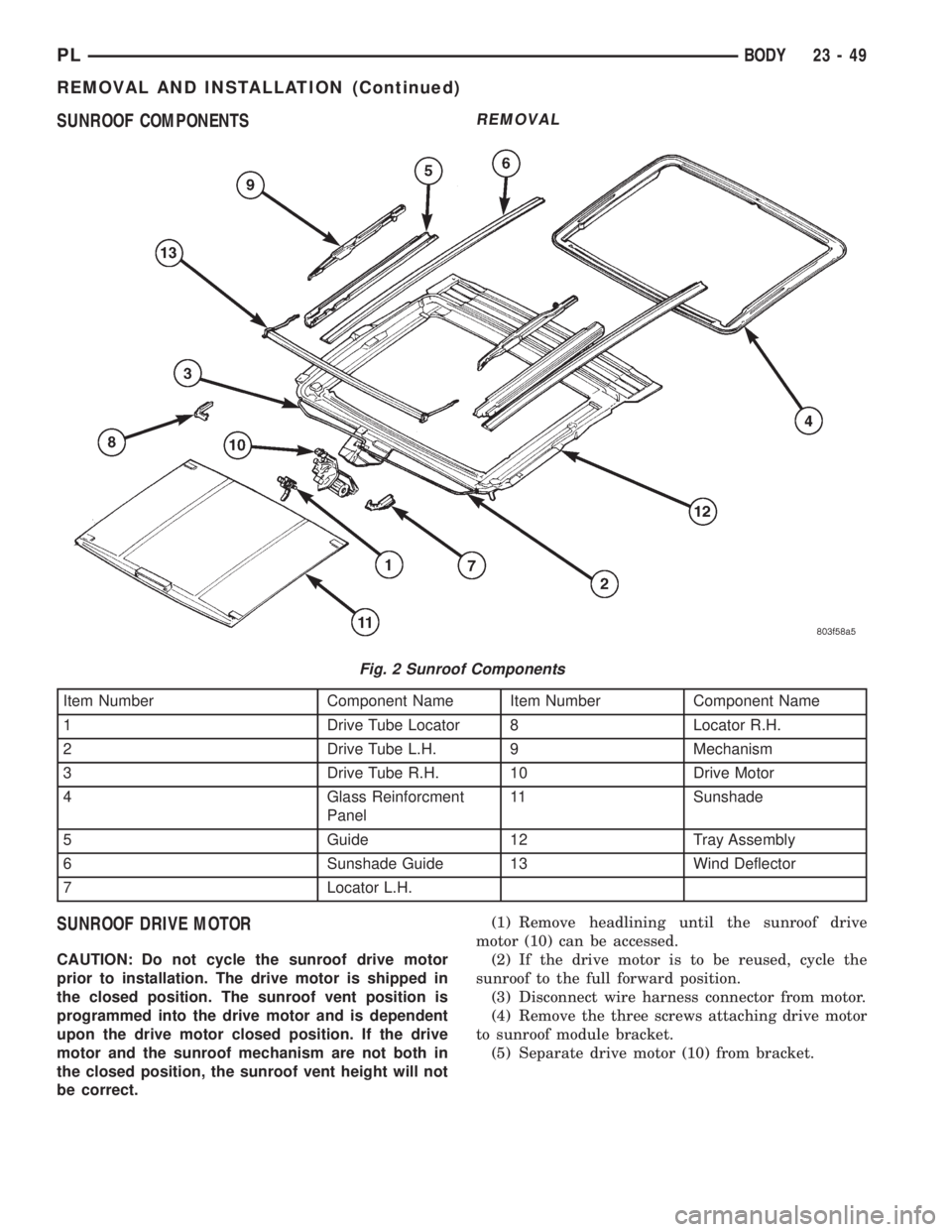 PL BODY 23 - 49

REMOVAL AND INSTALLATION (Continued)

SUNROOF COMPONENTS

REMOVAL

9 5 6 13 3 8 10 4 12 1 7 2 11

803f58a5

Fig. 2 Sunroof Components

| Item Number | Component Name | Item Number | Component Name |
|---|---|---|---|
| 1 | Drive Tube Locator | 8 | Locator R.H. |
| 2 | Drive Tube L.H. | 9 | Mechanism |
| 3 | Drive Tube R.H. | 10 | Drive Motor |
| 4 | Glass Reinforcment Panel | 11 | Sunshade |
| 5 | Guide | 12 | Tray Assembly |
| 6 | Sunshade Guide | 13 | Wind Deflector |
| 7 | Locator L.H. | | |

SUNROOF DRIVE MOTOR

CAUTION: Do not cycle the sunroof drive motor prior to installation. The drive motor is shipped in the closed position. The sunroof vent position is programmed into the drive motor and is dependent upon the drive motor closed position. If the drive motor and the sunroof mechanism are not both in the closed position, the sunroof vent height will not be correct.

(1) Remove headlining until the sunroof drive motor (10) can be accessed.

(2) If the drive motor is to be reused, cycle the sunroof to the full forward position.

(3) Disconnect wire harness connector from motor.

(4) Remove the three screws attaching drive motor to sunroof module bracket.

(5) Separate drive motor (10) from bracket.

carmanualsonline.info