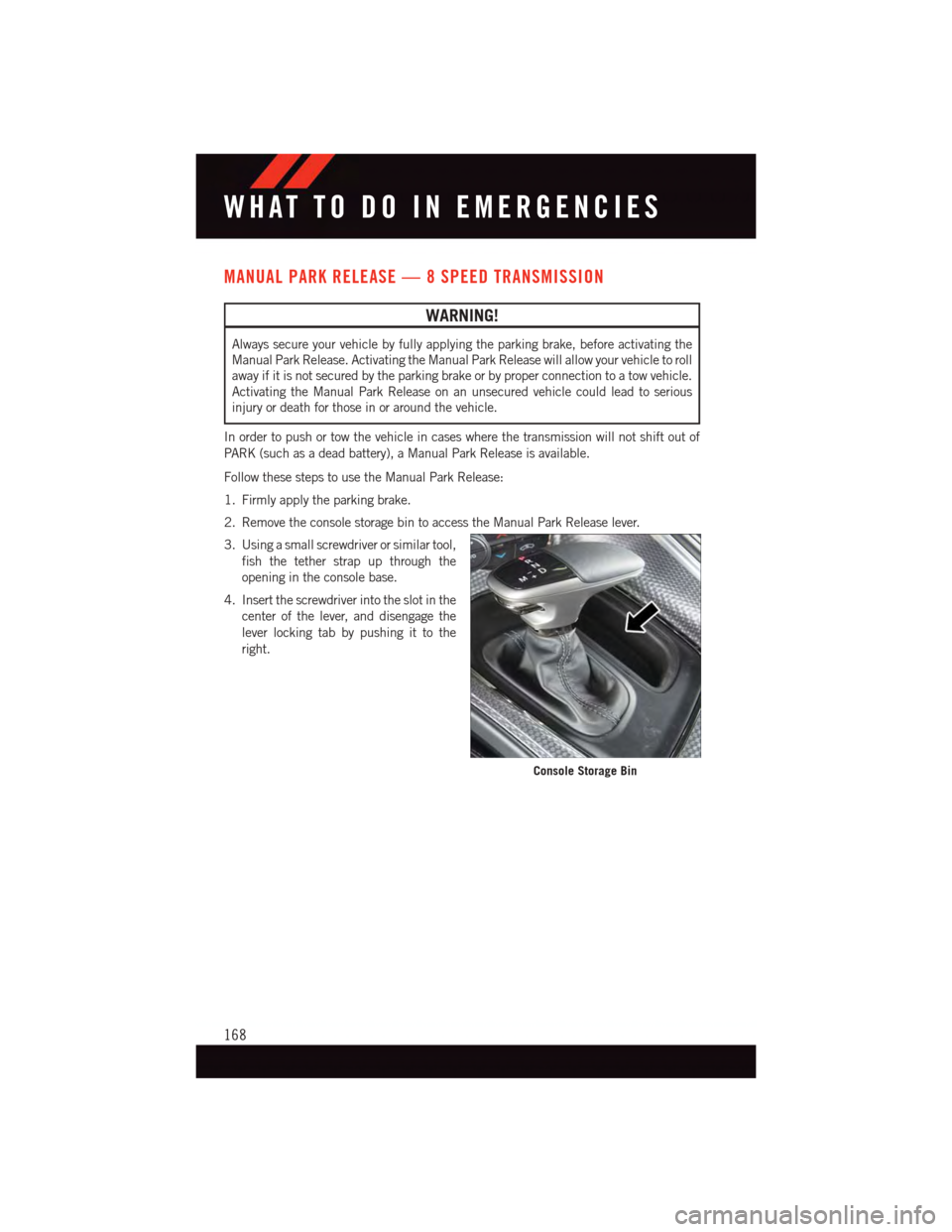 WHAT TO DO IN EMERGENCIES

MANUAL PARK RELEASE — 8 SPEED TRANSMISSION

WARNING!

Always secure your vehicle by fully applying the parking brake, before activating the Manual Park Release. Activating the Manual Park Release will allow your vehicle to roll away if it is not secured by the parking brake or by proper connection to a tow vehicle. Activating the Manual Park Release on an unsecured vehicle could lead to serious injury or death for those in or around the vehicle.

In order to push or tow the vehicle in cases where the transmission will not shift out of PARK (such as a dead battery), a Manual Park Release is available.

Follow these steps to use the Manual Park Release:

1. Firmly apply the parking brake.

2. Remove the console storage bin to access the Manual Park Release lever.

3. Using a small screwdriver or similar tool, fish the tether strap up through the opening in the console base.

4. Insert the screwdriver into the slot in the center of the lever, and disengage the lever locking tab by pushing it to the right.

Console Storage Bin

168

carmanualsonline.info