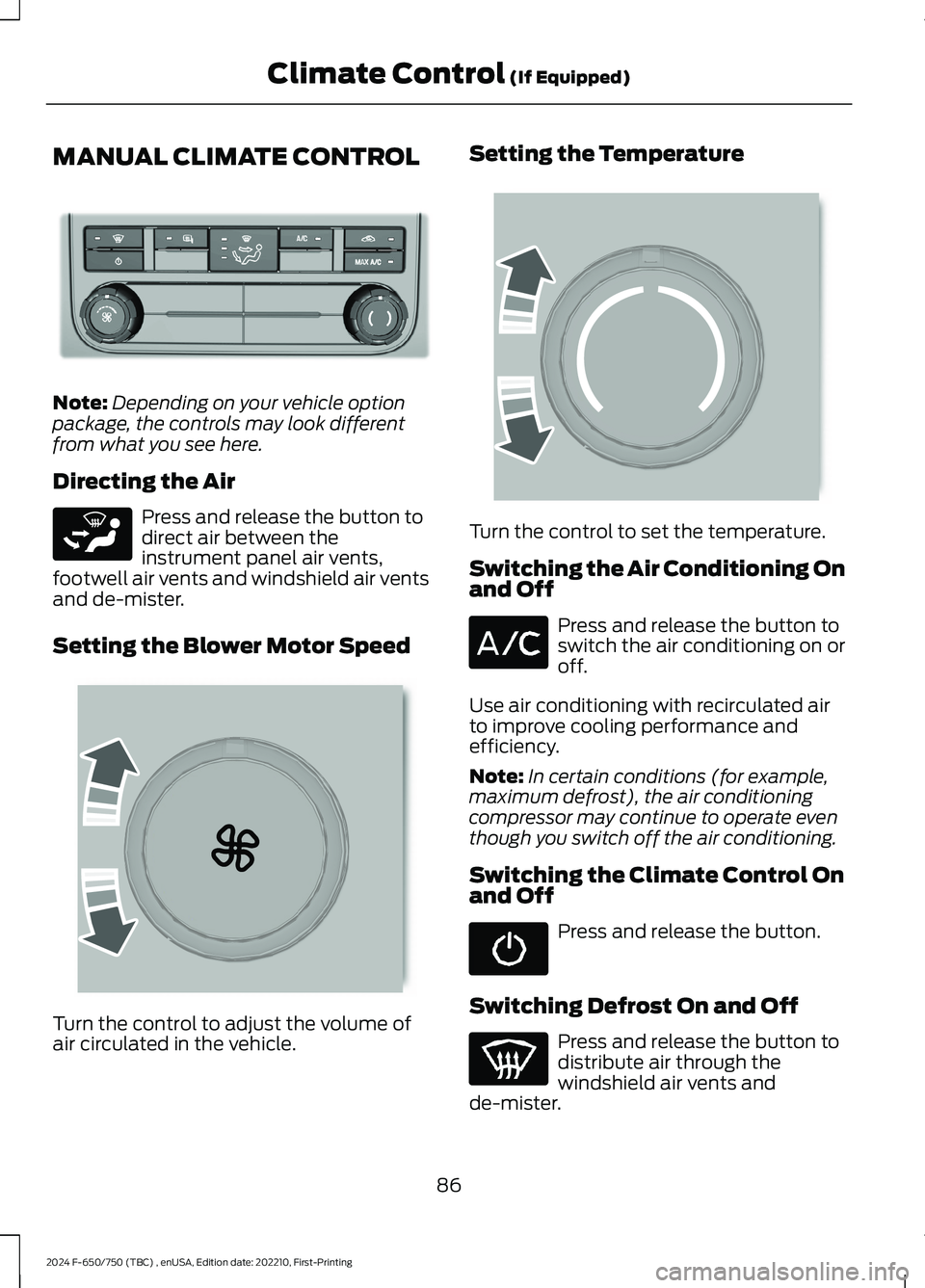 Climate Control (If Equipped)

MANUAL CLIMATE CONTROL

A/C

MAX A/C

Note: Depending on your vehicle option package, the controls may look different from what you see here.

Directing the Air

Press and release the button to direct air between the instrument panel air vents, footwell air vents and windshield air vents and de-mister.

Setting the Blower Motor Speed

Turn the control to adjust the volume of air circulated in the vehicle.

Setting the Temperature

Turn the control to set the temperature.

Switching the Air Conditioning On and Off

A/C

Press and release the button to switch the air conditioning on or off.

Use air conditioning with recirculated air to improve cooling performance and efficiency.

Note: In certain conditions (for example, maximum defrost), the air conditioning compressor may continue to operate even though you switch off the air conditioning.

Switching the Climate Control On and Off

Press and release the button.

Switching Defrost On and Off

Press and release the button to distribute air through the windshield air vents and de-mister.

86

2024 F-650/750 (TBC) , enUSA, Edition date: 202210, First-Printing

carmanualsonline.info