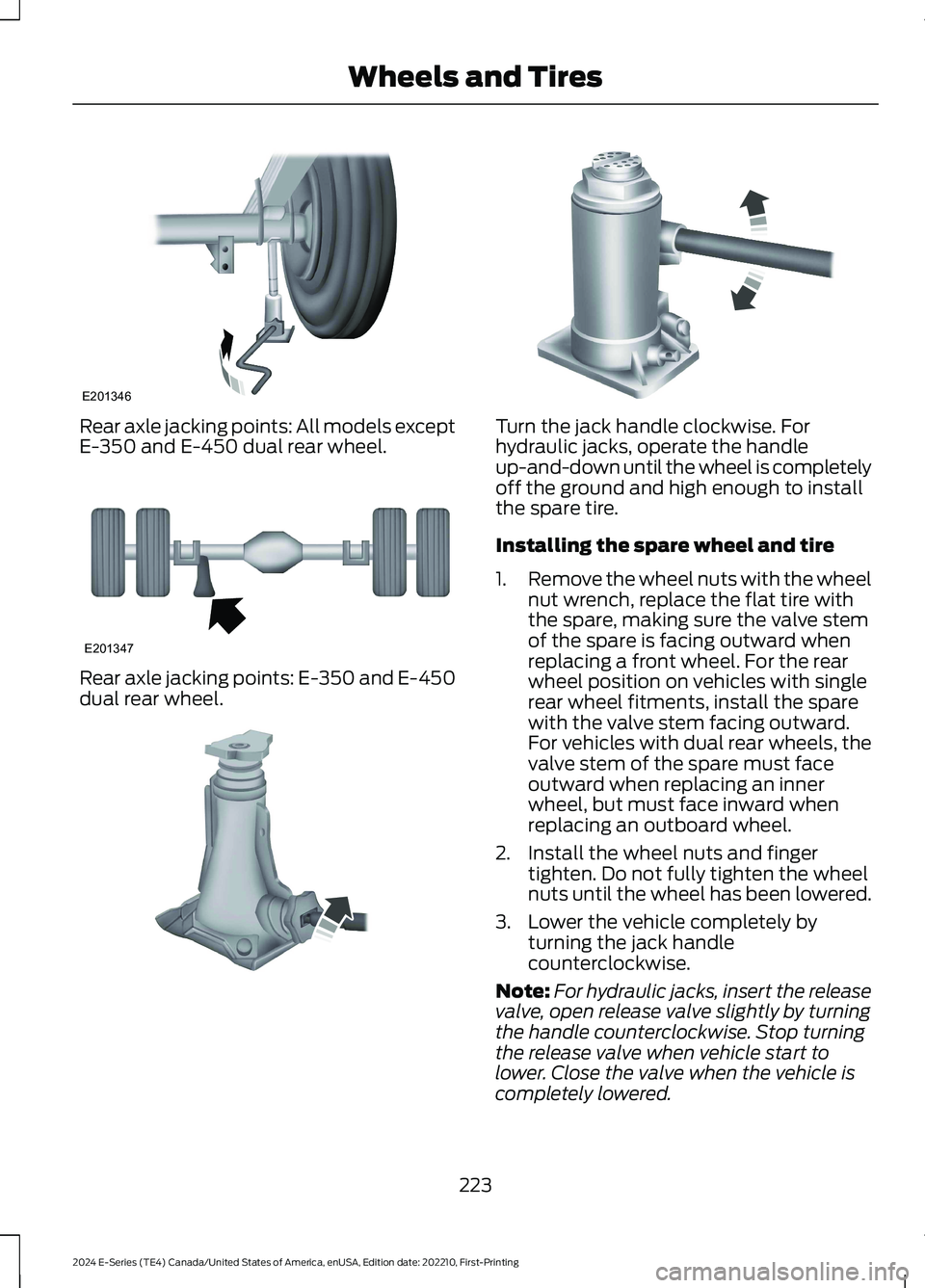 Wheels and Tires

E201346

Rear axle jacking points: All models except E-350 and E-450 dual rear wheel.

E201347

Rear axle jacking points: E-350 and E-450 dual rear wheel.

Turn the jack handle clockwise. For hydraulic jacks, operate the handle up-and-down until the wheel is completely off the ground and high enough to install the spare tire.

Installing the spare wheel and tire

1. Remove the wheel nuts with the wheel nut wrench, replace the flat tire with the spare, making sure the valve stem of the spare is facing outward when replacing a front wheel. For the rear wheel position on vehicles with single rear wheel fitments, install the spare with the valve stem facing outward. For vehicles with dual rear wheels, the valve stem of the spare must face outward when replacing an inner wheel, but must face inward when replacing an outboard wheel.

2. Install the wheel nuts and finger tighten. Do not fully tighten the wheel nuts until the wheel has been lowered.

3. Lower the vehicle completely by turning the jack handle counterclockwise.

Note: For hydraulic jacks, insert the release valve, open release valve slightly by turning the handle counterclockwise. Stop turning the release valve when vehicle start to lower. Close the valve when the vehicle is completely lowered.

223

2024 E-Series (TE4) Canada/United States of America, enUSA, Edition date: 202210, First-Printing

carmanualsonline.info