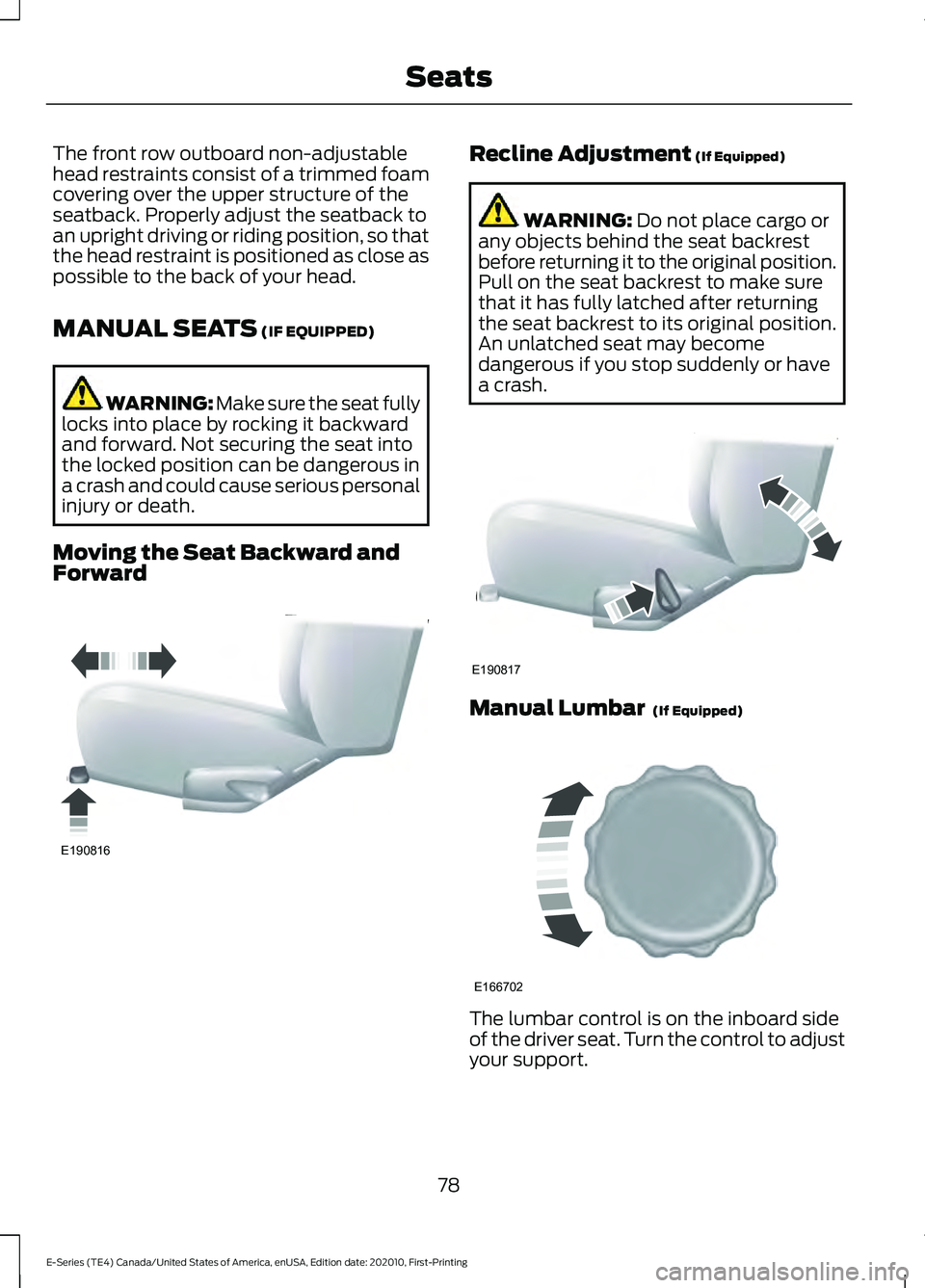 Seats

The front row outboard non-adjustable head restraints consist of a trimmed foam covering over the upper structure of the seatback. Properly adjust the seatback to an upright driving or riding position, so that the head restraint is positioned as close as possible to the back of your head.

MANUAL SEATS (IF EQUIPPED)

WARNING: Make sure the seat fully locks into place by rocking it backward and forward. Not securing the seat into the locked position can be dangerous in a crash and could cause serious personal injury or death.

Moving the Seat Backward and Forward

E190816

Recline Adjustment (If Equipped)

WARNING: Do not place cargo or any objects behind the seat backrest before returning it to the original position. Pull on the seat backrest to make sure that it has fully latched after returning the seat backrest to its original position. An unlatched seat may become dangerous if you stop suddenly or have a crash.

E190817

Manual Lumbar (If Equipped)

E166702

The lumbar control is on the inboard side of the driver seat. Turn the control to adjust your support.

78

E-Series (TE4) Canada/United States of America, enUSA, Edition date: 202010, First-Printing

carmanualsonline.info