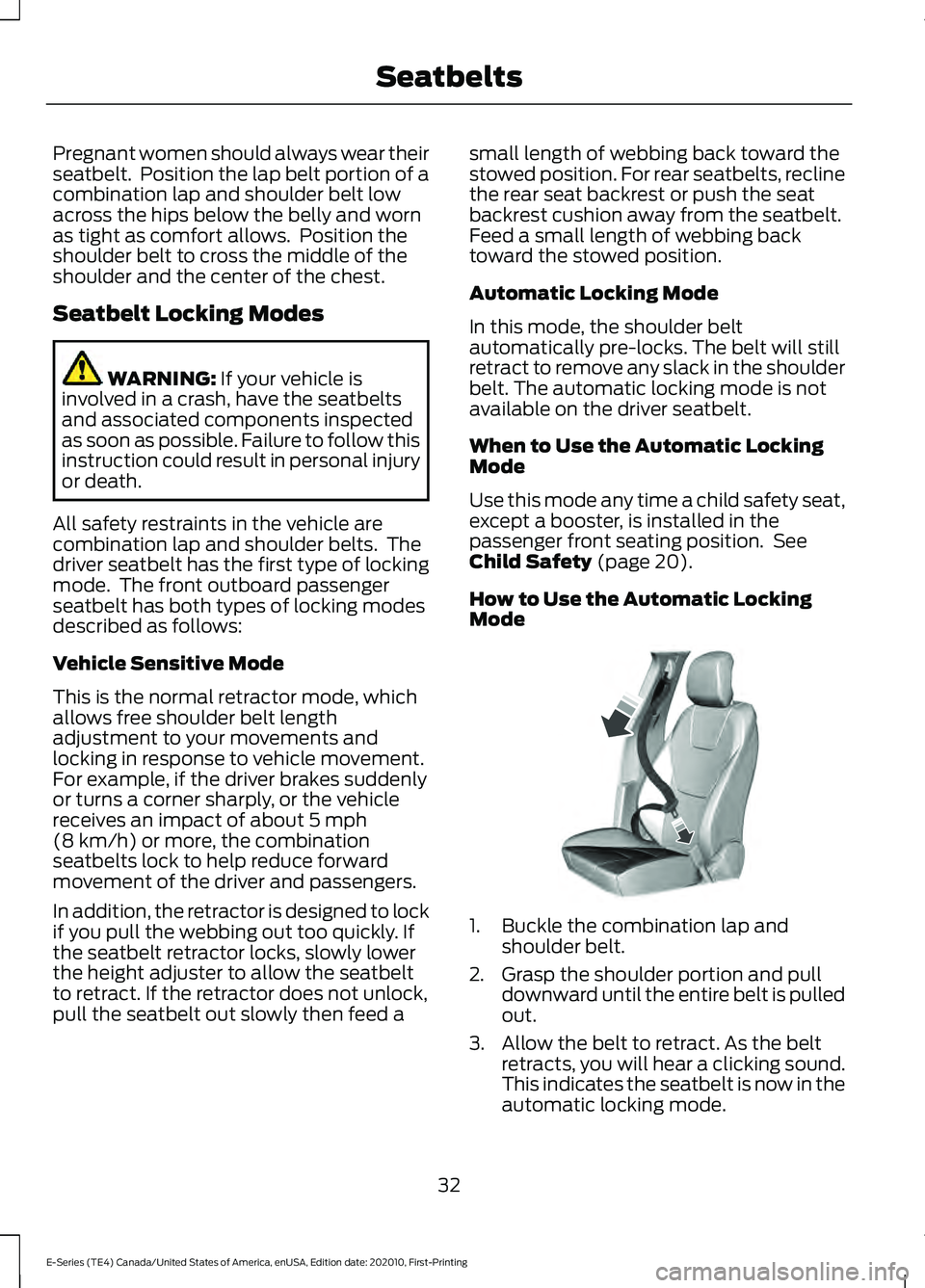 Seatbelts

Pregnant women should always wear their seatbelt. Position the lap belt portion of a combination lap and shoulder belt low across the hips below the belly and worn as tight as comfort allows. Position the shoulder belt to cross the middle of the shoulder and the center of the chest.

Seatbelt Locking Modes

WARNING: If your vehicle is involved in a crash, have the seatbelts and associated components inspected as soon as possible. Failure to follow this instruction could result in personal injury or death.

All safety restraints in the vehicle are combination lap and shoulder belts. The driver seatbelt has the first type of locking mode. The front outboard passenger seatbelt has both types of locking modes described as follows:

Vehicle Sensitive Mode

This is the normal retractor mode, which allows free shoulder belt length adjustment to your movements and locking in response to vehicle movement. For example, if the driver brakes suddenly or turns a corner sharply, or the vehicle receives an impact of about 5 mph (8 km/h) or more, the combination seatbelts lock to help reduce forward movement of the driver and passengers.

In addition, the retractor is designed to lock if you pull the webbing out too quickly. If the seatbelt retractor locks, slowly lower the height adjuster to allow the seatbelt to retract. If the retractor does not unlock, pull the seatbelt out slowly then feed a small length of webbing back toward the stowed position. For rear seatbelts, recline the rear seat backrest or push the seat backrest cushion away from the seatbelt. Feed a small length of webbing back toward the stowed position.

Automatic Locking Mode

In this mode, the shoulder belt automatically pre-locks. The belt will still retract to remove any slack in the shoulder belt. The automatic locking mode is not available on the driver seatbelt.

When to Use the Automatic Locking Mode

Use this mode any time a child safety seat, except a booster, is installed in the passenger front seating position. See Child Safety (page 20).

How to Use the Automatic Locking Mode

1. Buckle the combination lap and shoulder belt.

2. Grasp the shoulder portion and pull downward until the entire belt is pulled out.

3. Allow the belt to retract. As the belt retracts, you will hear a clicking sound. This indicates the seatbelt is now in the automatic locking mode.

32

E-Series (TE4) Canada/United States of America, enUSA, Edition date: 202010, First-Printing

carmanualsonline.info