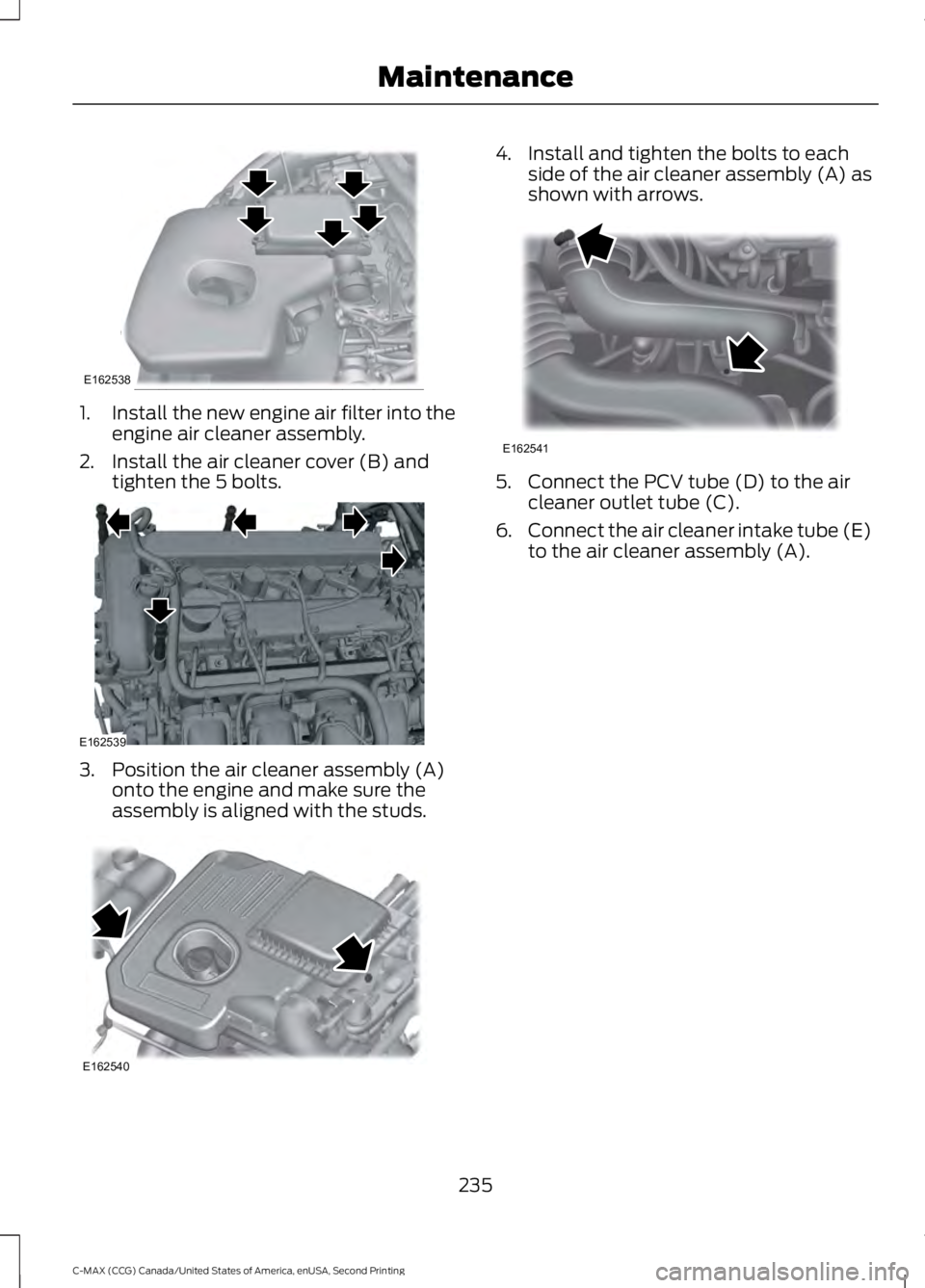 Maintenance

E162538

1. Install the new engine air filter into the engine air cleaner assembly.

2. Install the air cleaner cover (B) and tighten the 5 bolts.

E162539

3. Position the air cleaner assembly (A) onto the engine and make sure the assembly is aligned with the studs.

E162540

4. Install and tighten the bolts to each side of the air cleaner assembly (A) as shown with arrows.

E162541

5. Connect the PCV tube (D) to the air cleaner outlet tube (C).

6. Connect the air cleaner intake tube (E) to the air cleaner assembly (A).

235

C-MAX (CCG) Canada/United States of America, enUSA, Second Printing

carmanualsonline.info