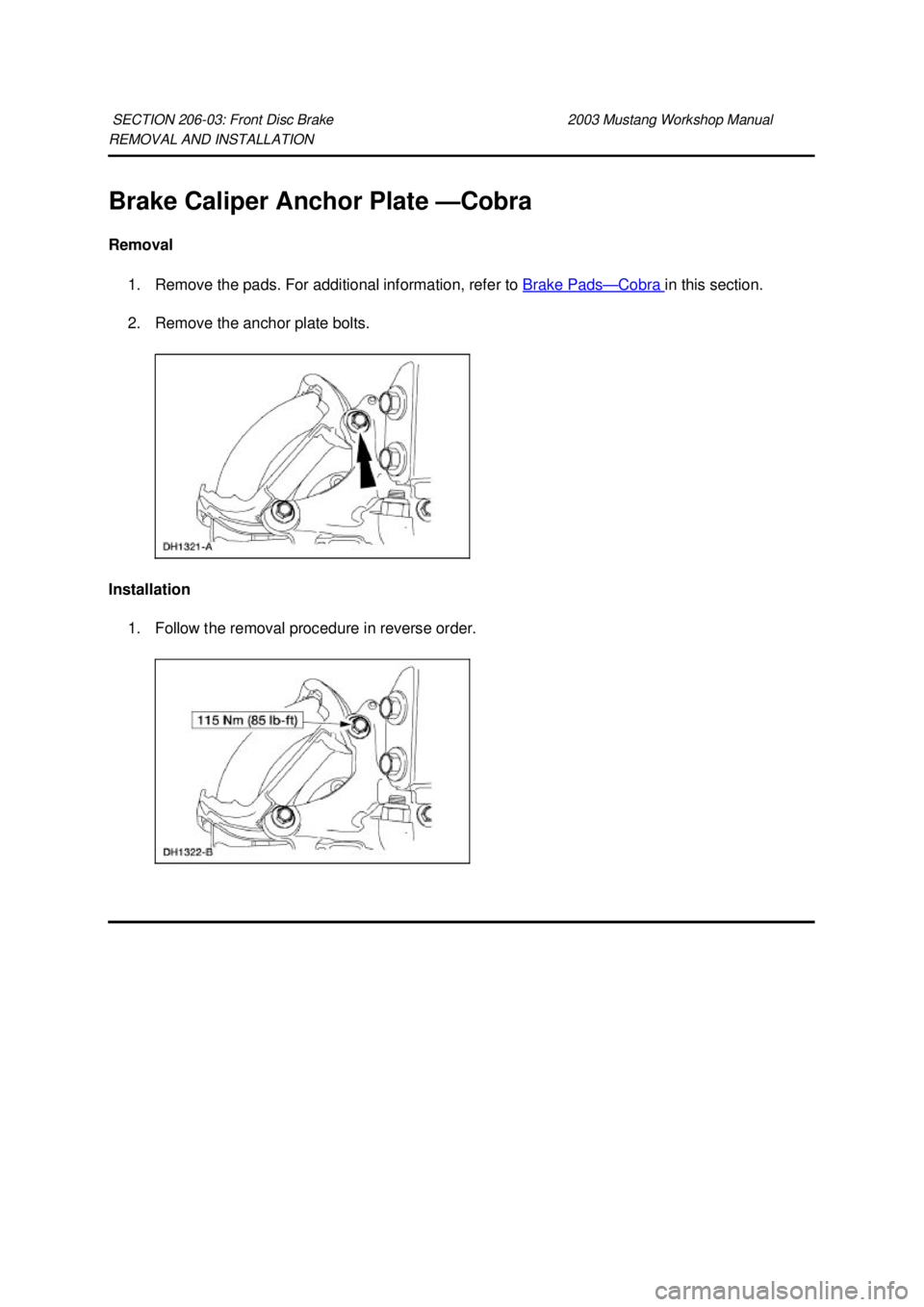 SECTION 206-03: Front Disc Brake 2003 Mustang Workshop Manual
REMOVAL AND INSTALLATION

Brake Caliper Anchor Plate —Cobra

Removal

1. Remove the pads. For additional information, refer to Brake Pads—Cobra in this section.

2. Remove the anchor plate bolts.

DH1321-A

Installation

1. Follow the removal procedure in reverse order.

115 Nm (85 lb-ft)

DH1322-B

carmanualsonline.info