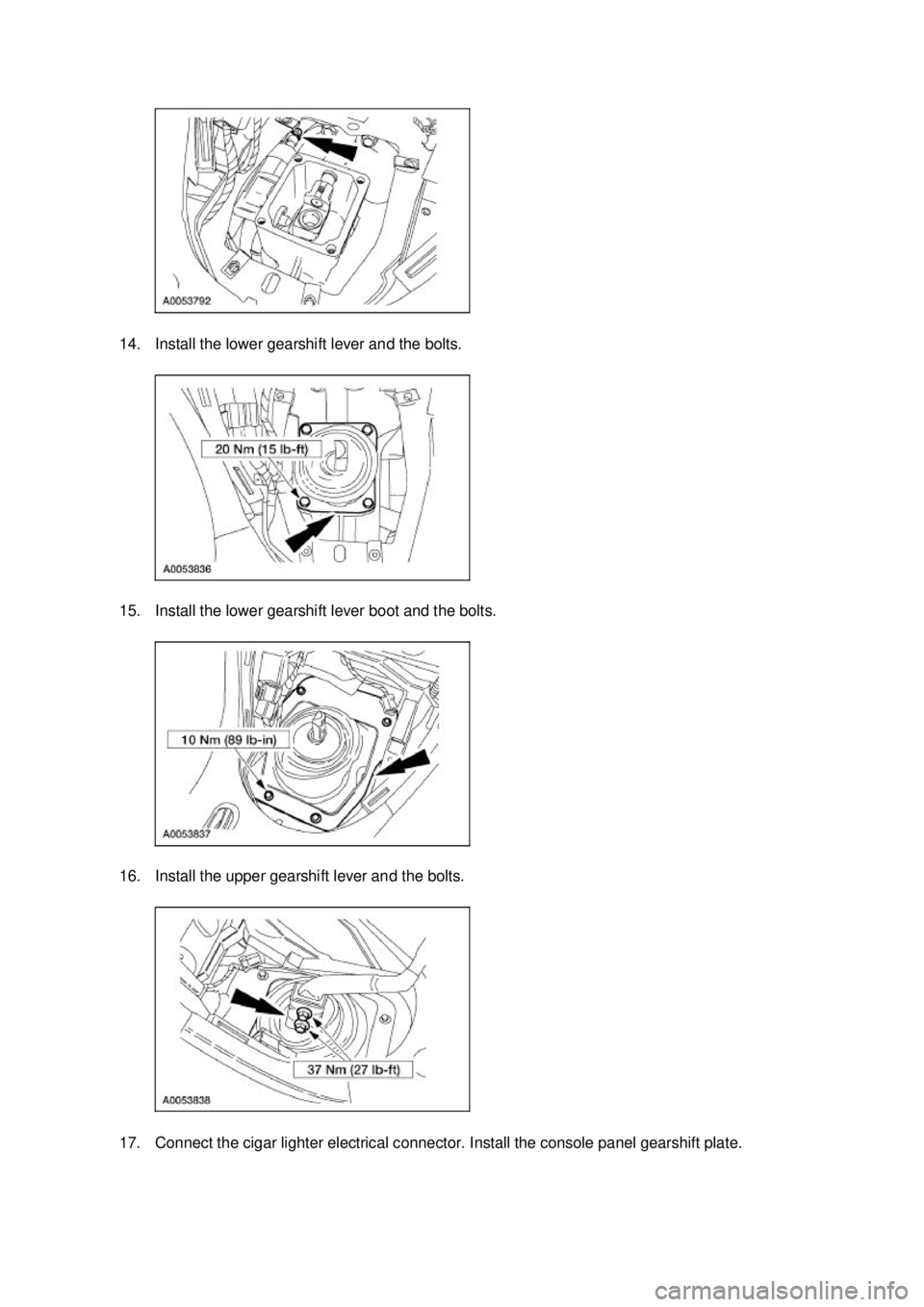 A0053792

14. Install the lower gearshift lever and the bolts.

20 Nm (15 lb-ft)

A0053836

15. Install the lower gearshift lever boot and the bolts.

10 Nm (89 lb-in)

A0053837

16. Install the upper gearshift lever and the bolts.

37 Nm (27 lb-ft)

A0053838

17. Connect the cigar lighter electrical connector. Install the console panel gearshift plate.

carmanualsonline.info