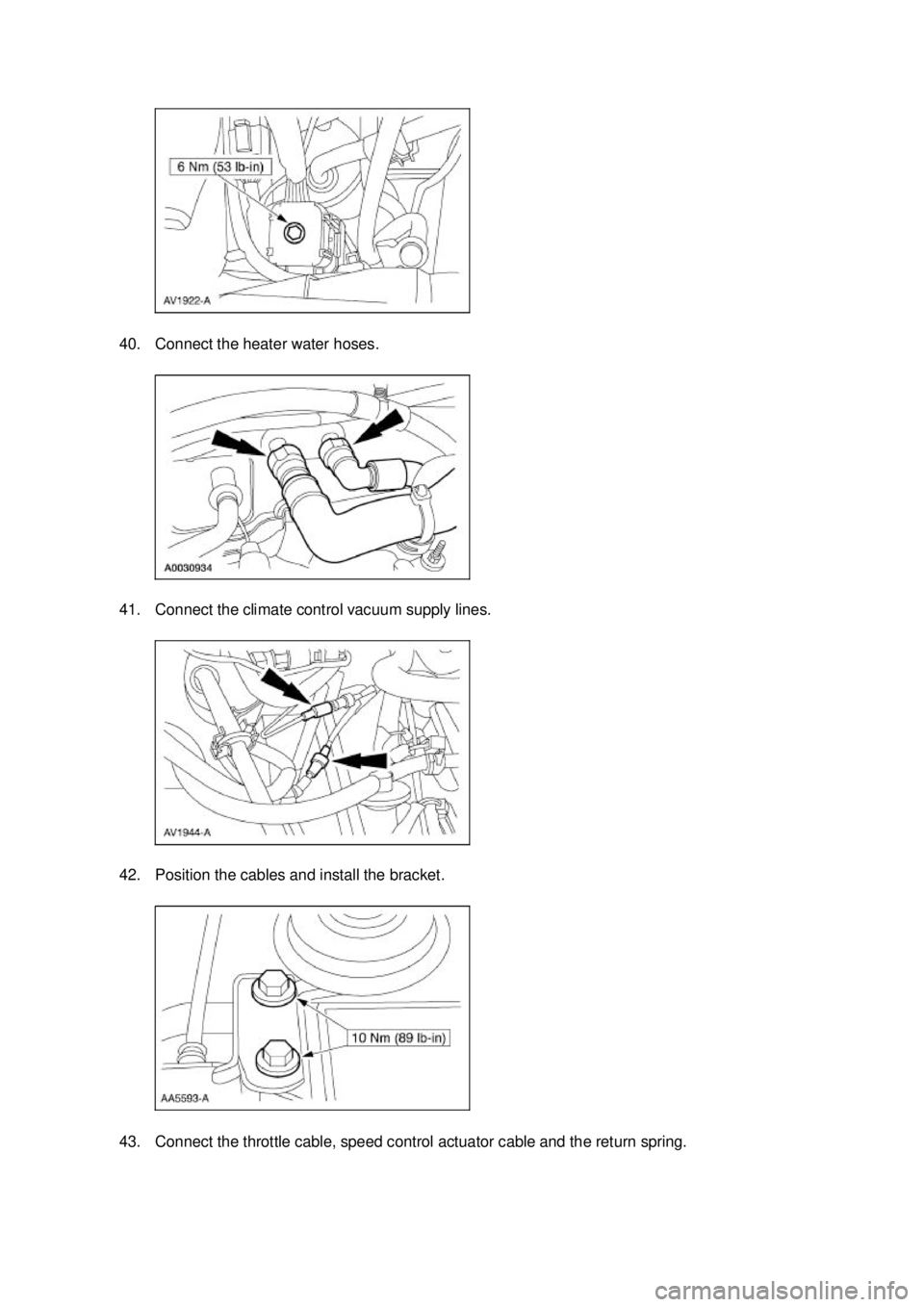 6 Nm (53 lb-in)

AV1922-A

40. Connect the heater water hoses.

A0030934

41. Connect the climate control vacuum supply lines.

AV1944-A

42. Position the cables and install the bracket.

10 Nm (89 lb-in)

AA5593-A

43. Connect the throttle cable, speed control actuator cable and the return spring.

carmanualsonline.info