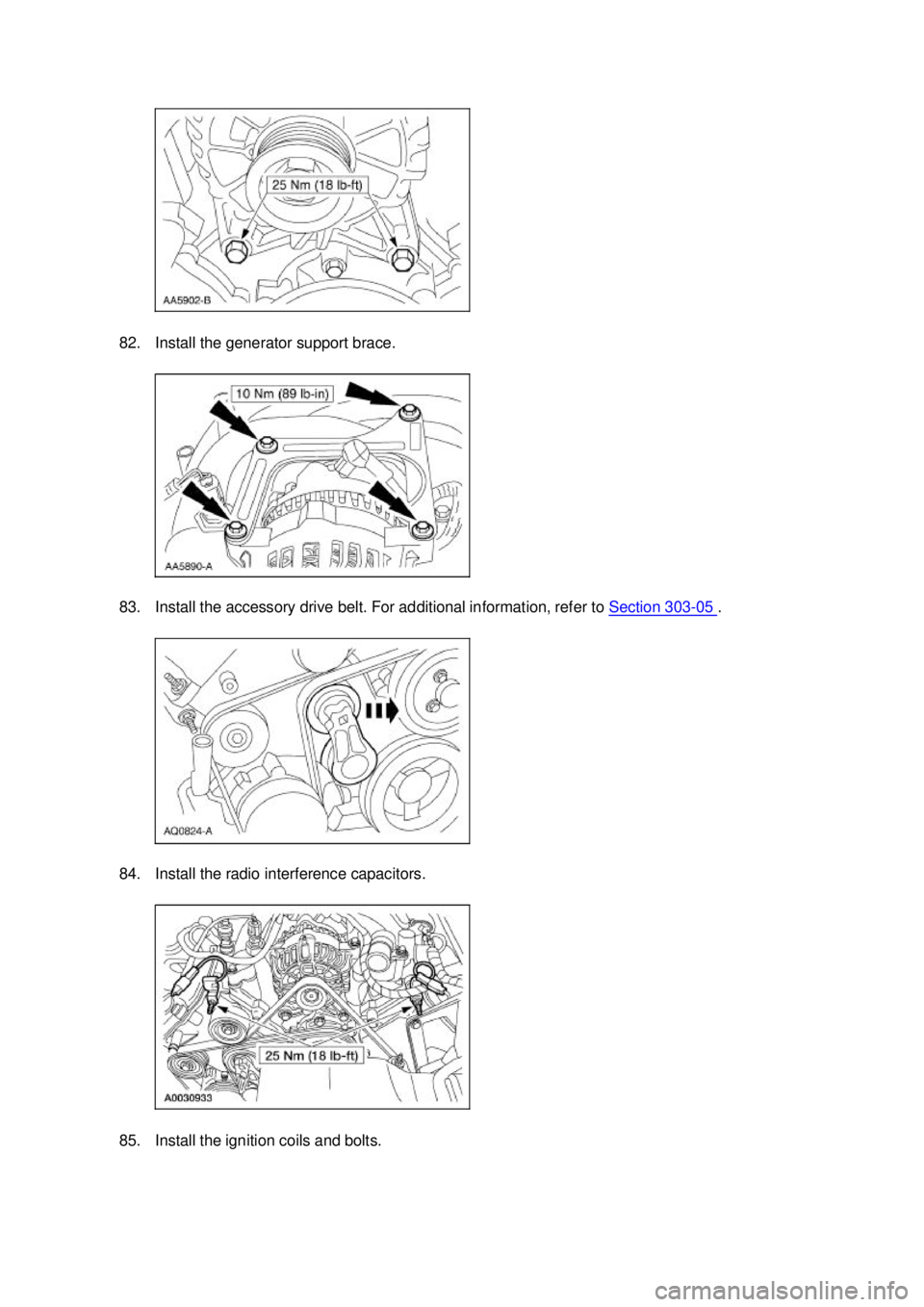 25 Nm (18 lb-ft)

AA5902-B

82. Install the generator support brace.

10 Nm (89 lb-in)

AA5890-A

83. Install the accessory drive belt. For additional information, refer to Section 303-05 .

AQ0824-A

84. Install the radio interference capacitors.

25 Nm (18 lb-ft)

A0030933

85. Install the ignition coils and bolts.

carmanualsonline.info