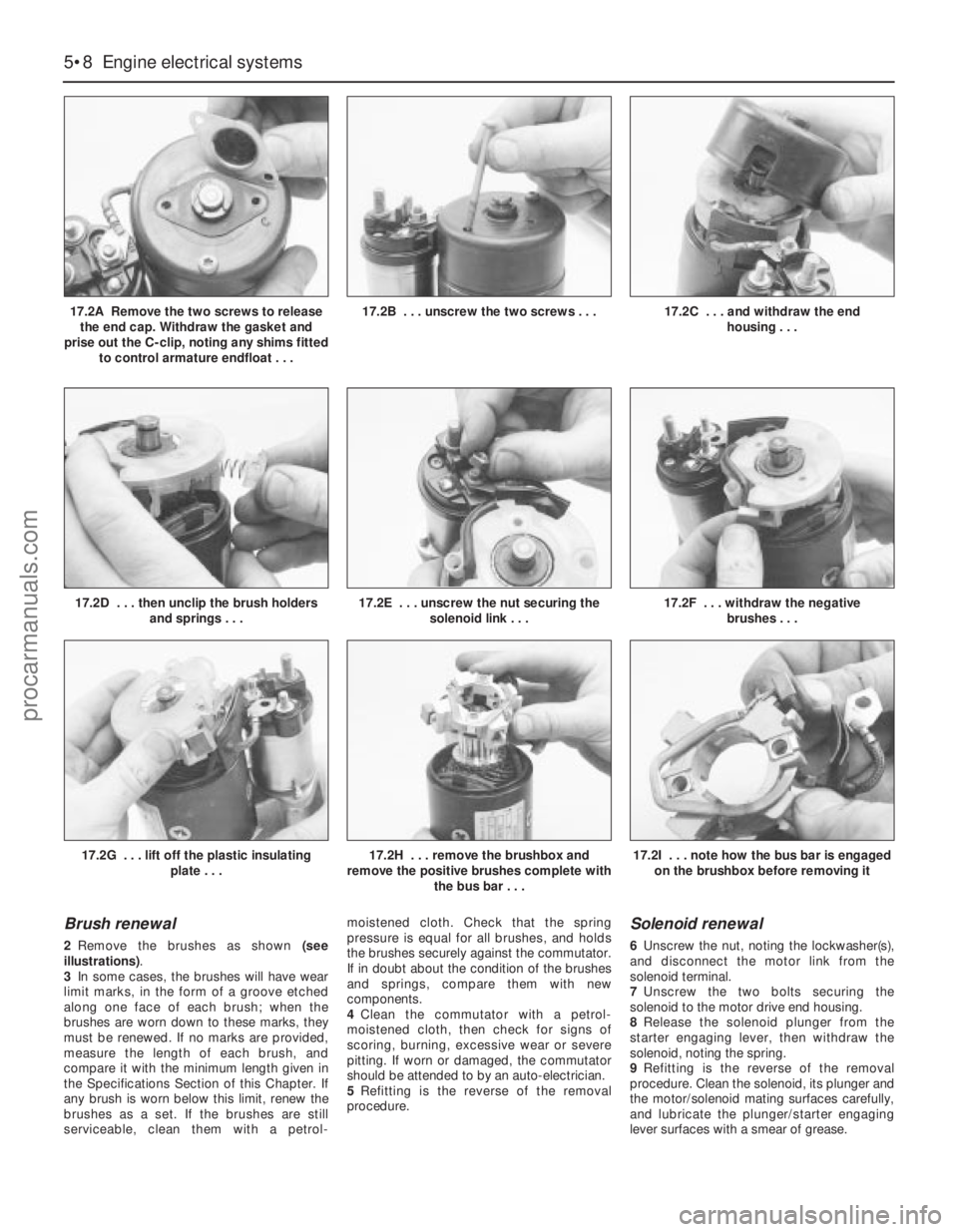 5•8 Engine electrical systems

17.2A Remove the two screws to release the end cap. Withdraw the gasket and prise out the C-clip, noting any shims fitted to control armature endfloat . . .

17.2B . . . unscrew the two screws . . .

17.2C . . . and withdraw the end housing . . .

17.2D . . . then unclip the brush holders and springs . . .

17.2E . . . unscrew the nut securing the solenoid link . . .

17.2F . . . withdraw the negative brushes . . .

17.2G . . . lift off the plastic insulating plate . . .

17.2H . . . remove the brushbox and remove the positive brushes complete with the bus bar . . .

17.2I . . . note how the bus bar is engaged on the brushbox before removing it

Brush renewal

2 Remove the brushes as shown (see illustrations).

3 In some cases, the brushes will have wear limit marks, in the form of a groove etched along one face of each brush; when the brushes are worn down to these marks, they must be renewed. If no marks are provided, measure the length of each brush, and compare it with the minimum length given in the Specifications Section of this Chapter. If any brush is worn below this limit, renew the brushes as a set. If the brushes are still serviceable, clean them with a petrol-moistened cloth. Check that the spring pressure is equal for all brushes, and holds the brushes securely against the commutator. If in doubt about the condition of the brushes and springs, compare them with new components.

4 Clean the commutator with a petrol-moistened cloth, then check for signs of scoring, burning, excessive wear or severe pitting. If worn or damaged, the commutator should be attended to by an auto-electrician.

5 Refitting is the reverse of the removal procedure.

Solenoid renewal

6 Unscrew the nut, noting the lockwasher(s), and disconnect the motor link from the solenoid terminal.

7 Unscrew the two bolts securing the solenoid to the motor drive end housing.

8 Release the solenoid plunger from the starter engaging lever, then withdraw the solenoid, noting the spring.

9 Refitting is the reverse of the removal procedure. Clean the solenoid, its plunger and the motor/solenoid mating surfaces carefully, and lubricate the plunger/starter engaging lever surfaces with a smear of grease.

procarmanuals.com

carmanualsonline.info