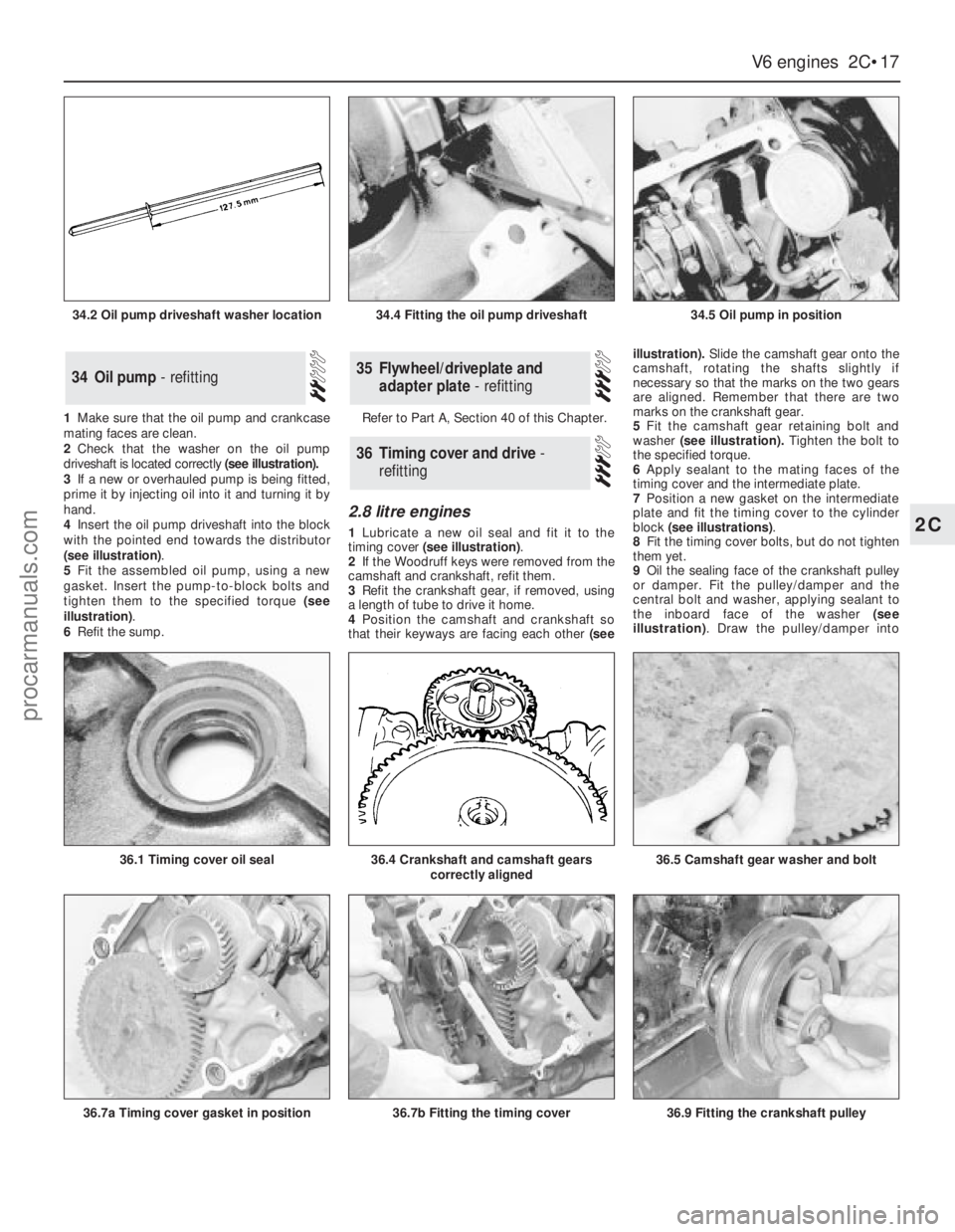 V6 engines 2C•17

127.5 mm

34.2 Oil pump driveshaft washer location

34.4 Fitting the oil pump driveshaft

34.5 Oil pump in position

34 Oil pump - refitting

1 Make sure that the oil pump and crankcase mating faces are clean.
2 Check that the washer on the oil pump driveshaft is located correctly (see illustration).
3 If a new or overhauled pump is being fitted, prime it by injecting oil into it and turning it by hand.
4 Insert the oil pump driveshaft into the block with the pointed end towards the distributor (see illustration).
5 Fit the assembled oil pump, using a new gasket. Insert the pump-to-block bolts and tighten them to the specified torque (see illustration).
6 Refit the sump.

35 Flywheel/driveplate and adapter plate - refitting

Refer to Part A, Section 40 of this Chapter.

36 Timing cover and drive - refitting

2.8 litre engines

1 Lubricate a new oil seal and fit it to the timing cover (see illustration).
2 If the Woodruff keys were removed from the camshaft and crankshaft, refit them.
3 Refit the crankshaft gear, if removed, using a length of tube to drive it home.
4 Position the camshaft and crankshaft so that their keyways are facing each other (see illustration). Slide the camshaft gear onto the camshaft, rotating the shafts slightly if necessary so that the marks on the two gears are aligned. Remember that there are two marks on the crankshaft gear.
5 Fit the camshaft gear retaining bolt and washer (see illustration). Tighten the bolt to the specified torque.
6 Apply sealant to the mating faces of the timing cover and the intermediate plate.
7 Position a new gasket on the intermediate plate and fit the timing cover to the cylinder block (see illustrations).
8 Fit the timing cover bolts, but do not tighten them yet.
9 Oil the sealing face of the crankshaft pulley or damper. Fit the pulley/damper and the central bolt and washer, applying sealant to the inboard face of the washer (see illustration). Draw the pulley/damper into

2C

36.1 Timing cover oil seal

36.4 Crankshaft and camshaft gears correctly aligned

36.5 Camshaft gear washer and bolt

36.7a Timing cover gasket in position

36.7b Fitting the timing cover

36.9 Fitting the crankshaft pulley

procarmanuals.com

carmanualsonline.info