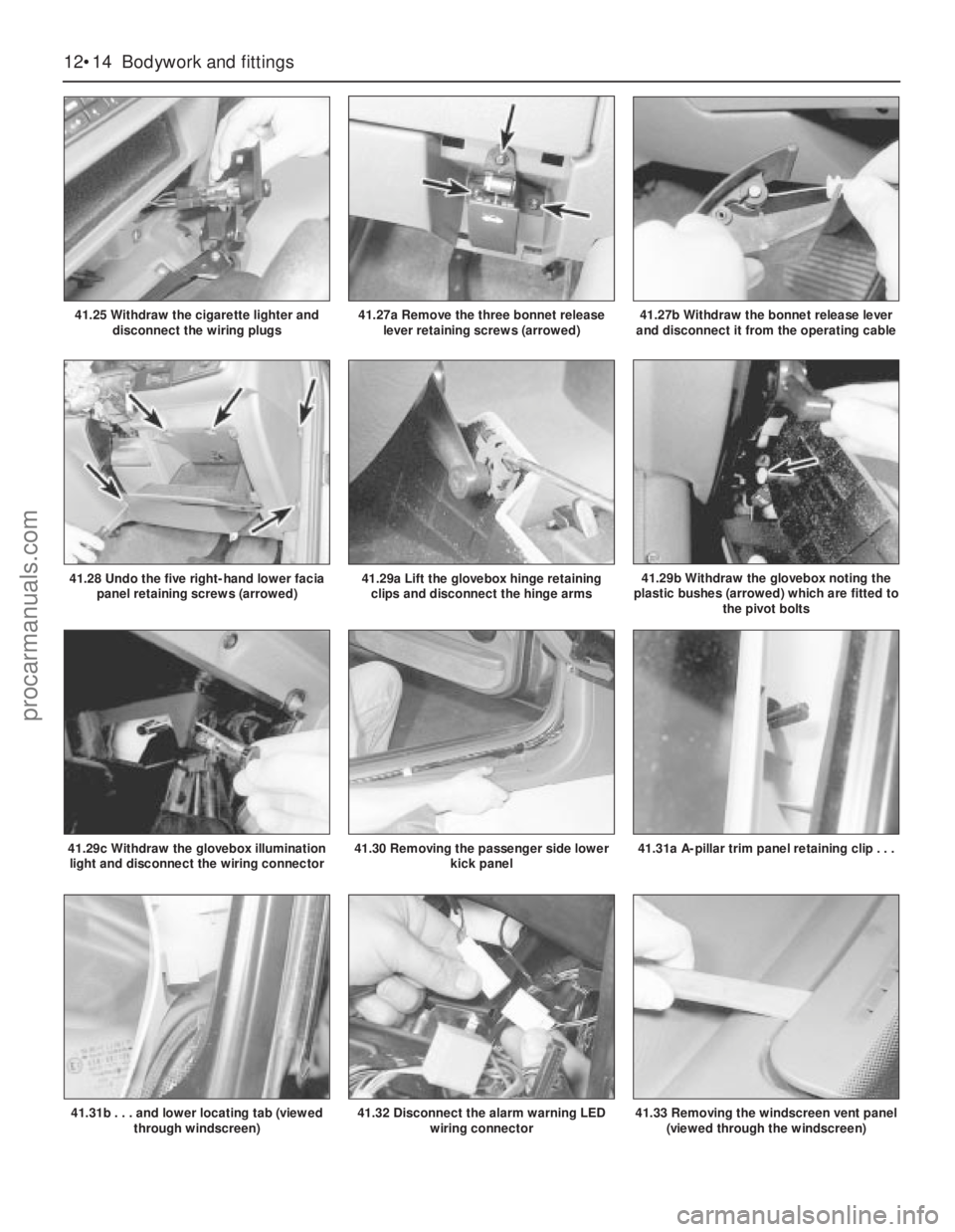 12•14 Bodywork and fittings

41.25 Withdraw the cigarette lighter and disconnect the wiring plugs

41.27a Remove the three bonnet release lever retaining screws (arrowed)

41.27b Withdraw the bonnet release lever and disconnect it from the operating cable

41.28 Undo the five right-hand lower facia panel retaining screws (arrowed)

41.29a Lift the glovebox hinge retaining clips and disconnect the hinge arms

41.29b Withdraw the glovebox noting the plastic bushes (arrowed) which are fitted to the pivot bolts

41.29c Withdraw the glovebox illumination light and disconnect the wiring connector

41.30 Removing the passenger side lower kick panel

41.31a A-pillar trim panel retaining clip . . .

41.31b . . . and lower locating tab (viewed through windscreen)

41.32 Disconnect the alarm warning LED wiring connector

41.33 Removing the windscreen vent panel (viewed through the windscreen)

procarmanuals.com

carmanualsonline.info