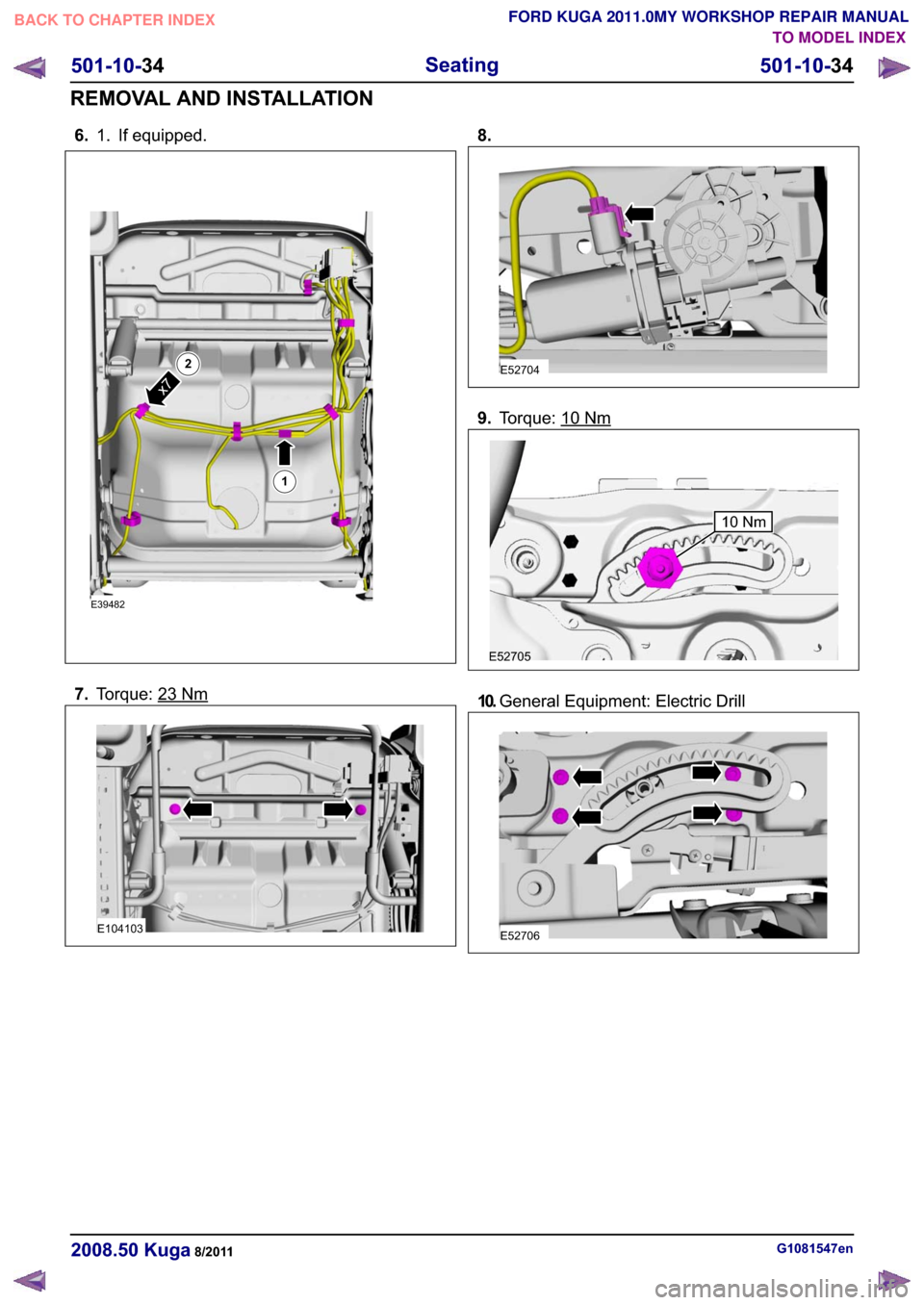 BACK TO CHAPTER INDEX

FORD KUGA 2011.0MY WORKSHOP REPAIR MANUAL
TO MODEL INDEX

501-10-34 Seating 501-10-34

REMOVAL AND INSTALLATION

6. 1. If equipped.

2
x7
1
E39482

7. Torque: 23 Nm

E104103

8.

E52704

9. Torque: 10 Nm

10 Nm
E52705

10. General Equipment: Electric Drill

E52706

2008.50 Kuga 8/2011

G1081547en

carmanualsonline.info