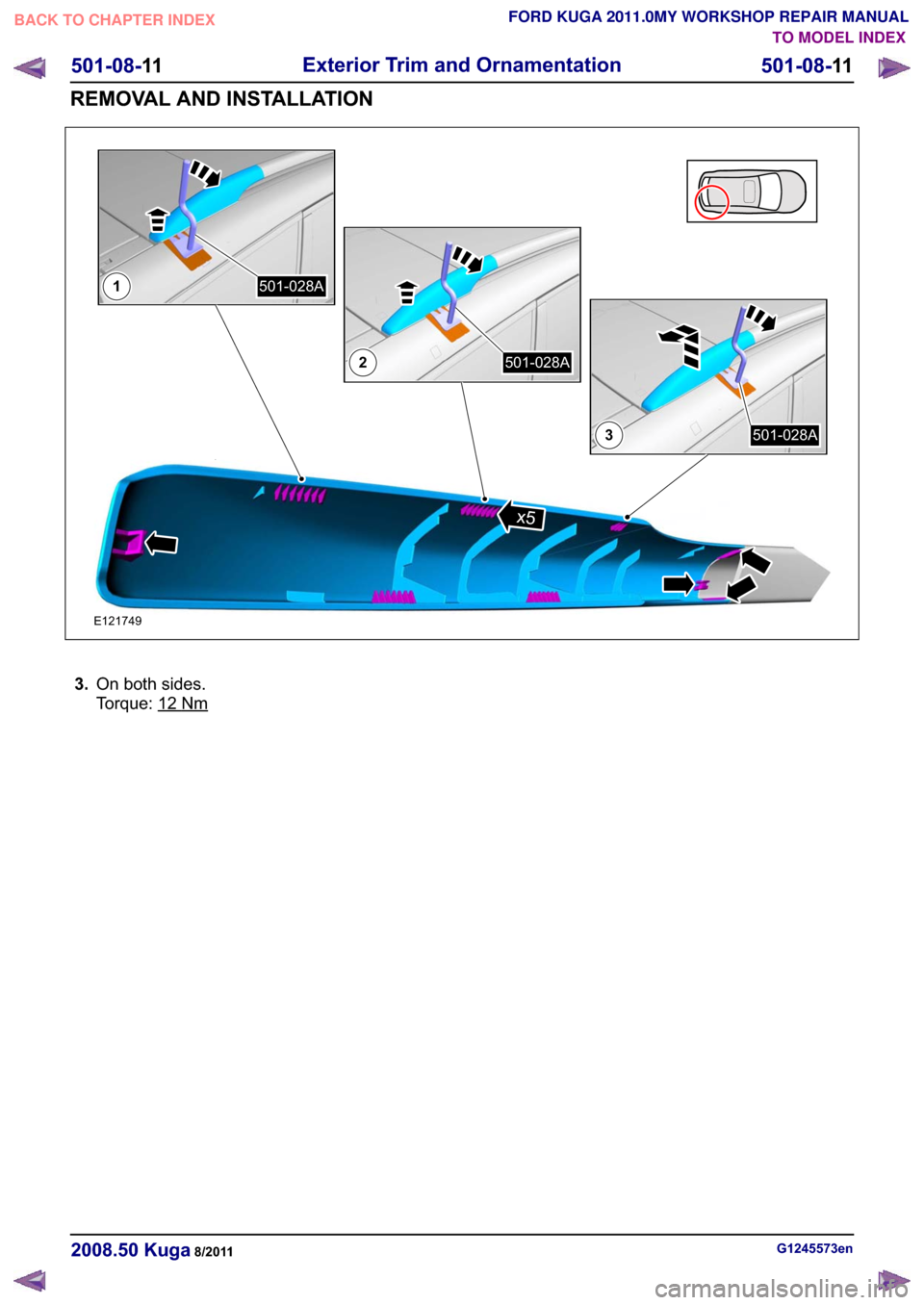 BACK TO CHAPTER INDEX

FORD KUGA 2011.0MY WORKSHOP REPAIR MANUAL
TO MODEL INDEX

501-08-11 Exterior Trim and Ornamentation 501-08-11

REMOVAL AND INSTALLATION

1
501-028A
2
501-028A
3
501-028A
x5
E121749

3. On both sides.
Torque: 12 Nm

2008.50 Kuga 8/2011
G1245573en

carmanualsonline.info