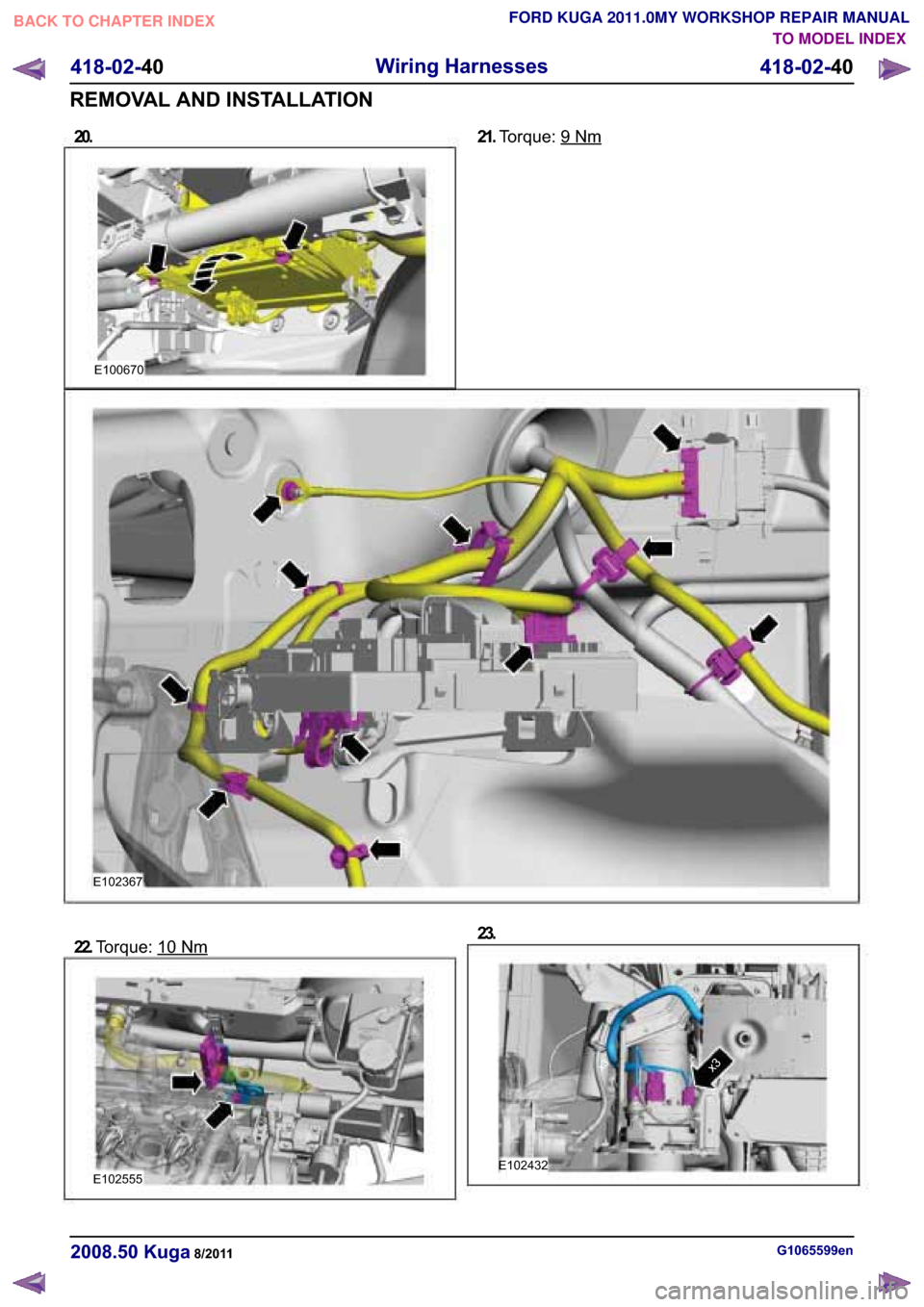 BACK TO CHAPTER INDEX

FORD KUGA 2011.0MY WORKSHOP REPAIR MANUAL
TO MODEL INDEX

418-02-40 Wiring Harnesses 418-02-40

REMOVAL AND INSTALLATION

20.

E100670

21. Torque: 9 Nm

E102367

22. Torque: 10 Nm

E102555

23.

x3

E102432

2008.50 Kuga 8/2011

G1065599en

carmanualsonline.info