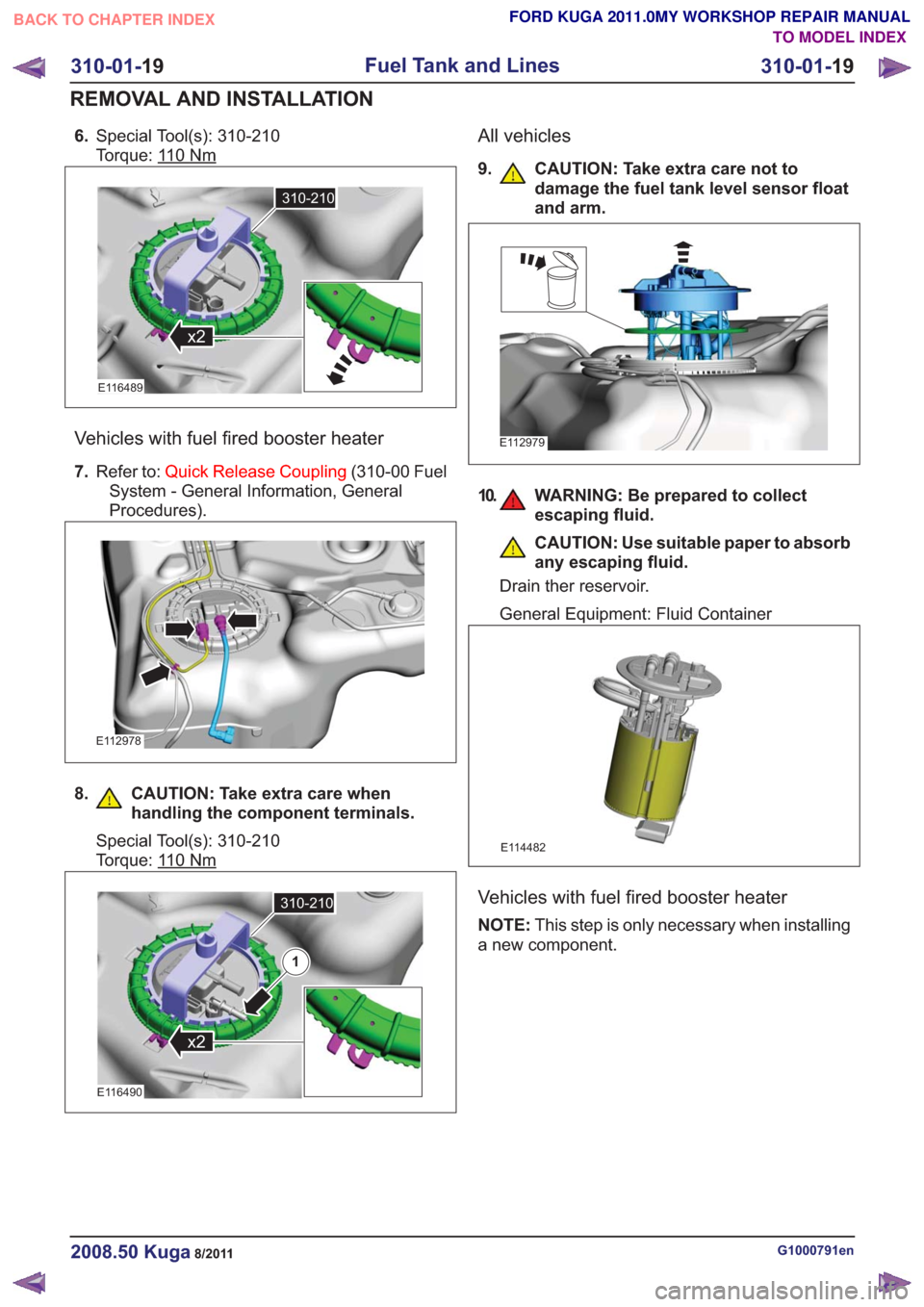 BACK TO CHAPTER INDEX

FORD KUGA 2011.0MY WORKSHOP REPAIR MANUAL
TO MODEL INDEX

310-01-19 Fuel Tank and Lines 310-01-19

REMOVAL AND INSTALLATION

6. Special Tool(s): 310-210
Torque: 110 Nm

310-210
x2
E116489

Vehicles with fuel fired booster heater

7. Refer to: Quick Release Coupling (310-00 Fuel System - General Information, General Procedures).

E112978

8. CAUTION: Take extra care when handling the component terminals.

Special Tool(s): 310-210
Torque: 110 Nm

310-210
1
x2
E116490

All vehicles

9. CAUTION: Take extra care not to damage the fuel tank level sensor float and arm.

E112979

10. WARNING: Be prepared to collect escaping fluid.

CAUTION: Use suitable paper to absorb any escaping fluid.

Drain ther reservoir.

General Equipment: Fluid Container

E114482

Vehicles with fuel fired booster heater

NOTE: This step is only necessary when installing a new component.

2008.50 Kuga 8/2011

G1000791en

carmanualsonline.info