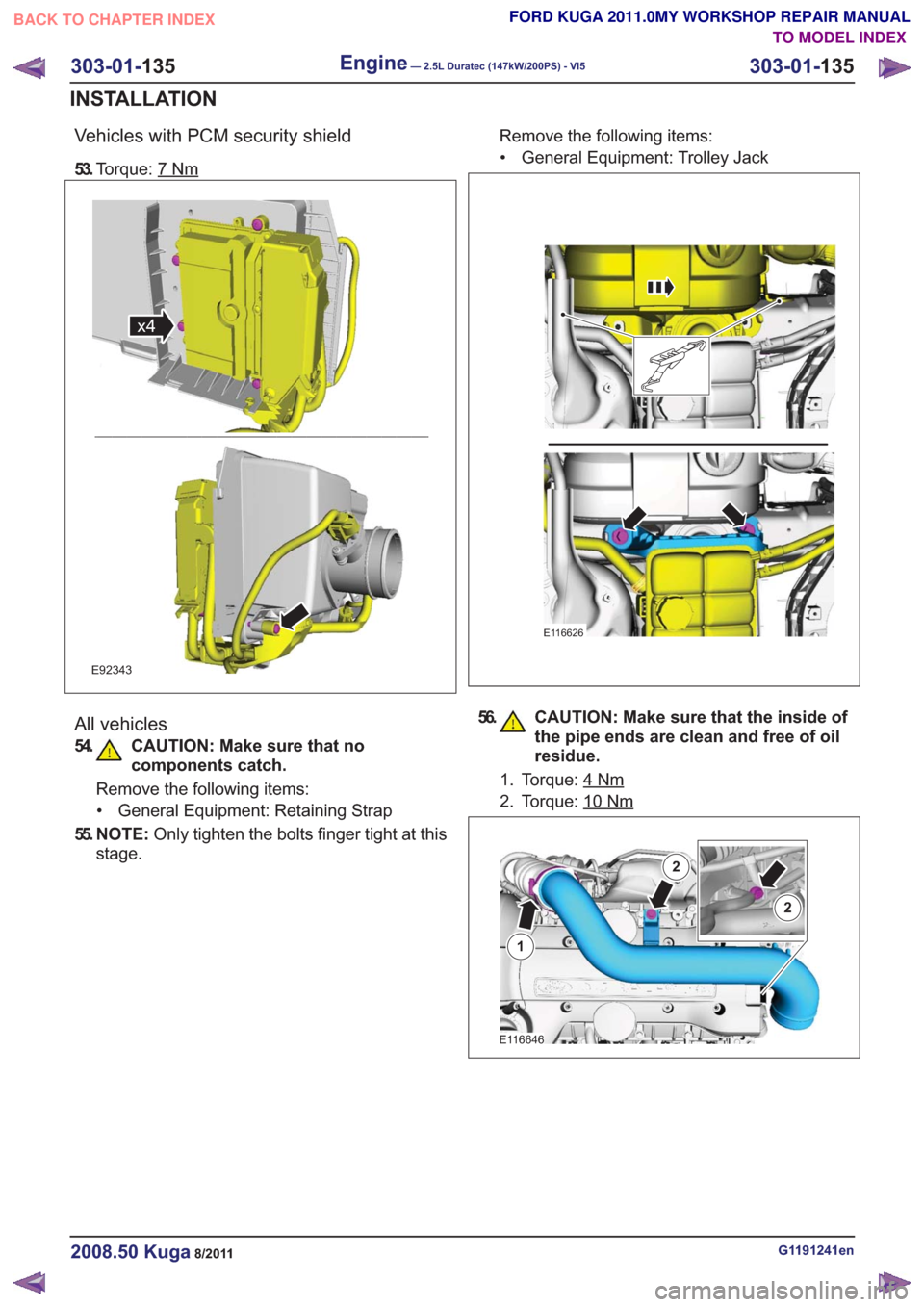 BACK TO CHAPTER INDEX

FORD KUGA 2011.0MY WORKSHOP REPAIR MANUAL
TO MODEL INDEX

303-01-135 Engine — 2.5L Duratec (147kW/200PS) - VI5 303-01-135

INSTALLATION

Vehicles with PCM security shield

53. Torque: 7 Nm

x4

E92343

All vehicles

54. CAUTION: Make sure that no components catch.

Remove the following items:

• General Equipment: Retaining Strap

55. NOTE: Only tighten the bolts finger tight at this stage.

Remove the following items:

• General Equipment: Trolley Jack

E116626

56. CAUTION: Make sure that the inside of the pipe ends are clean and free of oil residue.

1. Torque: 4 Nm
2. Torque: 10 Nm

2
2
1

E116646

2008.50 Kuga 8/2011

G1191241en

carmanualsonline.info