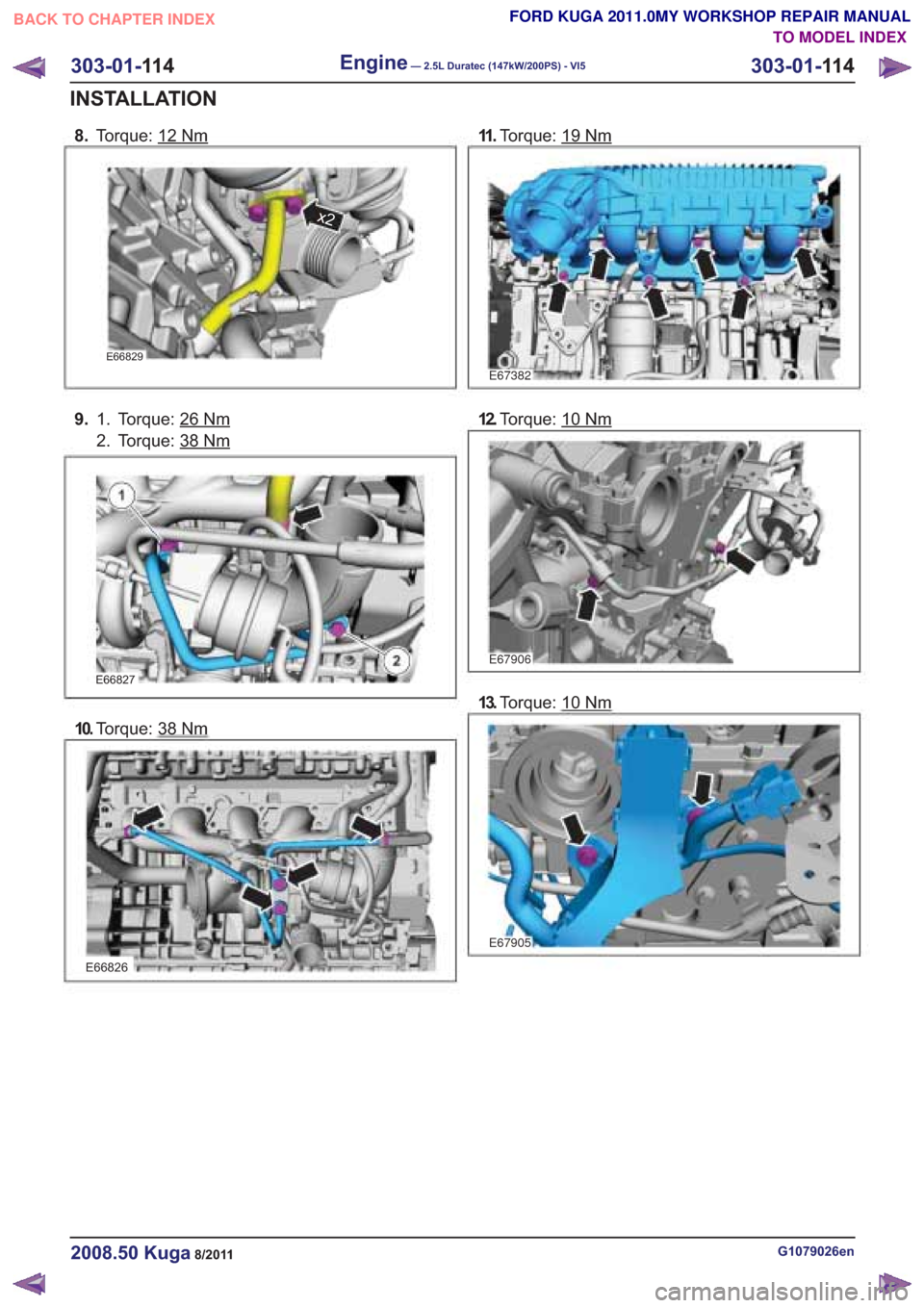 BACK TO CHAPTER INDEX

FORD KUGA 2011.0MY WORKSHOP REPAIR MANUAL
TO MODEL INDEX

303-01-114 Engine — 2.5L Duratec (147kW/200PS) - VI5 303-01-114

INSTALLATION

8. Torque: 12 Nm

x2

E66829

9. 1. Torque: 26 Nm
2. Torque: 38 Nm

1

2

E66827

10. Torque: 38 Nm

E66826

11. Torque: 19 Nm

E67382

12. Torque: 10 Nm

E67906

13. Torque: 10 Nm

E67905

2008.50 Kuga 8/2011

G1079026en

carmanualsonline.info