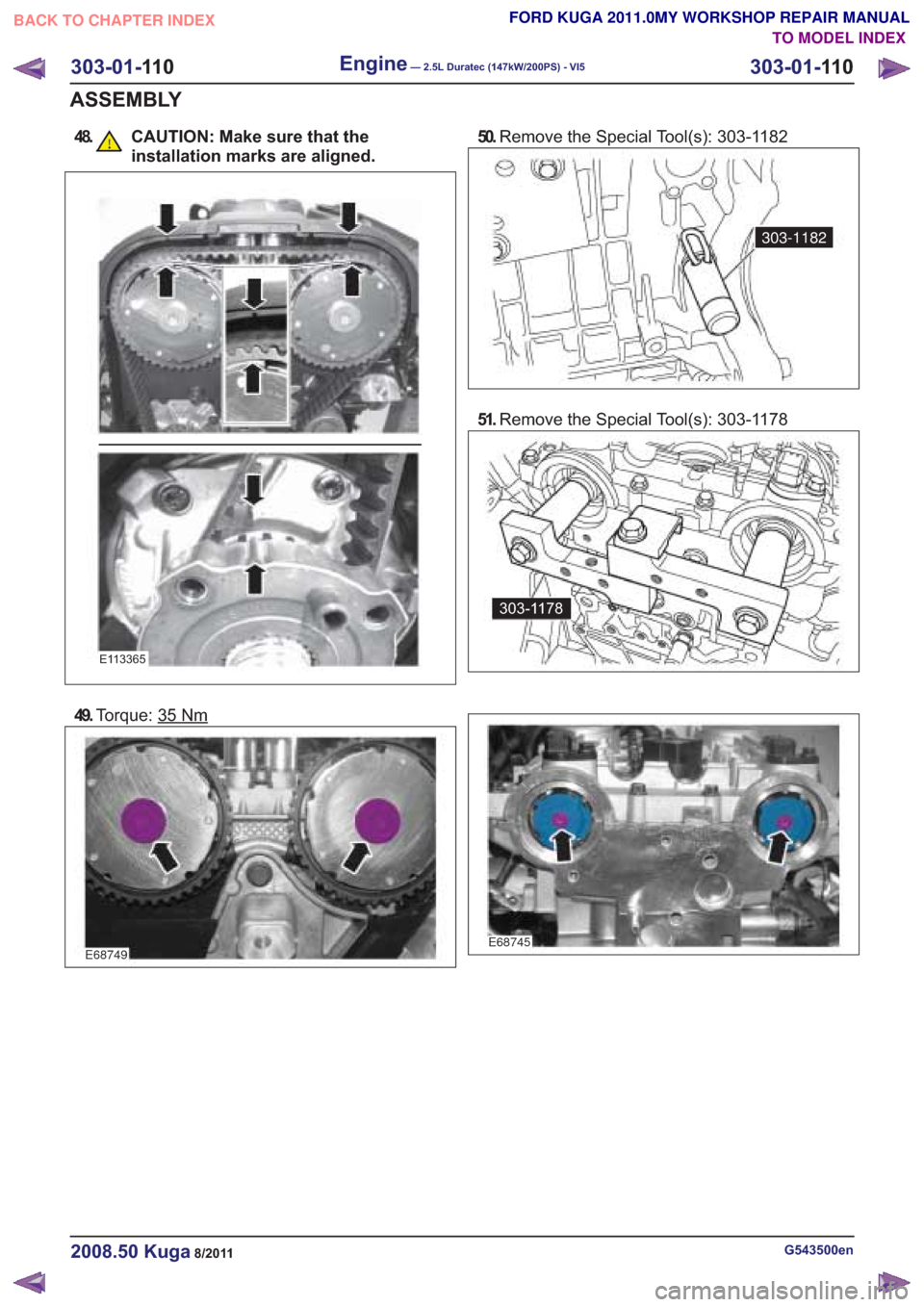 BACK TO CHAPTER INDEX

FORD KUGA 2011.0MY WORKSHOP REPAIR MANUAL
TO MODEL INDEX

303-01-110 Engine — 2.5L Duratec (147kW/200PS) - VI5 303-01-110

ASSEMBLY

48. CAUTION: Make sure that the installation marks are aligned.

E113365

49. Torque: 35 Nm

E68749

50. Remove the Special Tool(s): 303-1182

303-1182

51. Remove the Special Tool(s): 303-1178

303-1178

E68745

2008.50 Kuga 8/2011

G543500en

carmanualsonline.info