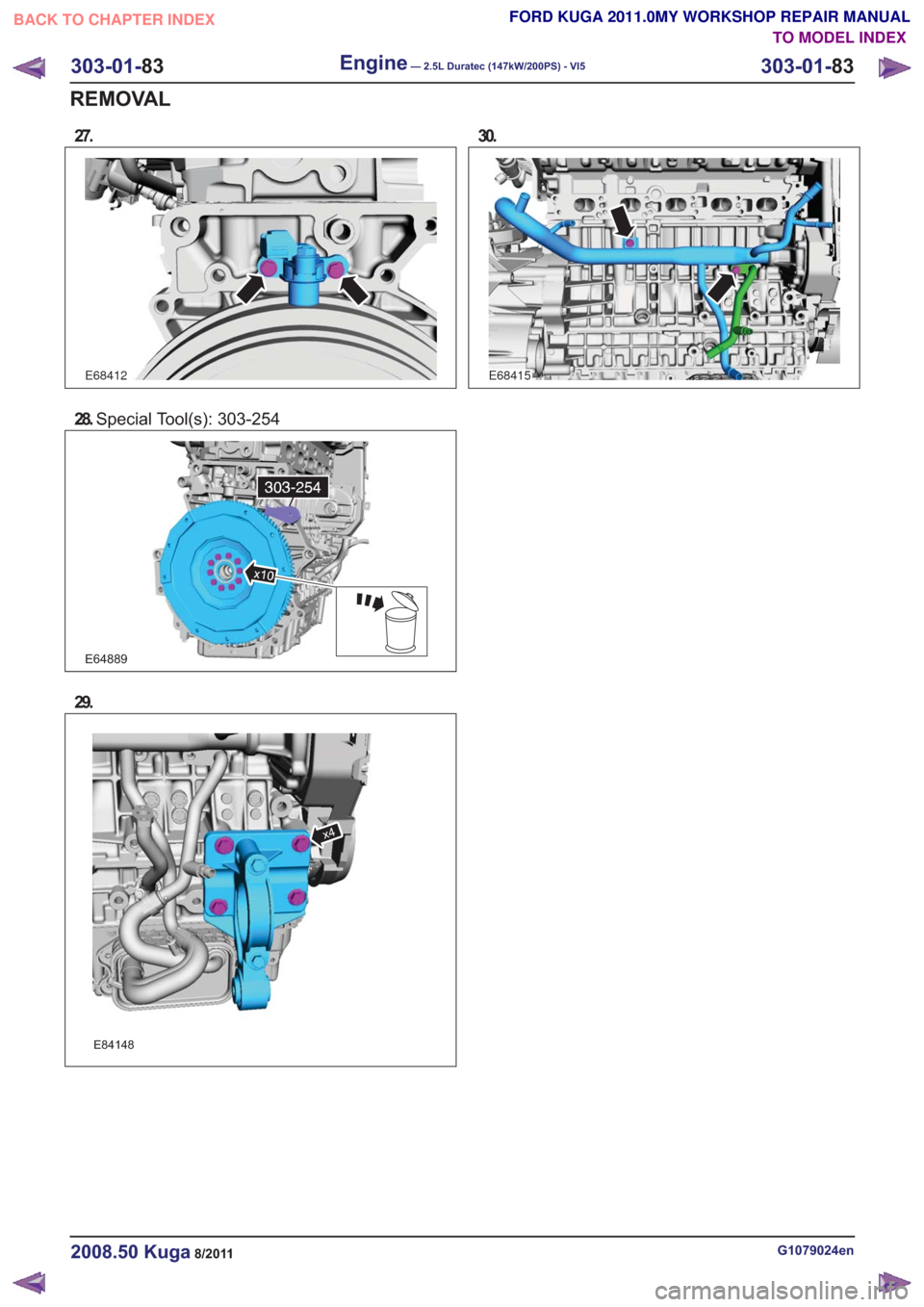 BACK TO CHAPTER INDEX

FORD KUGA 2011.0MY WORKSHOP REPAIR MANUAL
TO MODEL INDEX

303-01-83 Engine — 2.5L Duratec (147kW/200PS) - VI5 303-01-83

REMOVAL

27.

E68412

28. Special Tool(s): 303-254

303-254

x10

E64889

29.

x4

E84148

30.

E68415

2008.50 Kuga 8/2011

G1079024en

carmanualsonline.info