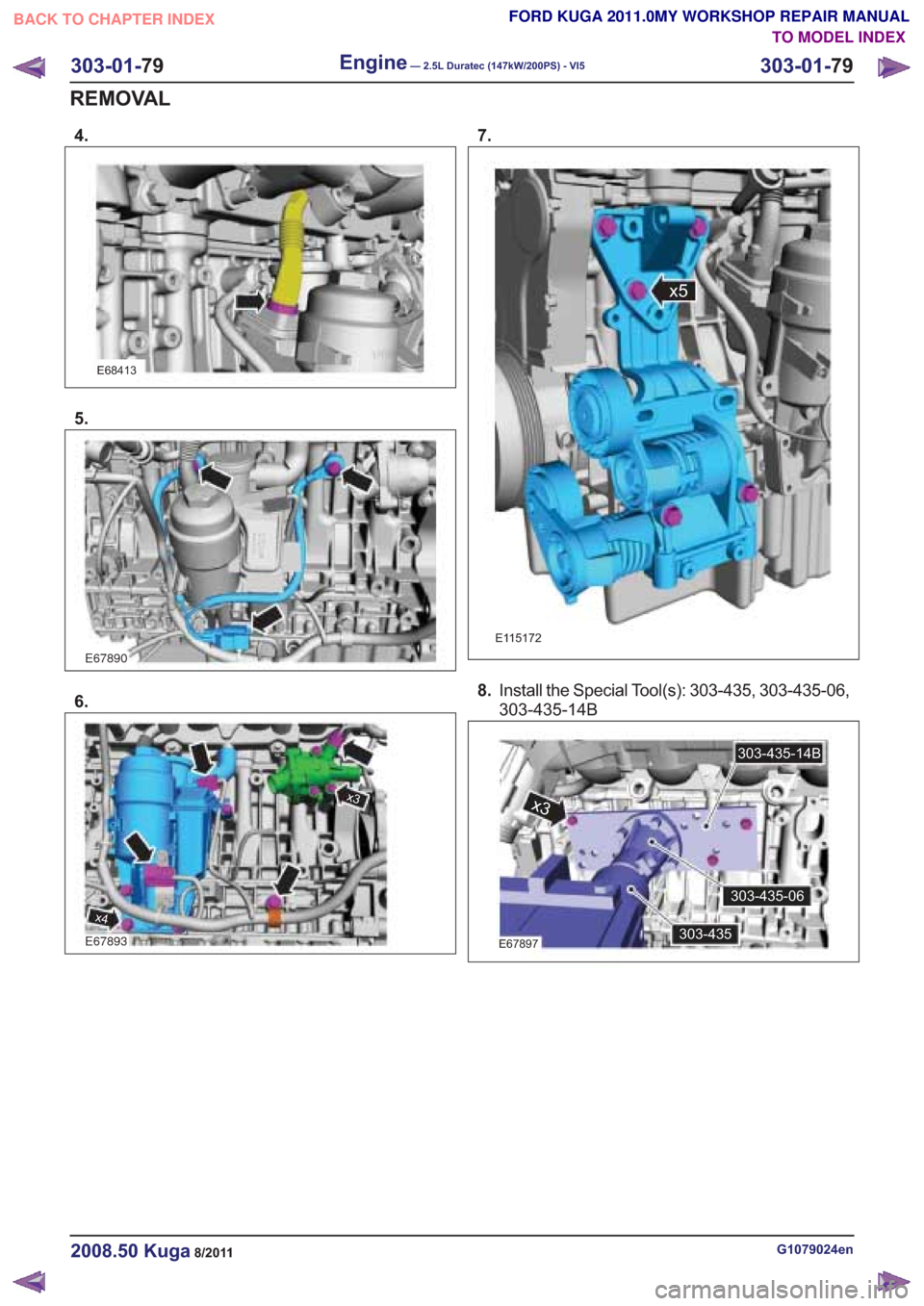 BACK TO CHAPTER INDEX

FORD KUGA 2011.0MY WORKSHOP REPAIR MANUAL
TO MODEL INDEX

303-01-79 Engine — 2.5L Duratec (147kW/200PS) - VI5 303-01-79

REMOVAL

4.

E68413

5.

E67890

6.

x3
x4
E67893

7.

x5
E115172

8. Install the Special Tool(s): 303-435, 303-435-06, 303-435-14B

303-435-14B
x3
303-435-06
303-435
E67897

2008.50 Kuga 8/2011

G1079024en

carmanualsonline.info