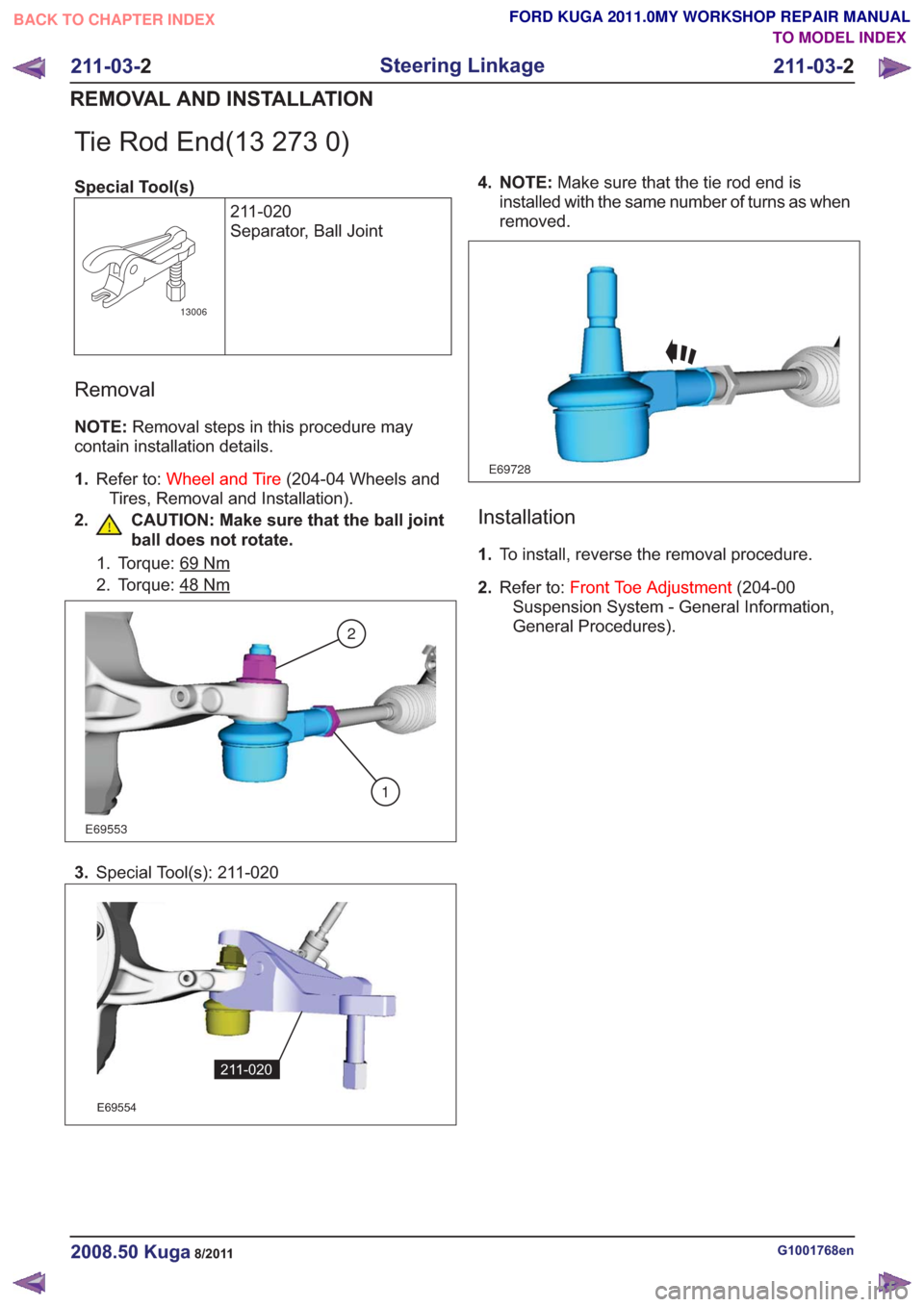 BACK TO CHAPTER INDEX

FORD KUGA 2011.0MY WORKSHOP REPAIR MANUAL
TO MODEL INDEX

211-03-2 Steering Linkage 211-03-2

REMOVAL AND INSTALLATION

Tie Rod End(13 273 0)

Special Tool(s)

| 13006 | 211-020 Separator, Ball Joint |
|---|---|

Removal

NOTE: Removal steps in this procedure may contain installation details.

1. Refer to: Wheel and Tire (204-04 Wheels and Tires, Removal and Installation).

2. CAUTION: Make sure that the ball joint ball does not rotate.

1. Torque: 69 Nm
2. Torque: 48 Nm

2
1
E69553

3. Special Tool(s): 211-020

211-020
E69554

4. NOTE: Make sure that the tie rod end is installed with the same number of turns as when removed.

E69728

Installation

1. To install, reverse the removal procedure.

2. Refer to: Front Toe Adjustment (204-00 Suspension System - General Information, General Procedures).

2008.50 Kuga 8/2011

G1001768en

carmanualsonline.info