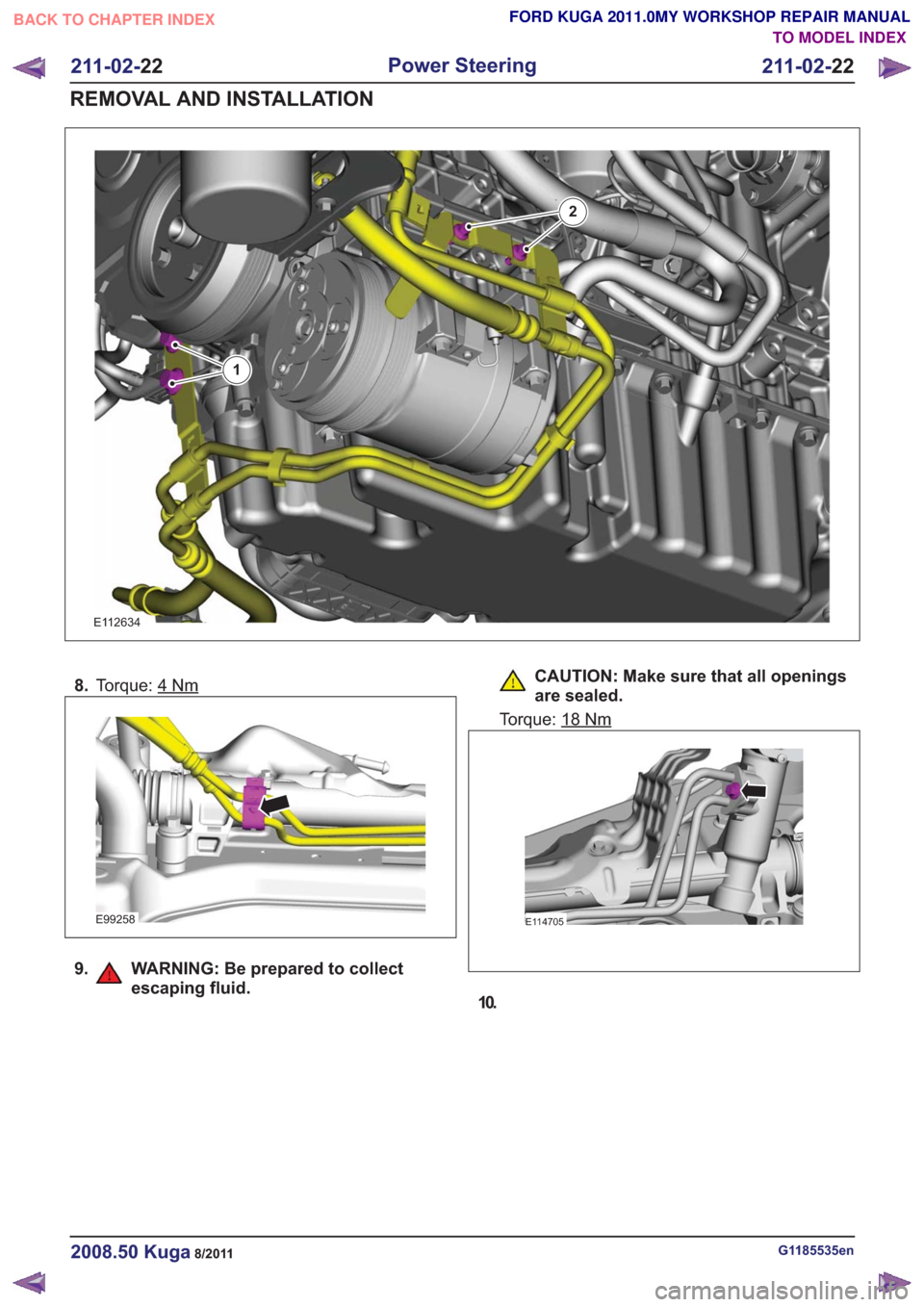 BACK TO CHAPTER INDEX

FORD KUGA 2011.0MY WORKSHOP REPAIR MANUAL
TO MODEL INDEX

211-02-22 Power Steering 211-02-22

REMOVAL AND INSTALLATION

2

1

E112634

8. Torque: 4 Nm

E99258

9. WARNING: Be prepared to collect escaping fluid.

CAUTION: Make sure that all openings are sealed.

Torque: 18 Nm

E114705

10.

2008.50 Kuga 8/2011

G1185535en

carmanualsonline.info