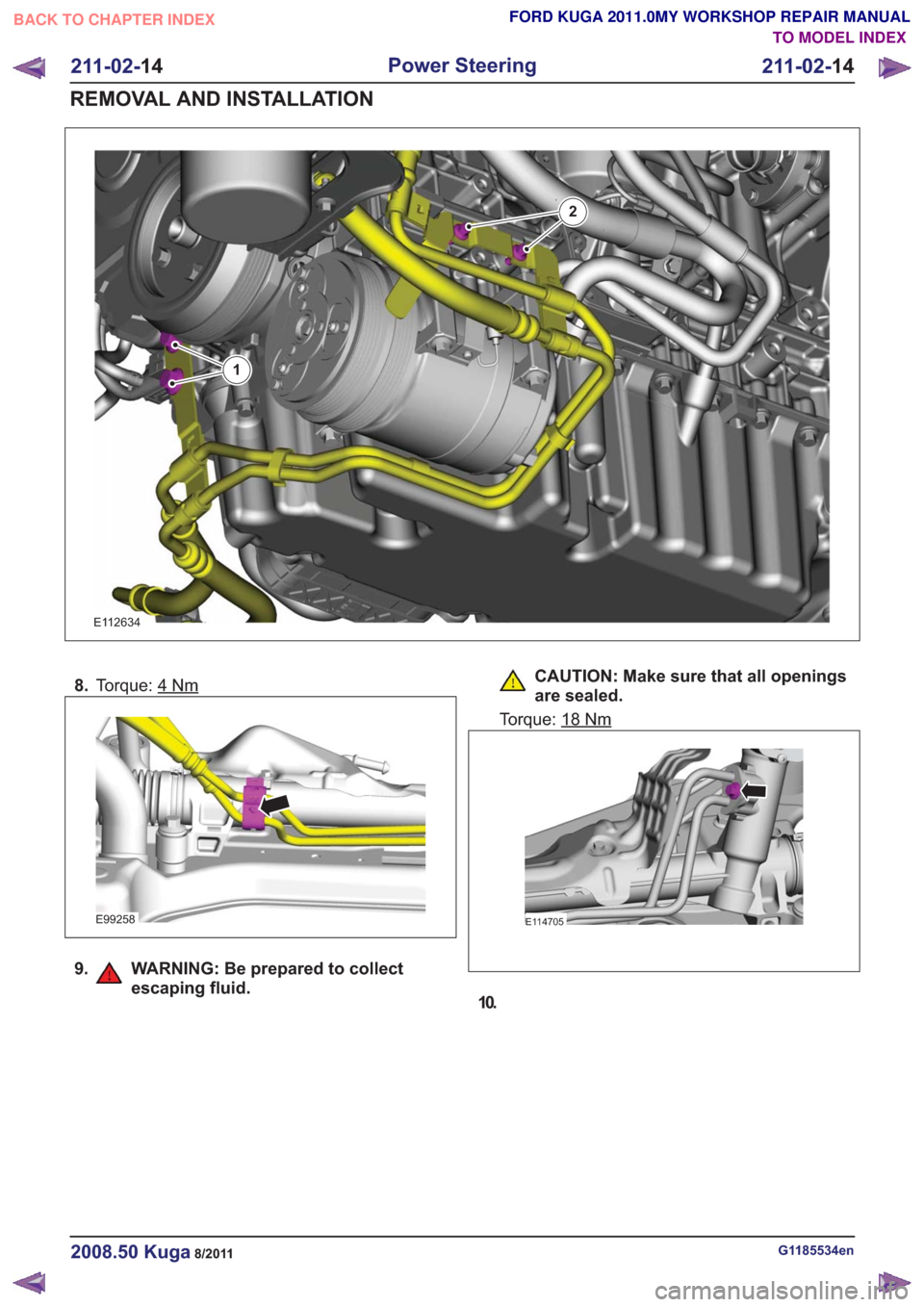 BACK TO CHAPTER INDEX

FORD KUGA 2011.0MY WORKSHOP REPAIR MANUAL
TO MODEL INDEX

211-02-14 Power Steering 211-02-14

REMOVAL AND INSTALLATION

2

1

E112634

8. Torque: 4 Nm

E99258

9. WARNING: Be prepared to collect escaping fluid.

CAUTION: Make sure that all openings are sealed.

Torque: 18 Nm

E114705

10.

2008.50 Kuga 8/2011

G1185534en

carmanualsonline.info