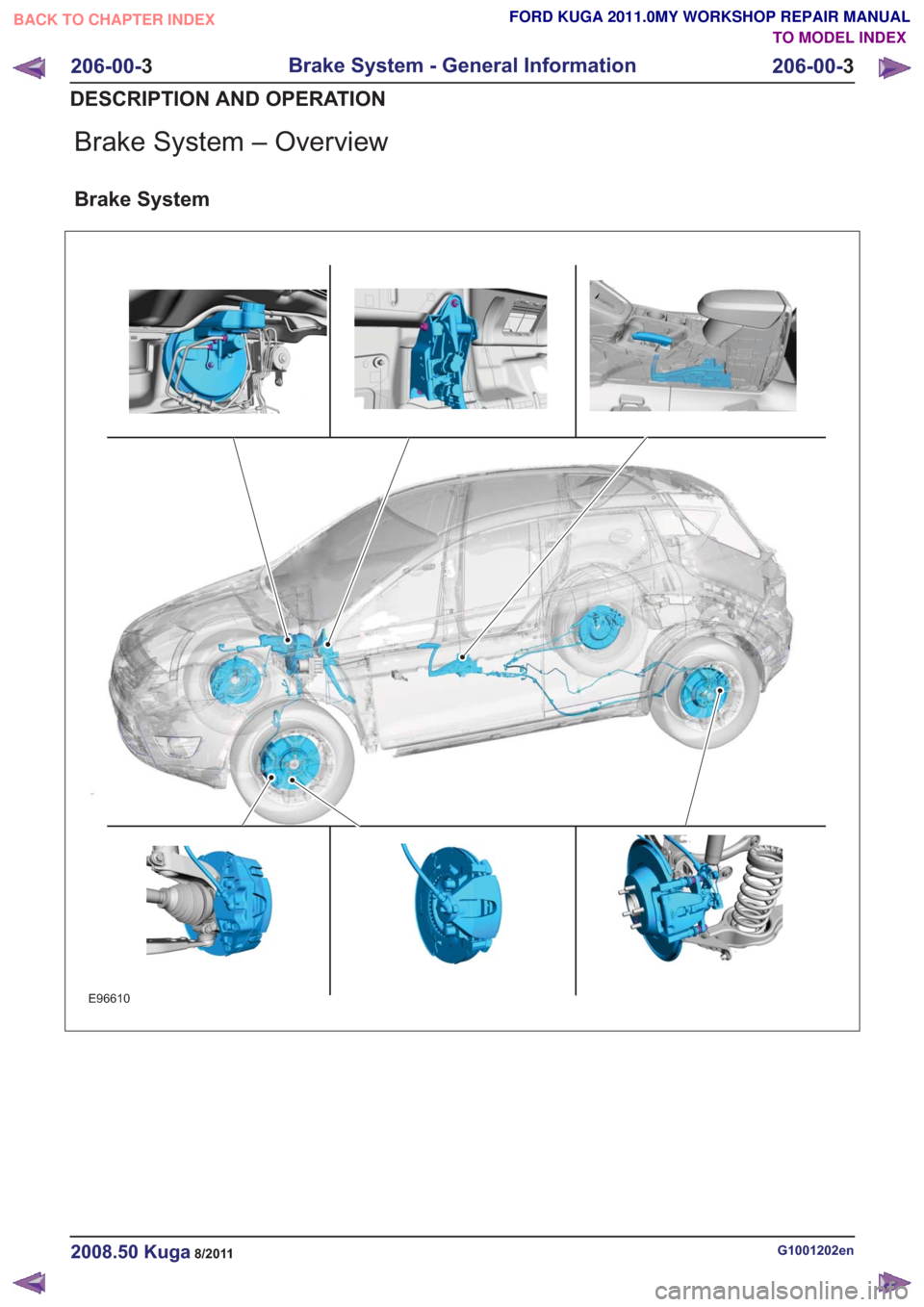 BACK TO CHAPTER INDEX

FORD KUGA 2011.0MY WORKSHOP REPAIR MANUAL

TO MODEL INDEX

206-00-3 Brake System - General Information 206-00-3

DESCRIPTION AND OPERATION

Brake System – Overview

Brake System

E96610

2008.50 Kuga 8/2011

G1001202en

carmanualsonline.info