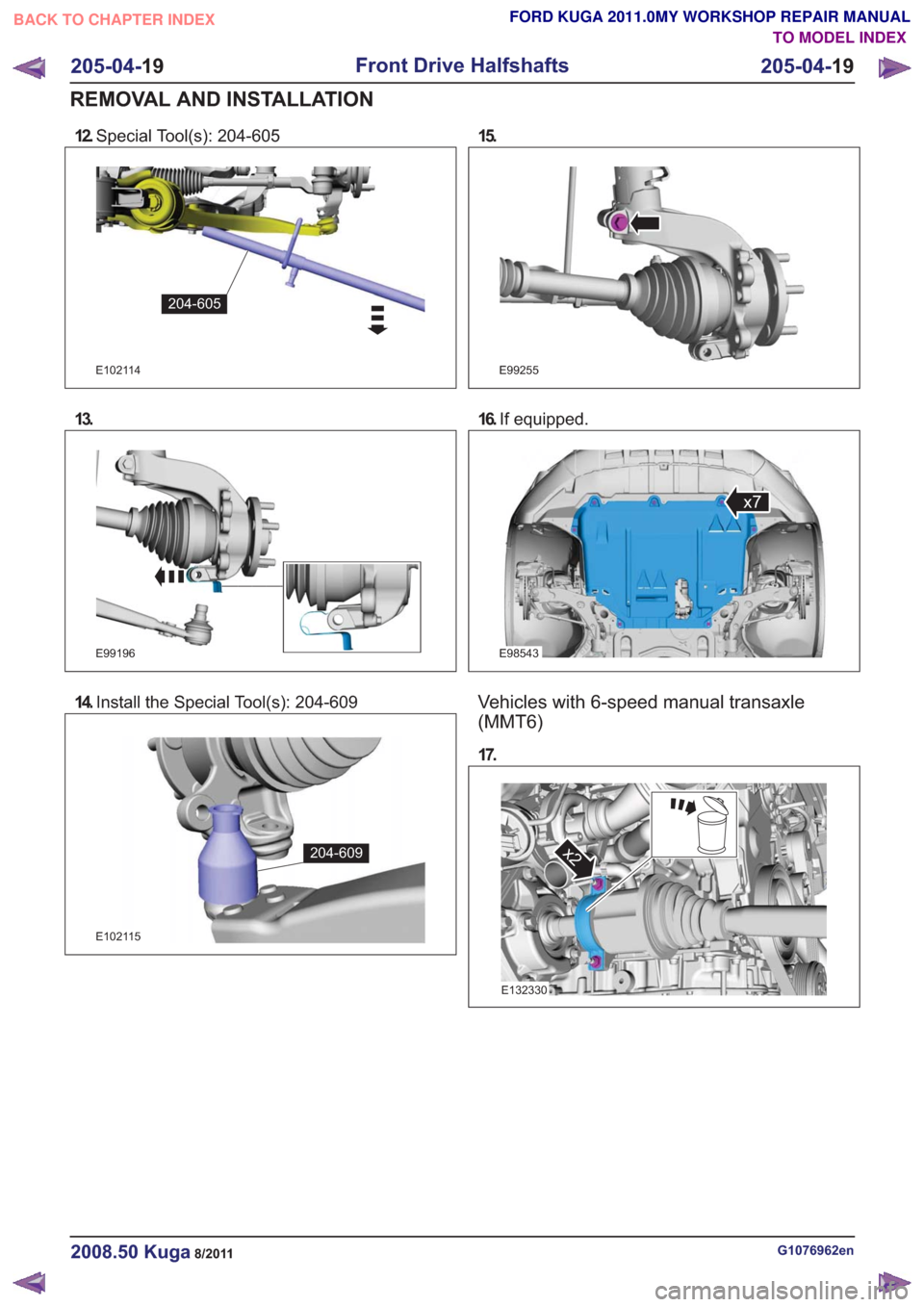 BACK TO CHAPTER INDEX

FORD KUGA 2011.0MY WORKSHOP REPAIR MANUAL
TO MODEL INDEX

205-04-19 Front Drive Halfshafts 205-04-19

REMOVAL AND INSTALLATION

12. Special Tool(s): 204-605

204-605

E102114

13.

E99196

14. Install the Special Tool(s): 204-609

204-609

E102115

15.

E99255

16. If equipped.

x7

E98543

Vehicles with 6-speed manual transaxle (MMT6)

17.

x2

E132330

2008.50 Kuga 8/2011

G1076962en

carmanualsonline.info