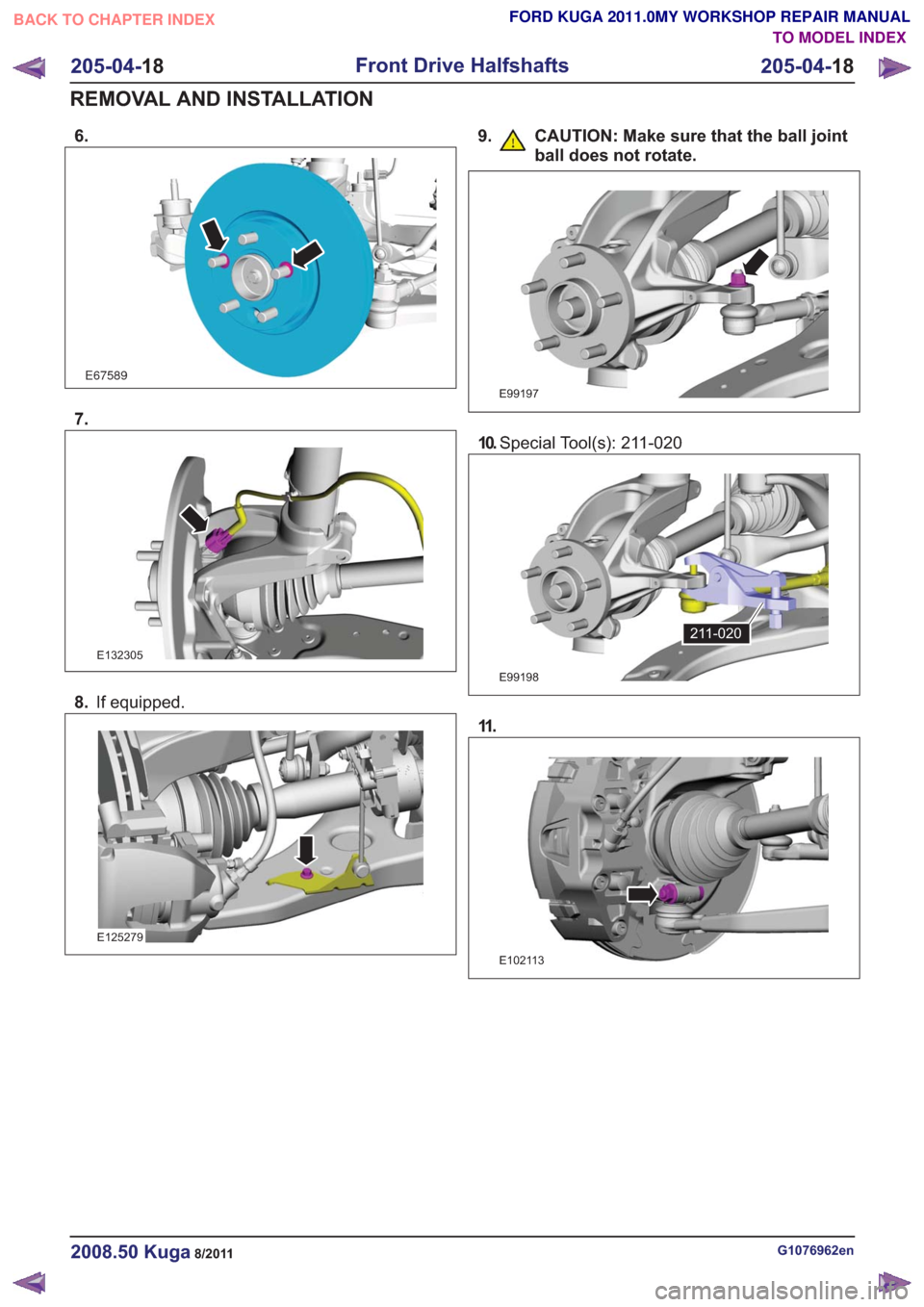 BACK TO CHAPTER INDEX

FORD KUGA 2011.0MY WORKSHOP REPAIR MANUAL

TO MODEL INDEX

205-04-18 Front Drive Halfshafts 205-04-18

REMOVAL AND INSTALLATION

6.

E67589

7.

E132305

8. If equipped.

E125279

9. CAUTION: Make sure that the ball joint ball does not rotate.

E99197

10. Special Tool(s): 211-020

211-020

E99198

11.

E102113

2008.50 Kuga 8/2011

G1076962en

carmanualsonline.info