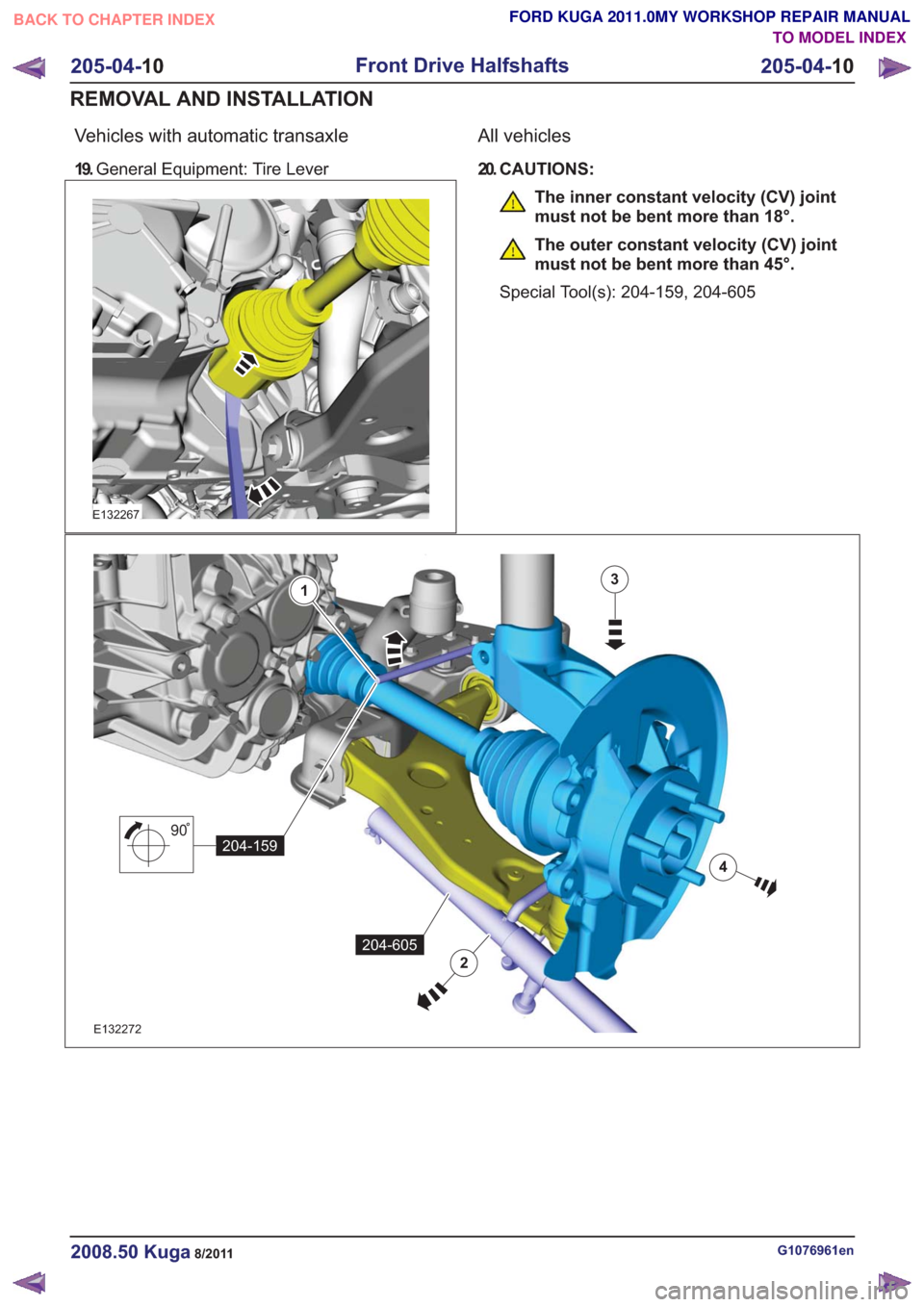 BACK TO CHAPTER INDEX

FORD KUGA 2011.0MY WORKSHOP REPAIR MANUAL
TO MODEL INDEX

205-04-10 Front Drive Halfshafts 205-04-10

REMOVAL AND INSTALLATION

Vehicles with automatic transaxle

19. General Equipment: Tire Lever

E132267

All vehicles

20. CAUTIONS:

The inner constant velocity (CV) joint must not be bent more than 18°.

The outer constant velocity (CV) joint must not be bent more than 45°.

Special Tool(s): 204-159, 204-605

1

3

90°

204-159

4

204-605

2

E132272

2008.50 Kuga 8/2011

G1076961en

carmanualsonline.info