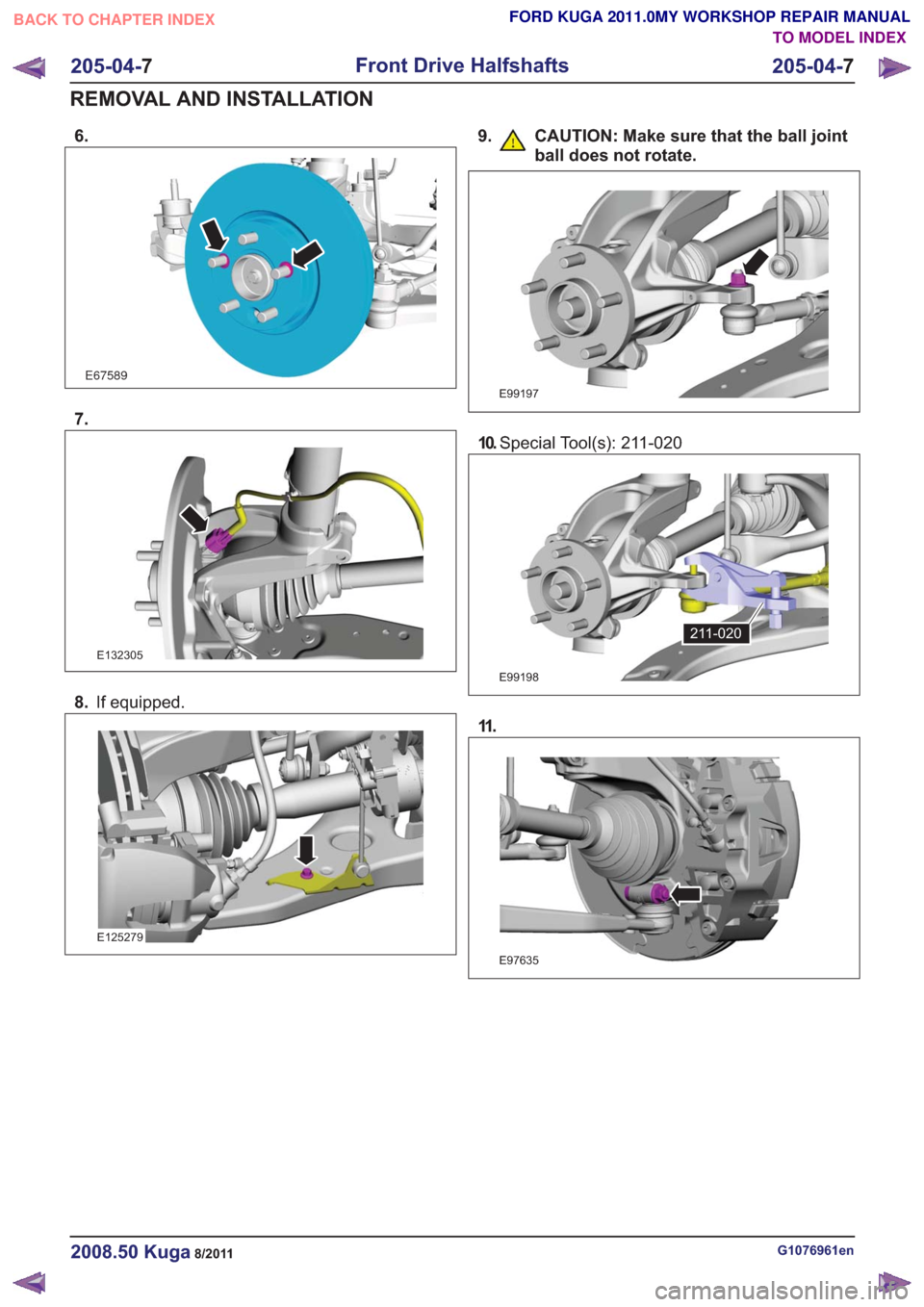 BACK TO CHAPTER INDEX

FORD KUGA 2011.0MY WORKSHOP REPAIR MANUAL
TO MODEL INDEX

205-04-7 Front Drive Halfshafts 205-04-7

REMOVAL AND INSTALLATION

6.

E67589

7.

E132305

8. If equipped.

E125279

9. CAUTION: Make sure that the ball joint ball does not rotate.

E99197

10. Special Tool(s): 211-020

211-020

E99198

11.

E97635

2008.50 Kuga 8/2011

G1076961en

carmanualsonline.info