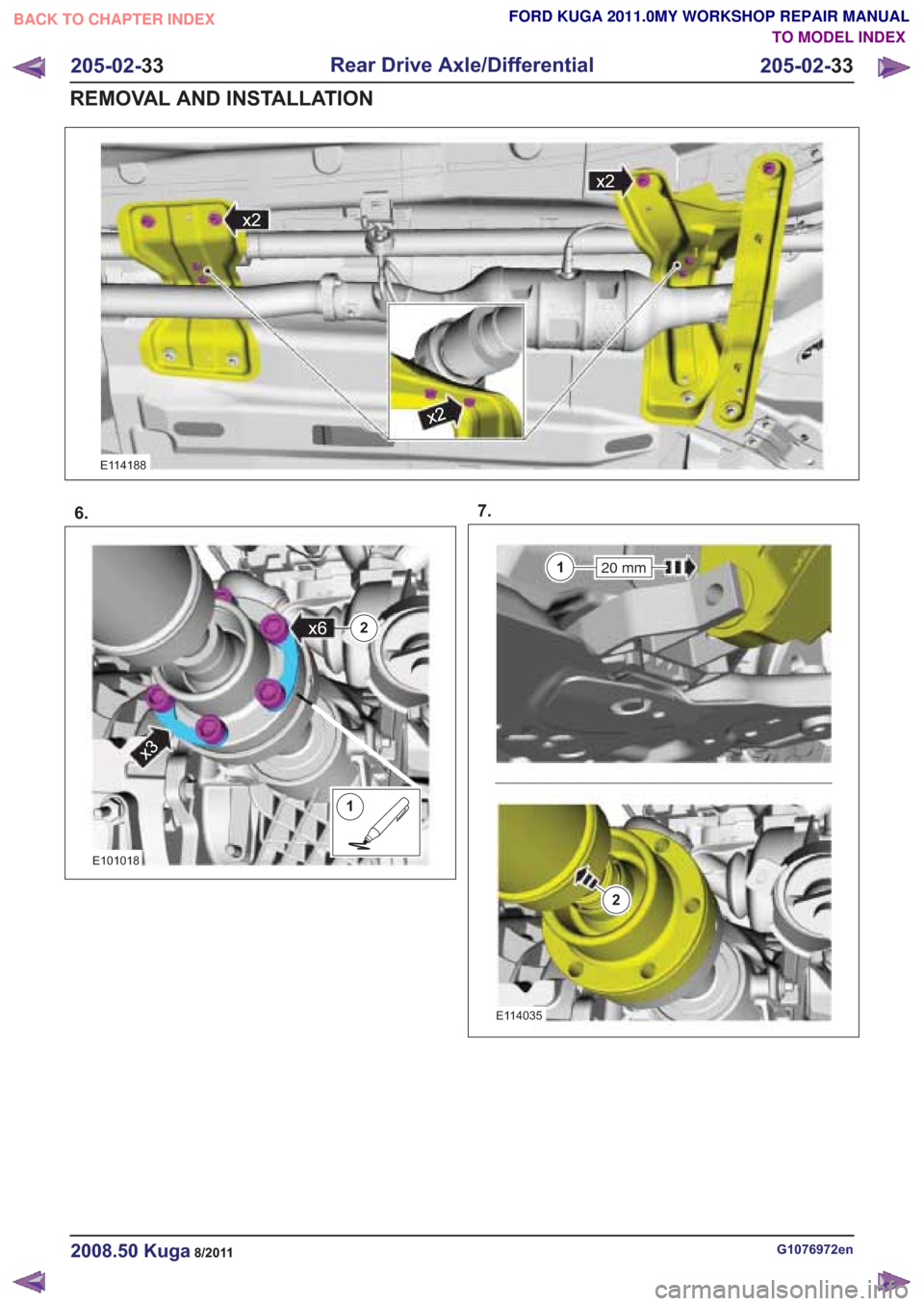 BACK TO CHAPTER INDEX

FORD KUGA 2011.0MY WORKSHOP REPAIR MANUAL

TO MODEL INDEX

205-02-33 Rear Drive Axle/Differential 205-02-33

REMOVAL AND INSTALLATION

x2
x2
x2
E114188

6.

x6
2
x3
1
E101018

7.

1
20 mm
2
E114035

2008.50 Kuga 8/2011

G1076972en

carmanualsonline.info