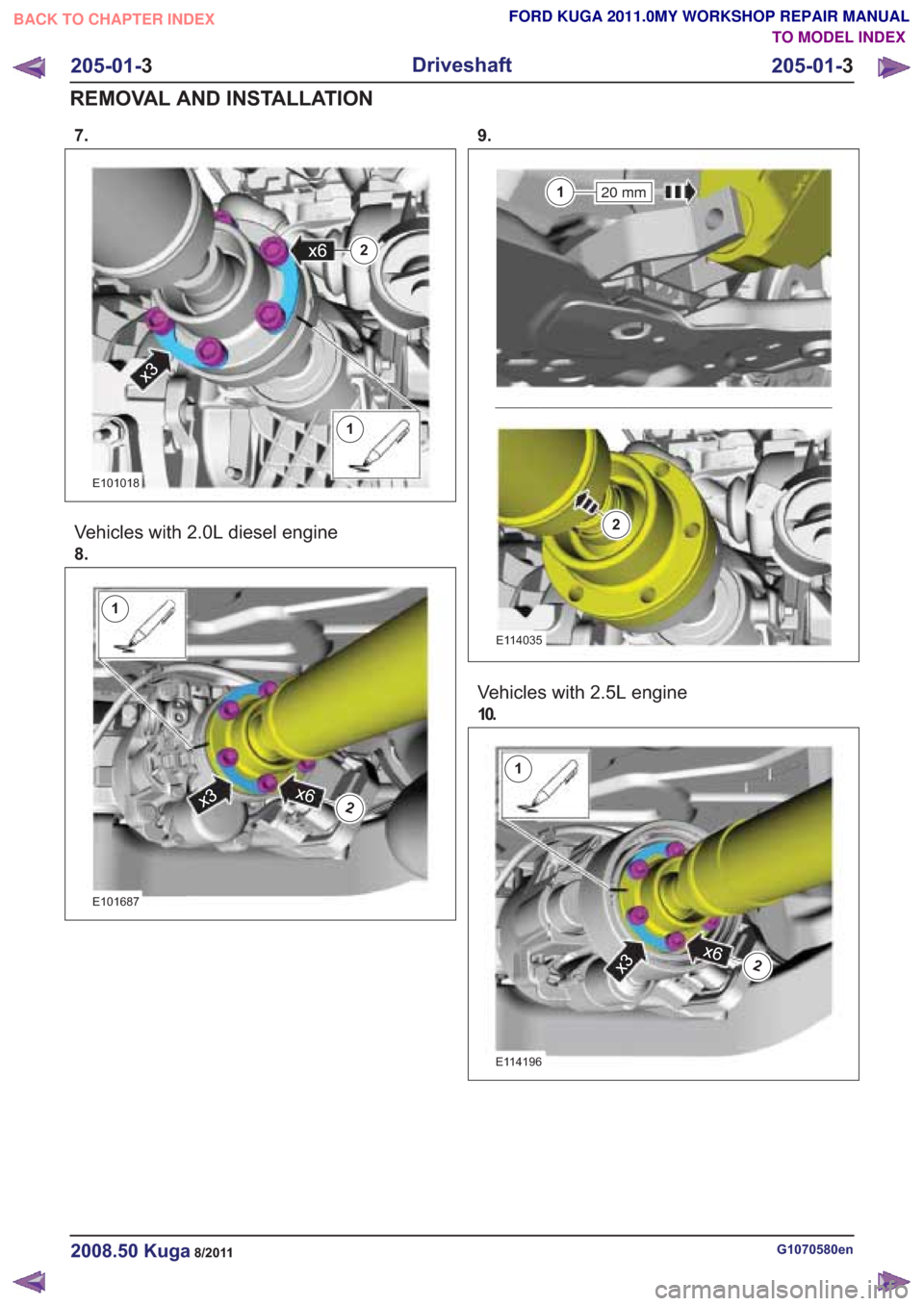 BACK TO CHAPTER INDEX

FORD KUGA 2011.0MY WORKSHOP REPAIR MANUAL
TO MODEL INDEX

205-01-3 Driveshaft 205-01-3

REMOVAL AND INSTALLATION

7.

x6
2
x3
1
E101018

Vehicles with 2.0L diesel engine

8.

1
x3
x6
2
E101687

9.

1
20 mm
2
E114035

Vehicles with 2.5L engine

10.

1
x3
x6
2
E114196

2008.50 Kuga 8/2011

G1070580en

carmanualsonline.info