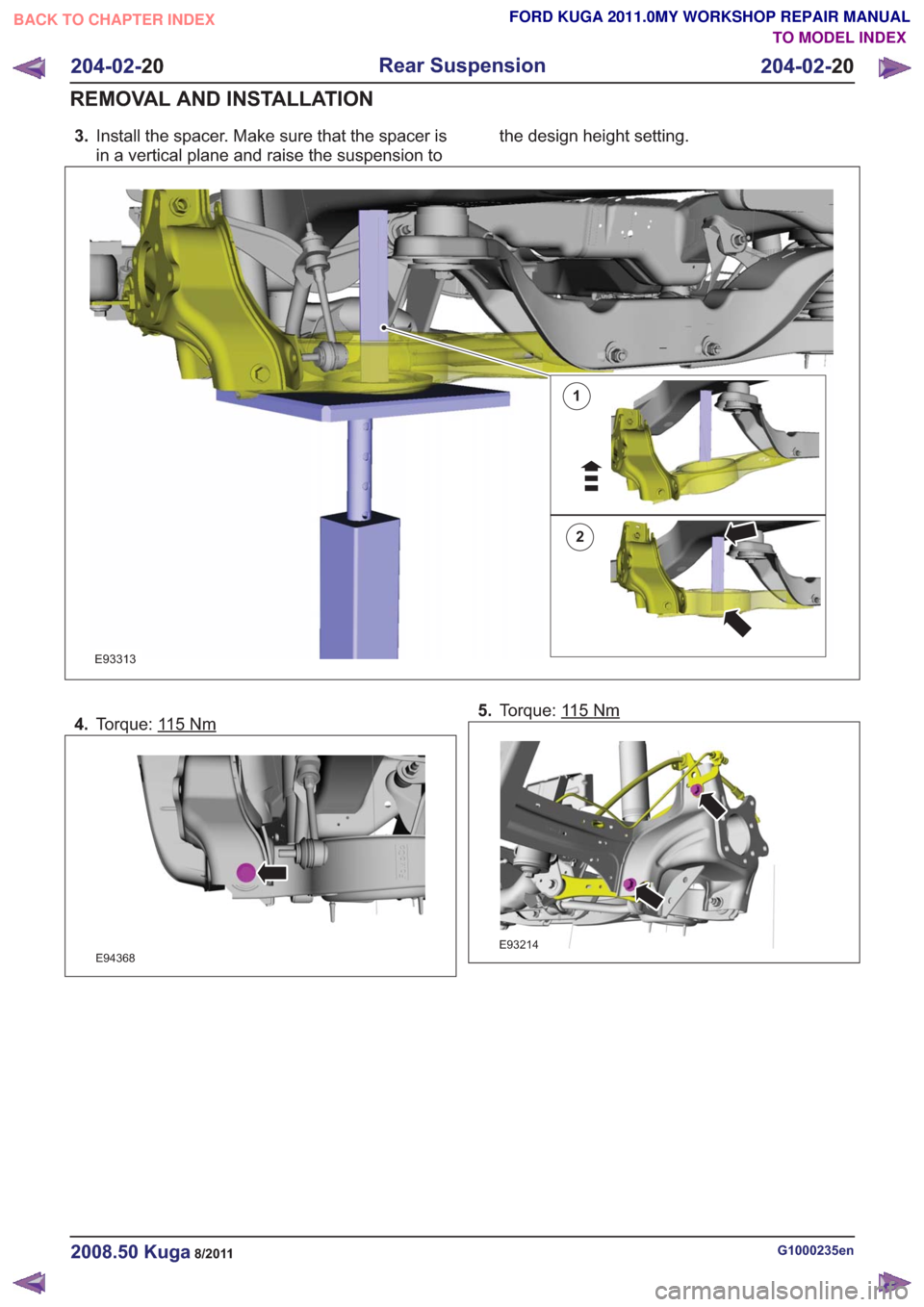 BACK TO CHAPTER INDEX

FORD KUGA 2011.0MY WORKSHOP REPAIR MANUAL
TO MODEL INDEX

204-02-20 Rear Suspension 204-02-20

REMOVAL AND INSTALLATION

3. Install the spacer. Make sure that the spacer is in a vertical plane and raise the suspension to the design height setting.

1

2

E93313

4. Torque: 115 Nm

E94368

5. Torque: 115 Nm

E93214

2008.50 Kuga 8/2011

G1000235en

carmanualsonline.info