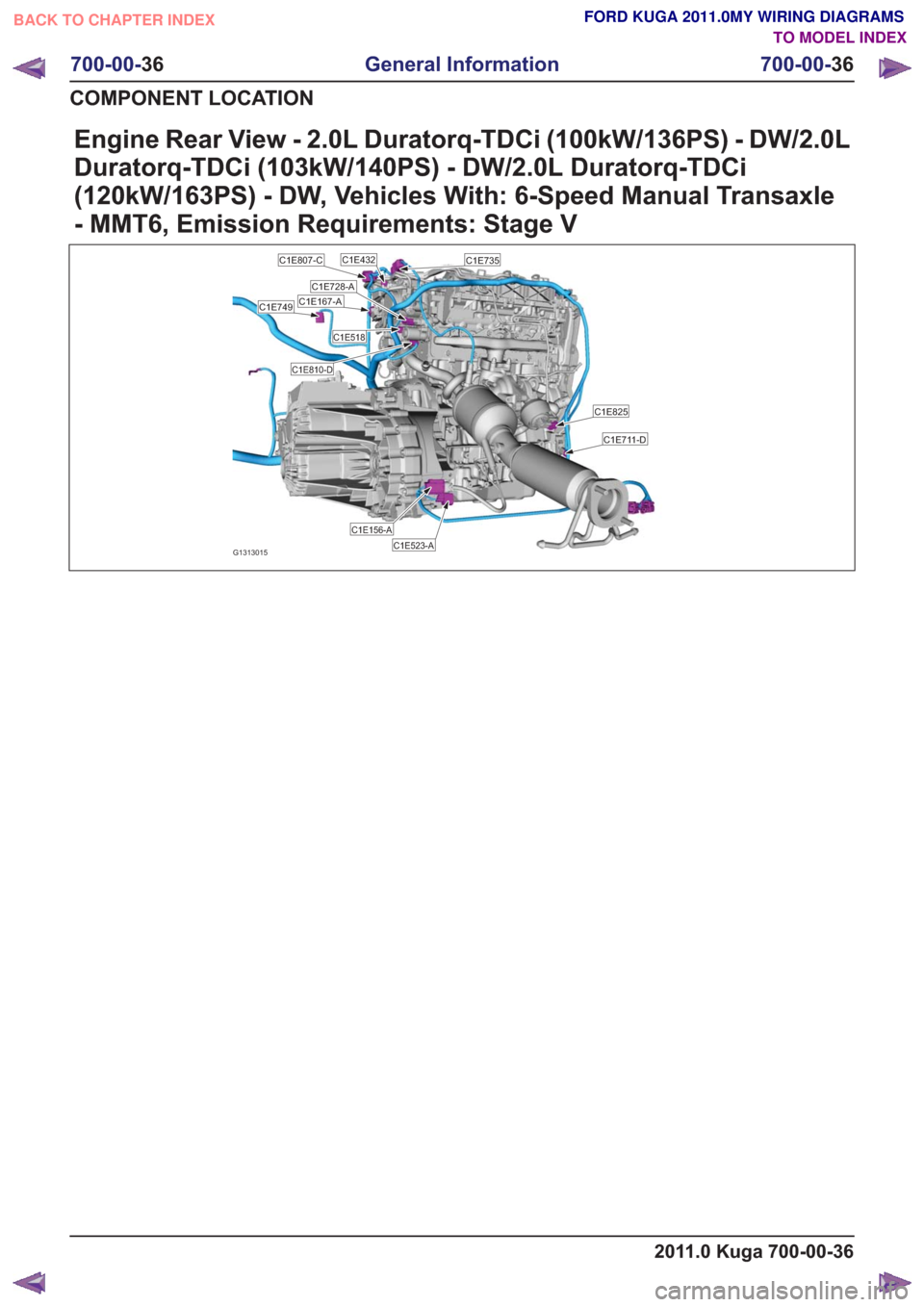 BACK TO CHAPTER INDEX

FORD KUGA 2011.0MY WIRING DIAGRAMS

TO MODEL INDEX

700-00-36 General Information 700-00-36

COMPONENT LOCATION

Engine Rear View - 2.0L Duratorq-TDCi (100kW/136PS) - DW/2.0L Duratorq-TDCi (103kW/140PS) - DW/2.0L Duratorq-TDCi (120kW/163PS) - DW, Vehicles With: 6-Speed Manual Transaxle - MMT6, Emission Requirements: Stage V

C1E807-C
C1E432
C1E735
C1E728-A
C1E749
C1E167-A
C1E518
C1E810-D
C1E825
C1E711-D
C1E156-A
C1E523-A
G1313015

2011.0 Kuga 700-00-36

carmanualsonline.info