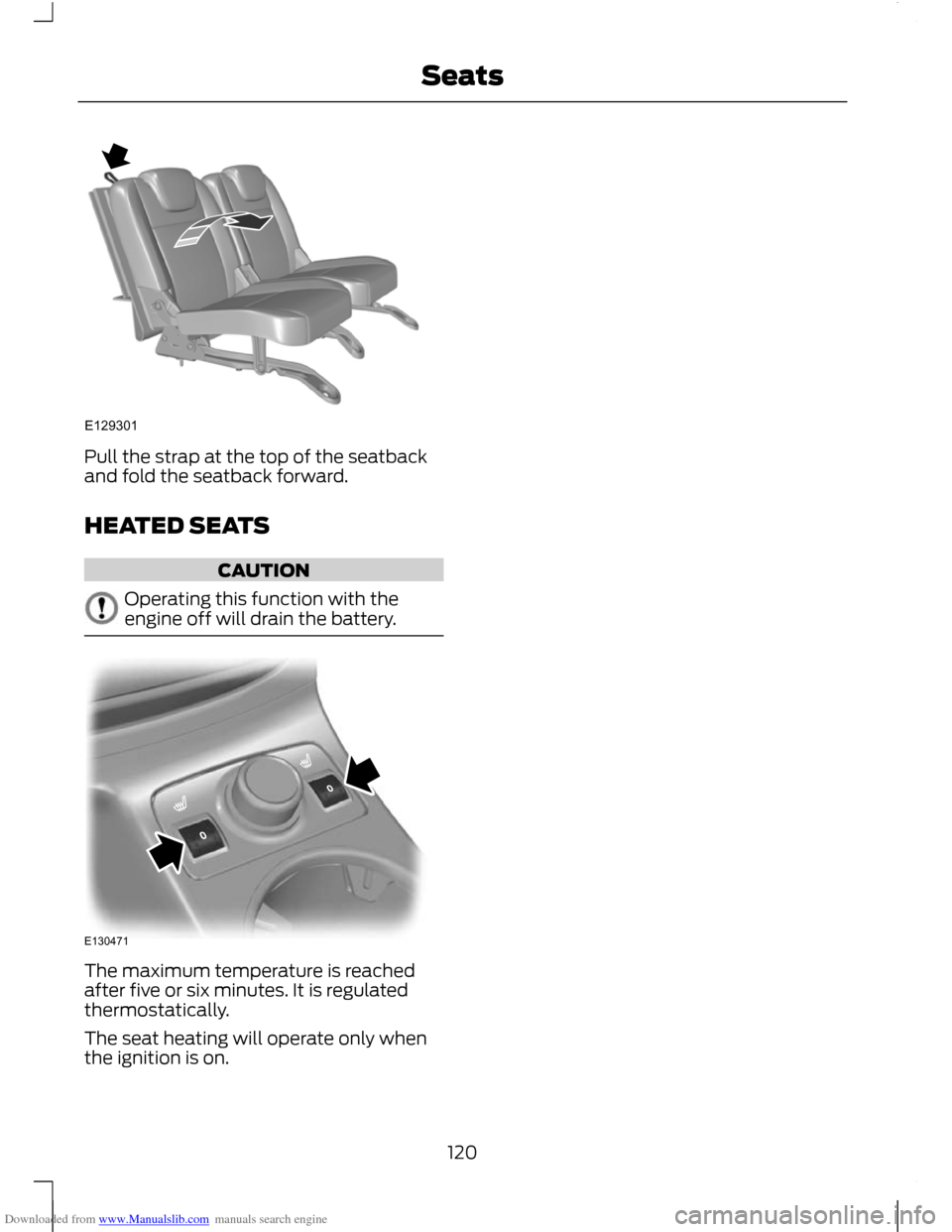 Seats

E129301

Pull the strap at the top of the seatback and fold the seatback forward.

HEATED SEATS

CAUTION

Operating this function with the engine off will drain the battery.

0

0

E130471

The maximum temperature is reached after five or six minutes. It is regulated thermostatically.

The seat heating will operate only when the ignition is on.

120

Downloaded from www.Manualslib.com manuals search engine

carmanualsonline.info