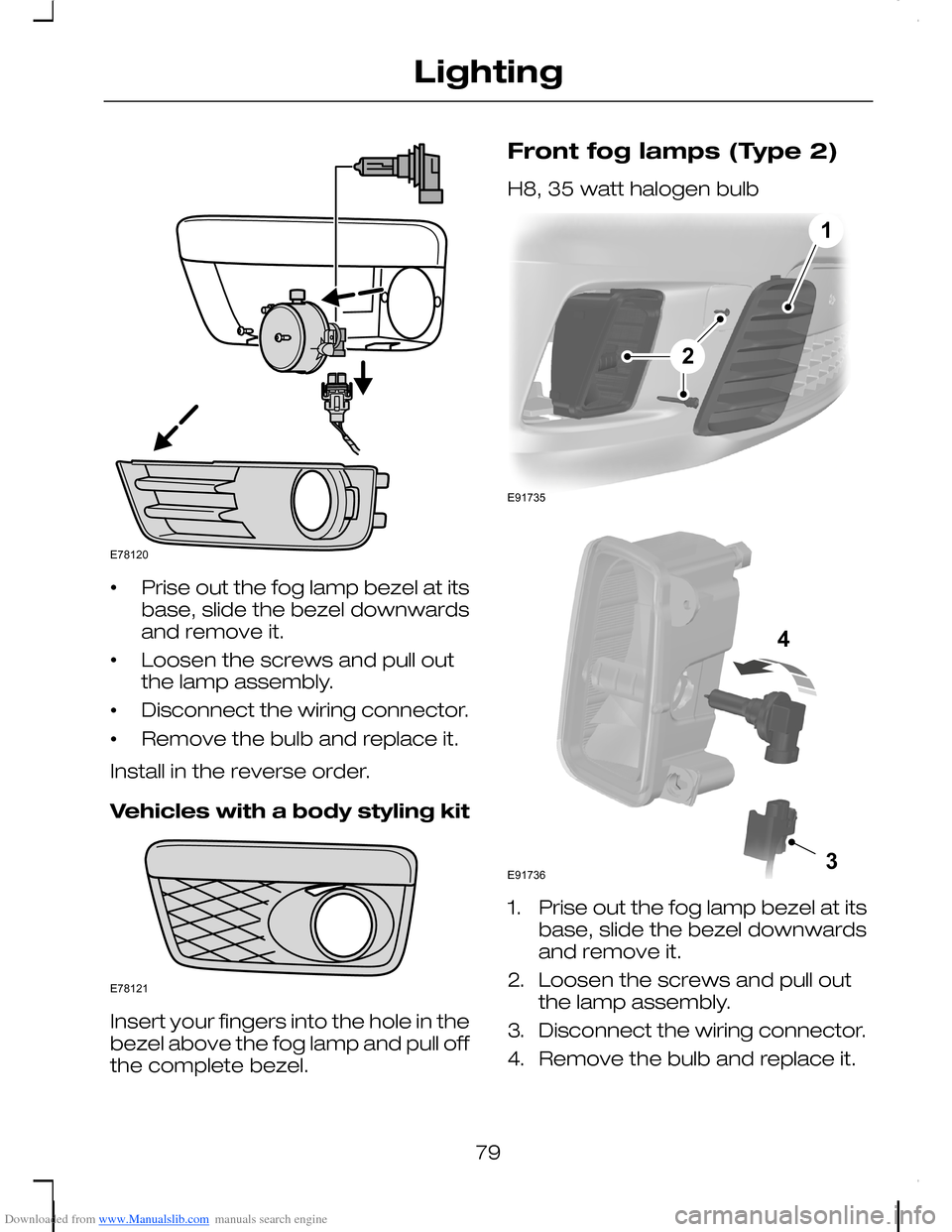 Lighting

E78120

• Prise out the fog lamp bezel at its base, slide the bezel downwards and remove it.

• Loosen the screws and pull out the lamp assembly.

• Disconnect the wiring connector.

• Remove the bulb and replace it.

Install in the reverse order.

Vehicles with a body styling kit

E78121

Insert your fingers into the hole in the bezel above the fog lamp and pull off the complete bezel.

Front fog lamps (Type 2)

H8, 35 watt halogen bulb

1

2

E91735

4

3

E91736

1. Prise out the fog lamp bezel at its base, slide the bezel downwards and remove it.

2. Loosen the screws and pull out the lamp assembly.

3. Disconnect the wiring connector.

4. Remove the bulb and replace it.

79

Downloaded from www.Manualslib.com manuals search engine

carmanualsonline.info