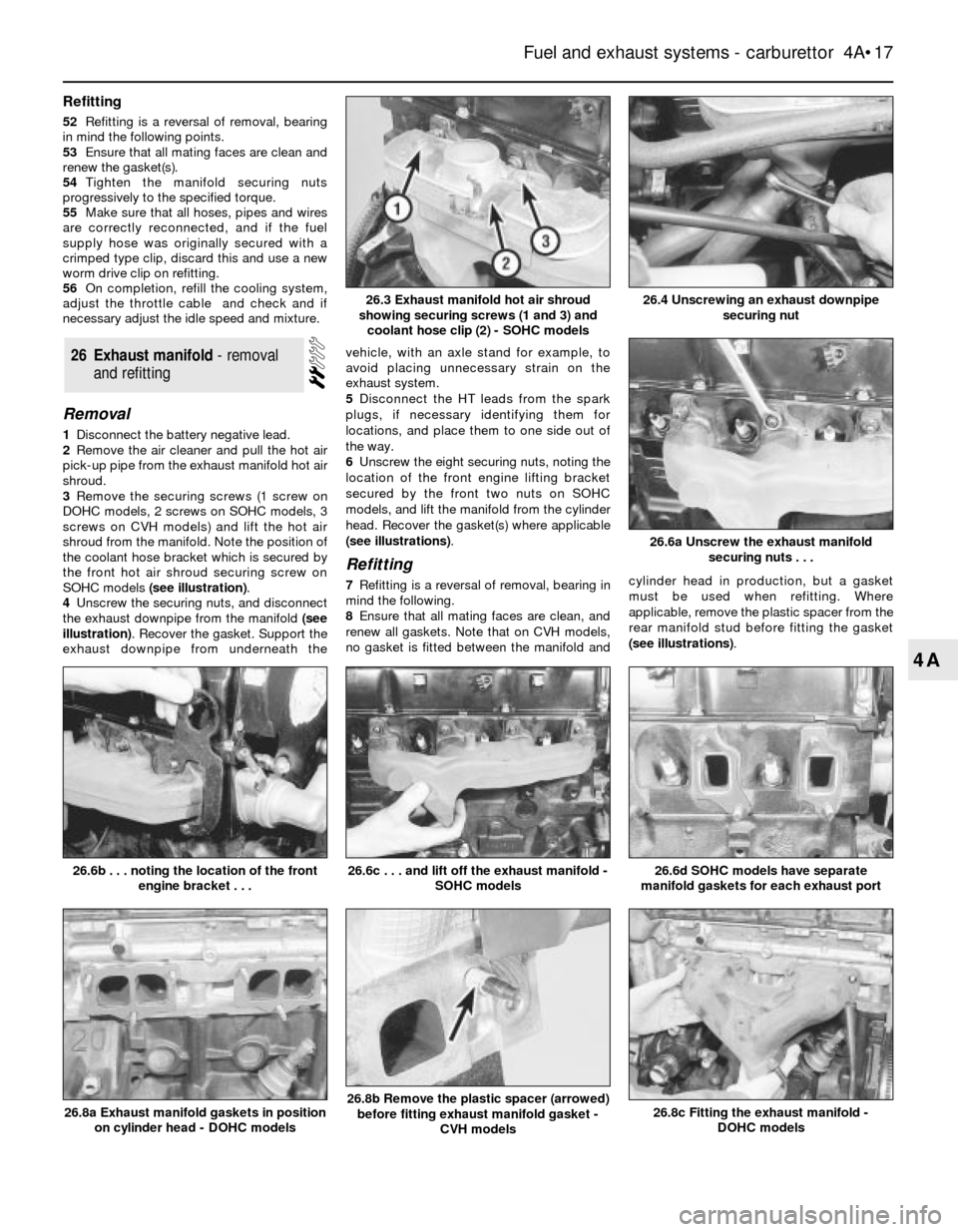 Fuel and exhaust systems - carburettor 4A•17

Refitting

52 Refitting is a reversal of removal, bearing in mind the following points.
53 Ensure that all mating faces are clean and renew the gasket(s).
54 Tighten the manifold securing nuts progressively to the specified torque.
55 Make sure that all hoses, pipes and wires are correctly reconnected, and if the fuel supply hose was originally secured with a crimped type clip, discard this and use a new worm drive clip on refitting.
56 On completion, refill the cooling system, adjust the throttle cable and check and if necessary adjust the idle speed and mixture.

26 Exhaust manifold - removal and refitting

Removal

1 Disconnect the battery negative lead.
2 Remove the air cleaner and pull the hot air pick-up pipe from the exhaust manifold hot air shroud.
3 Remove the securing screws (1 screw on DOHC models, 2 screws on SOHC models, 3 screws on CVH models) and lift the hot air shroud from the manifold. Note the position of the coolant hose bracket which is secured by the front hot air shroud securing screw on SOHC models (see illustration).
4 Unscrew the securing nuts, and disconnect the exhaust downpipe from the manifold (see illustration). Recover the gasket. Support the exhaust downpipe from underneath the vehicle, with an axle stand for example, to avoid placing unnecessary strain on the exhaust system.
5 Disconnect the HT leads from the spark plugs, if necessary identifying them for locations, and place them to one side out of the way.
6 Unscrew the eight securing nuts, noting the location of the front engine lifting bracket secured by the front two nuts on SOHC models, and lift the manifold from the cylinder head. Recover the gasket(s) where applicable (see illustrations).

Refitting

7 Refitting is a reversal of removal, bearing in mind the following.
8 Ensure that all mating faces are clean, and renew all gaskets. Note that on CVH models, no gasket is fitted between the manifold and cylinder head in production, but a gasket must be used when refitting. Where applicable, remove the plastic spacer from the rear manifold stud before fitting the gasket (see illustrations).

1
2
3
26.3 Exhaust manifold hot air shroud showing securing screws (1 and 3) and coolant hose clip (2) - SOHC models

26.4 Unscrewing an exhaust downpipe securing nut

26.6a Unscrew the exhaust manifold securing nuts . . .

4A

26.6b . . . noting the location of the front engine bracket . . .

26.6c . . . and lift off the exhaust manifold - SOHC models

26.6d SOHC models have separate manifold gaskets for each exhaust port

26.8a Exhaust manifold gaskets in position on cylinder head - DOHC models

26.8b Remove the plastic spacer (arrowed) before fitting exhaust manifold gasket - CVH models

26.8c Fitting the exhaust manifold - DOHC models

carmanualsonline.info