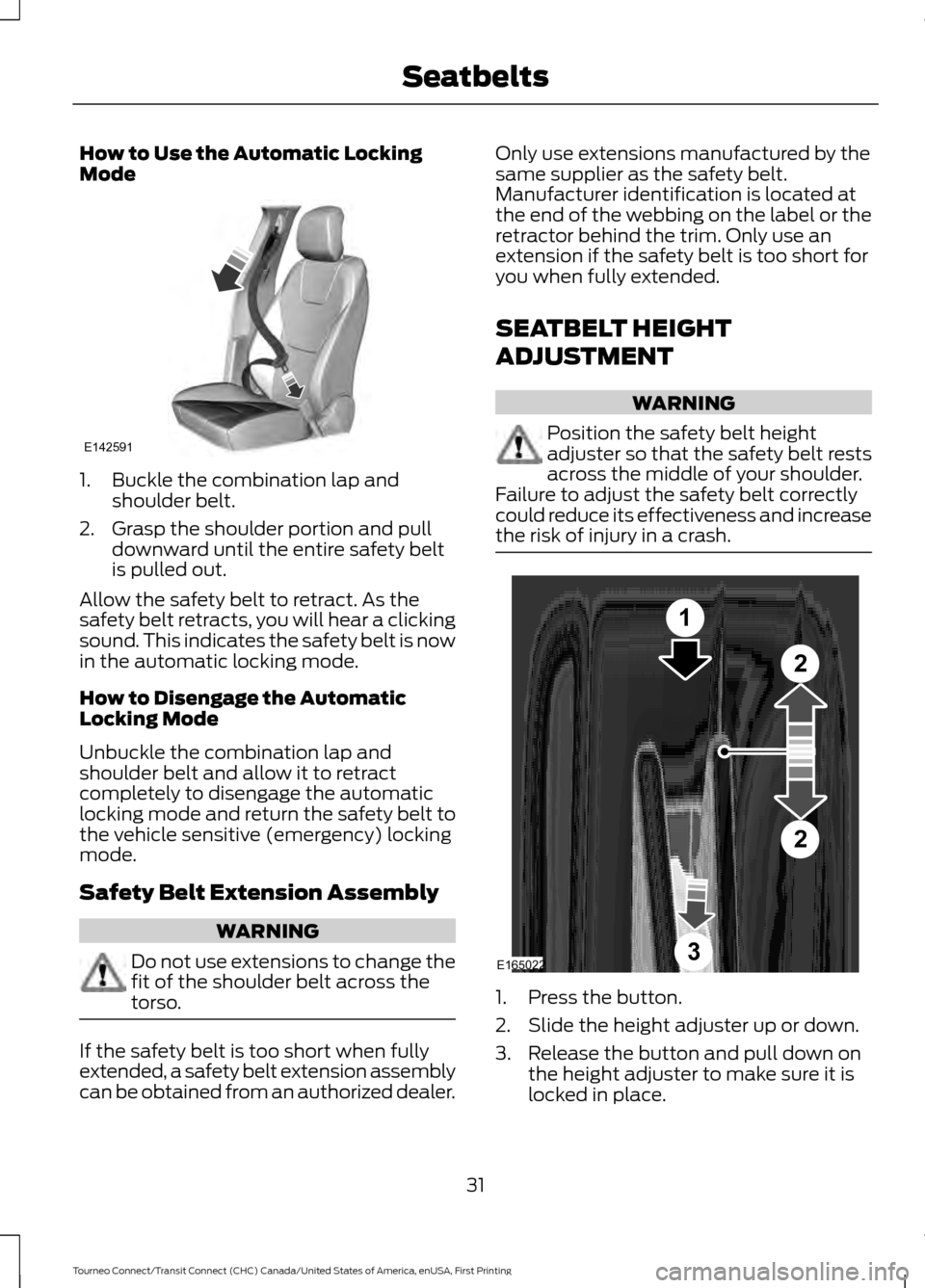 Seatbelts

How to Use the Automatic Locking Mode

E142591

1. Buckle the combination lap and shoulder belt.

2. Grasp the shoulder portion and pull downward until the entire safety belt is pulled out.

Allow the safety belt to retract. As the safety belt retracts, you will hear a clicking sound. This indicates the safety belt is now in the automatic locking mode.

How to Disengage the Automatic Locking Mode

Unbuckle the combination lap and shoulder belt and allow it to retract completely to disengage the automatic locking mode and return the safety belt to the vehicle sensitive (emergency) locking mode.

Safety Belt Extension Assembly

WARNING

Do not use extensions to change the fit of the shoulder belt across the torso.

If the safety belt is too short when fully extended, a safety belt extension assembly can be obtained from an authorized dealer.

Only use extensions manufactured by the same supplier as the safety belt. Manufacturer identification is located at the end of the webbing on the label or the retractor behind the trim. Only use an extension if the safety belt is too short for you when fully extended.

SEATBELT HEIGHT ADJUSTMENT

WARNING

Position the safety belt height adjuster so that the safety belt rests across the middle of your shoulder. Failure to adjust the safety belt correctly could reduce its effectiveness and increase the risk of injury in a crash.

1
2
2
3
E165022

1. Press the button.

2. Slide the height adjuster up or down.

3. Release the button and pull down on the height adjuster to make sure it is locked in place.

31

Tourneo Connect/Transit Connect (CHC) Canada/United States of America, enUSA, First Printing

carmanualsonline.info