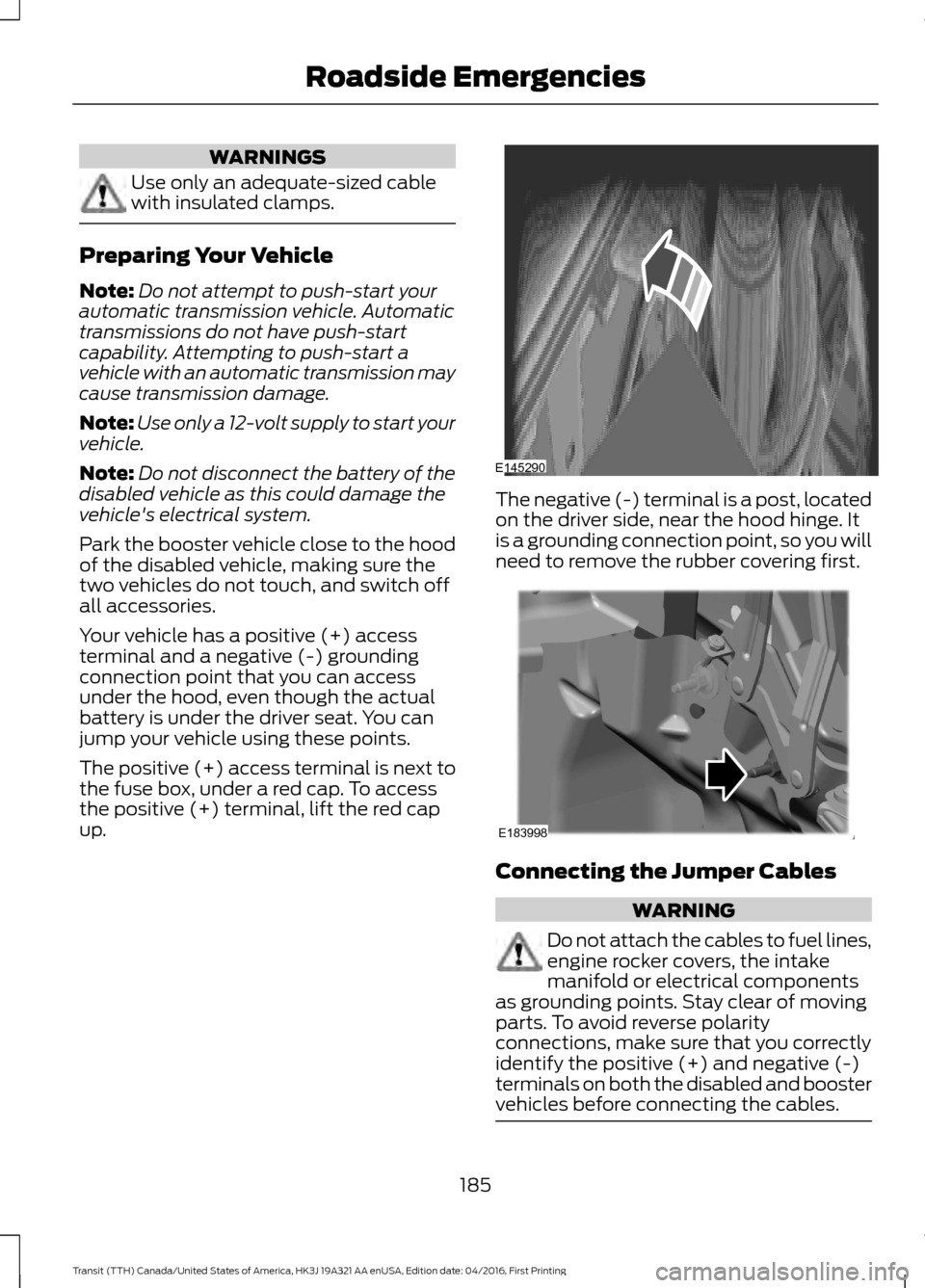 Roadside Emergencies

WARNINGS

Use only an adequate-sized cable with insulated clamps.

Preparing Your Vehicle

Note: Do not attempt to push-start your automatic transmission vehicle. Automatic transmissions do not have push-start capability. Attempting to push-start a vehicle with an automatic transmission may cause transmission damage.

Note: Use only a 12-volt supply to start your vehicle.

Note: Do not disconnect the battery of the disabled vehicle as this could damage the vehicle's electrical system.

Park the booster vehicle close to the hood of the disabled vehicle, making sure the two vehicles do not touch, and switch off all accessories.

Your vehicle has a positive (+) access terminal and a negative (-) grounding connection point that you can access under the hood, even though the actual battery is under the driver seat. You can jump your vehicle using these points.

The positive (+) access terminal is next to the fuse box, under a red cap. To access the positive (+) terminal, lift the red cap up.

E145290

The negative (-) terminal is a post, located on the driver side, near the hood hinge. It is a grounding connection point, so you will need to remove the rubber covering first.

E183998

Connecting the Jumper Cables

WARNING

Do not attach the cables to fuel lines, engine rocker covers, the intake manifold or electrical components as grounding points. Stay clear of moving parts. To avoid reverse polarity connections, make sure that you correctly identify the positive (+) and negative (-) terminals on both the disabled and booster vehicles before connecting the cables.

185

Transit (TTH) Canada/United States of America, HK3J 19A321 AA enUSA, Edition date: 04/2016, First Printing

carmanualsonline.info