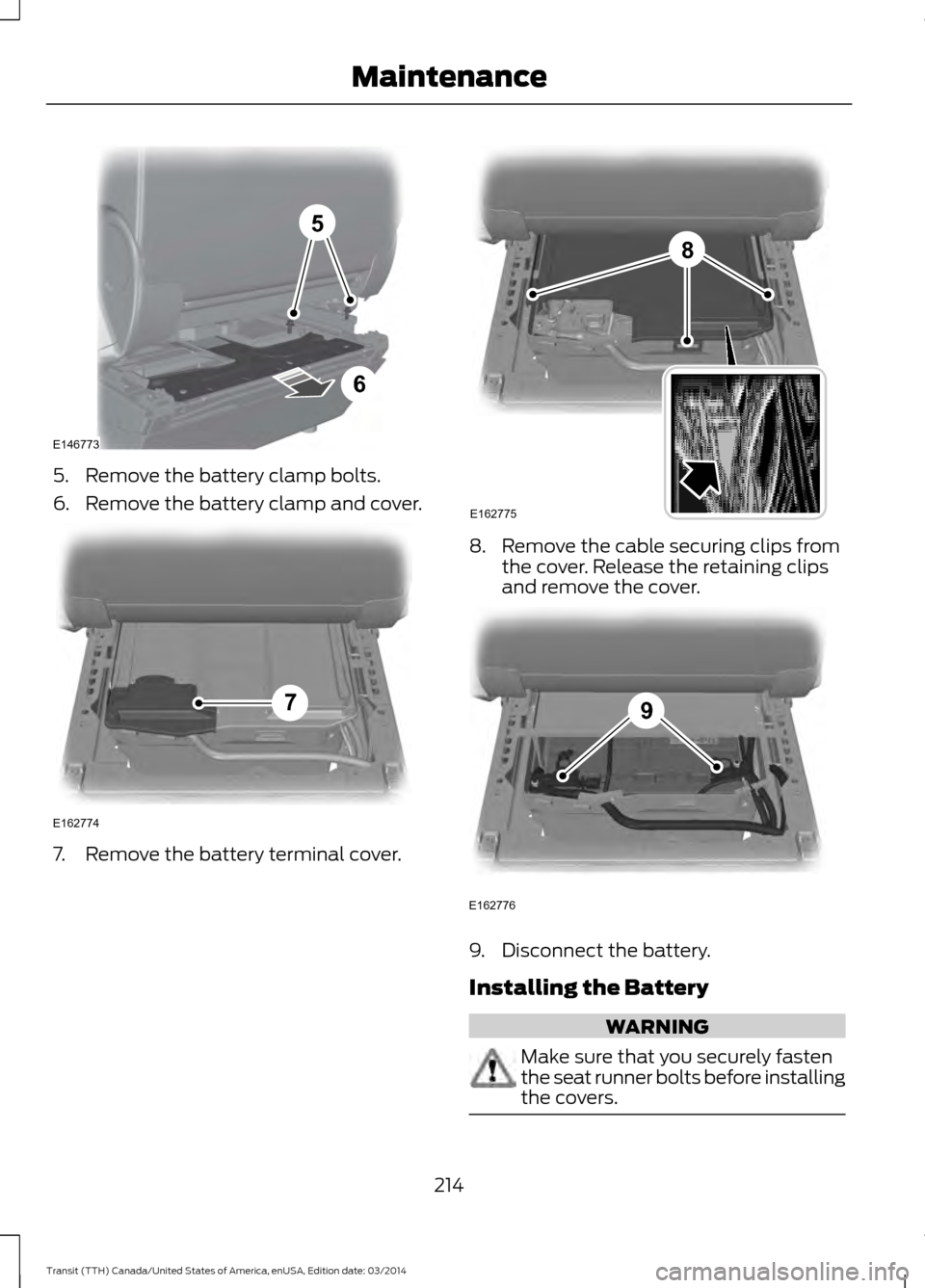 Maintenance

5

6

E146773

5. Remove the battery clamp bolts.

6. Remove the battery clamp and cover.

7

E162774

7. Remove the battery terminal cover.

8

E162775

8. Remove the cable securing clips from the cover. Release the retaining clips and remove the cover.

9

E162776

9. Disconnect the battery.

Installing the Battery

WARNING

Make sure that you securely fasten the seat runner bolts before installing the covers.

214

Transit (TTH) Canada/United States of America, enUSA, Edition date: 03/2014

carmanualsonline.info