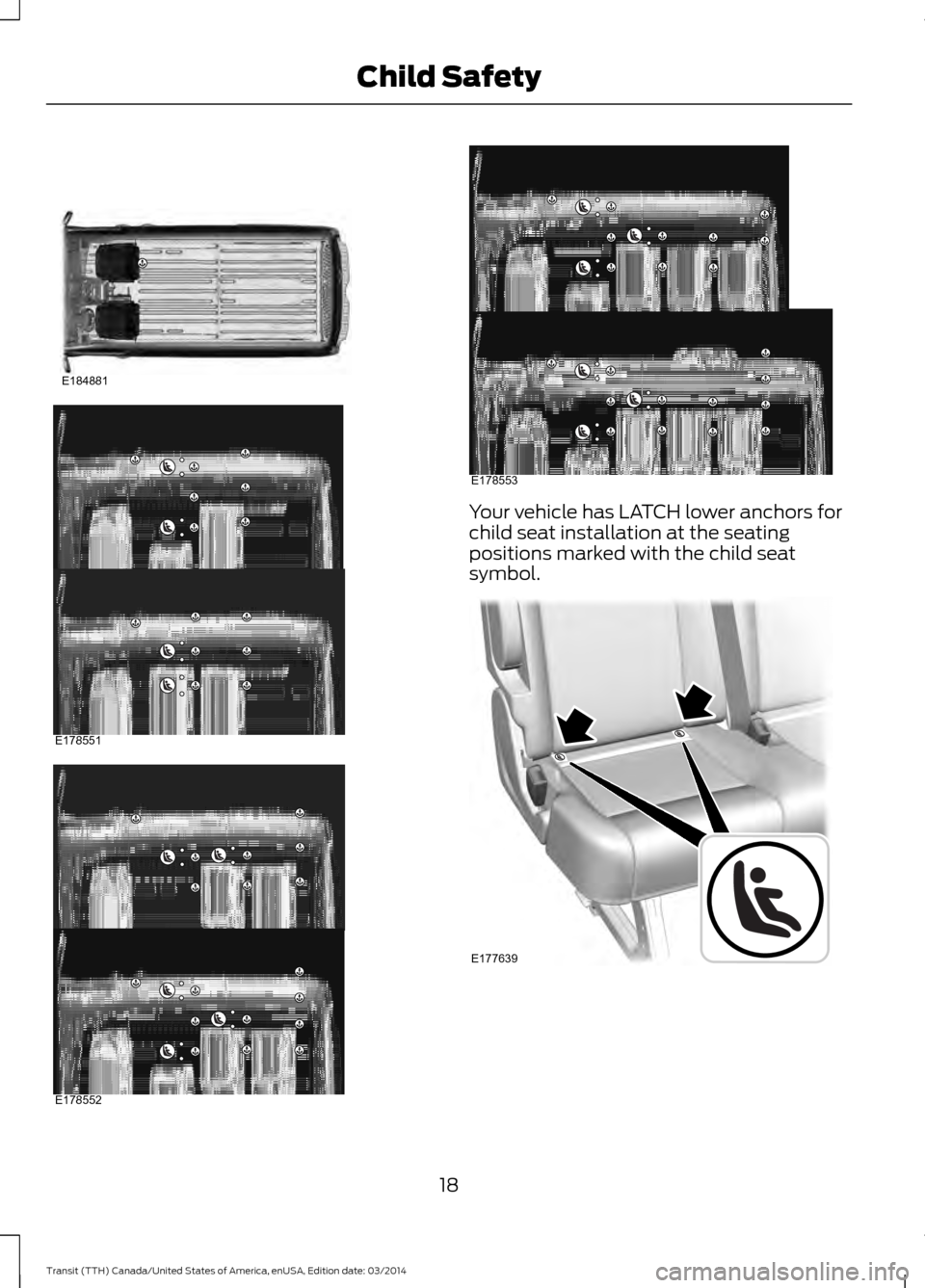 Child Safety

E184881

E178551

E178552

E178553

Your vehicle has LATCH lower anchors for child seat installation at the seating positions marked with the child seat symbol.

E177639

18

Transit (TTH) Canada/United States of America, enUSA, Edition date: 03/2014

carmanualsonline.info