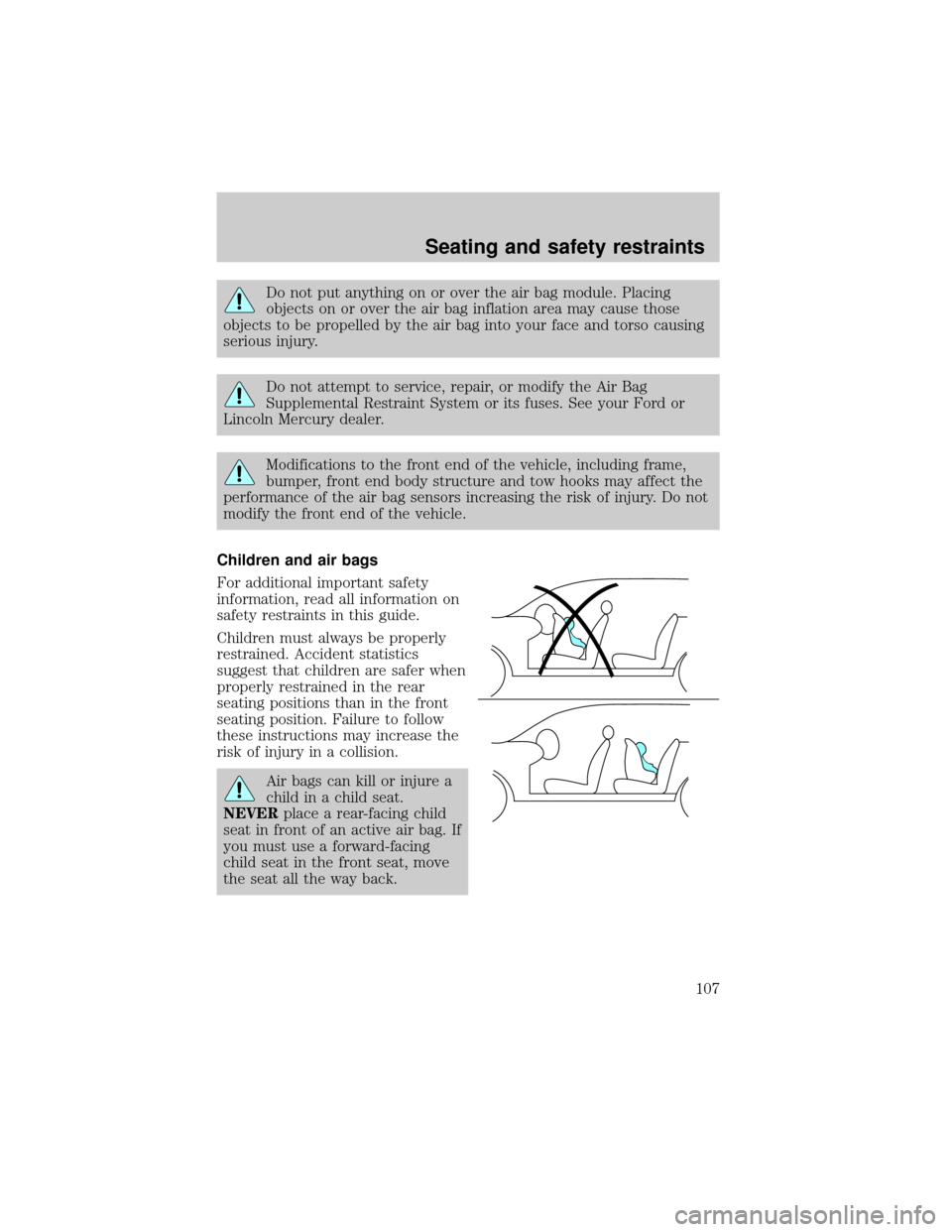 Seating and safety restraints

Do not put anything on or over the air bag module. Placing objects on or over the air bag inflation area may cause those objects to be propelled by the air bag into your face and torso causing serious injury.

Do not attempt to service, repair, or modify the Air Bag Supplemental Restraint System or its fuses. See your Ford or Lincoln Mercury dealer.

Modifications to the front end of the vehicle, including frame, bumper, front end body structure and tow hooks may affect the performance of the air bag sensors increasing the risk of injury. Do not modify the front end of the vehicle.

Children and air bags

For additional important safety information, read all information on safety restraints in this guide.

Children must always be properly restrained. Accident statistics suggest that children are safer when properly restrained in the rear seating positions than in the front seating position. Failure to follow these instructions may increase the risk of injury in a collision.

Air bags can kill or injure a child in a child seat. NEVER place a rear-facing child seat in front of an active air bag. If you must use a forward-facing child seat in the front seat, move the seat all the way back.

107

carmanualsonline.info